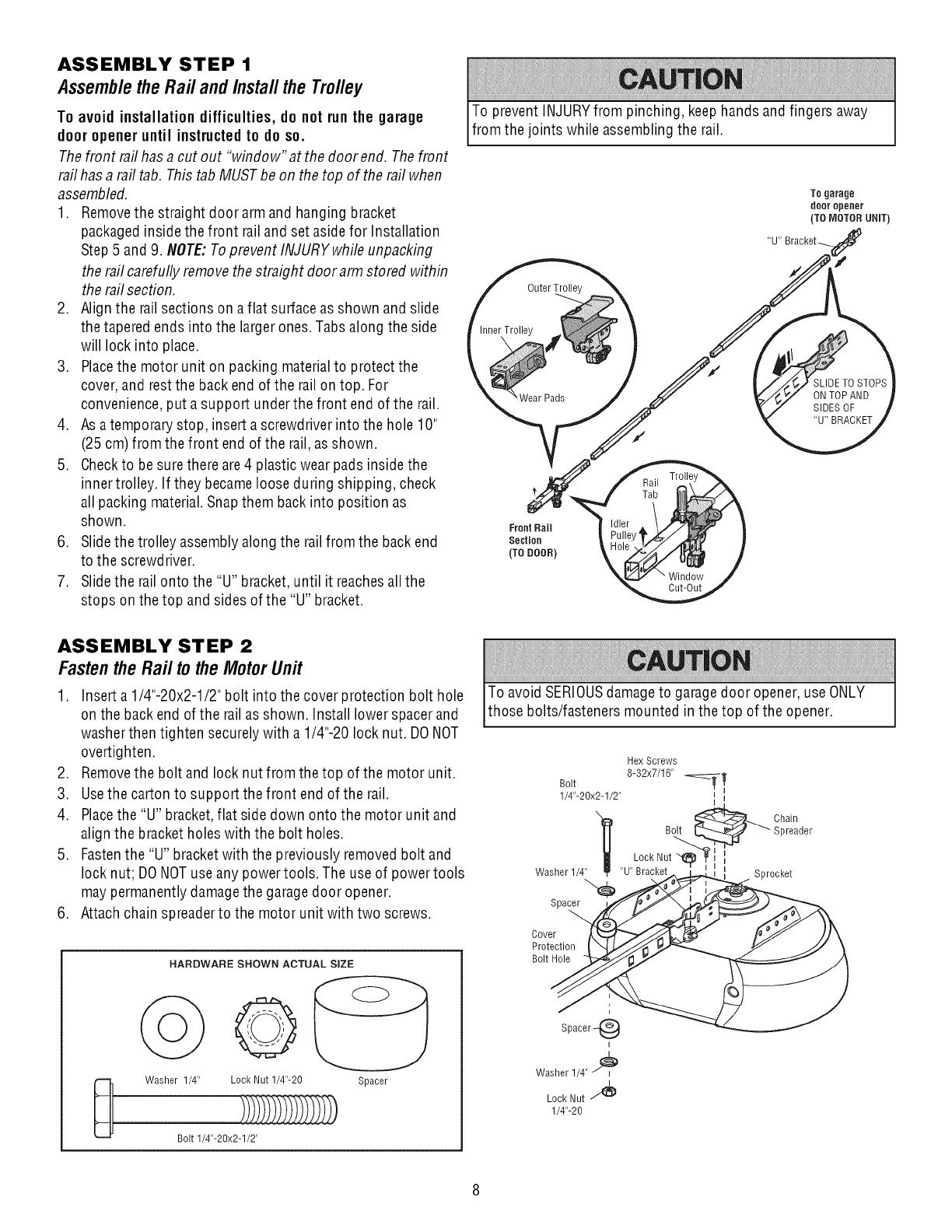 ASSEMBLY STEP 1
Assemble the Rail and Install the Trolley

To avoid installation difficulties, do not run the garage door opener until instructed to do so.

The front rail has a cut out "window" at the door end. The front rail has a rail tab. This tab MUST be on the top of the rail when assembled.

1. Remove the straight door arm and hanging bracket packaged inside the front rail and set aside for Installation Step 5 and 9. NOTE: To prevent INJURY while unpacking the rail carefully remove the straight door arm stored within the rail section.
2. Align the rail sections on a flat surface as shown and slide the tapered ends into the larger ones. Tabs along the side will lock into place.
3. Place the motor unit on packing material to protect the cover, and rest the back end of the rail on top. For convenience, put a support under the front end of the rail.
4. As a temporary stop, insert a screwdriver into the hole 10" (25 cm) from the front end of the rail, as shown.
5. Check to be sure there are 4 plastic wear pads inside the inner trolley. If they became loose during shipping, check all packing material. Snap them back into position as shown.
6. Slide the trolley assembly along the rail from the back end to the screwdriver.
7. Slide the rail onto the "U" bracket, until it reaches all the stops on the top and sides of the "U" bracket.

CAUTION
To prevent INJURY from pinching, keep hands and fingers away from the joints while assembling the rail.

To garage door opener (TO MOTOR UNIT)
"U" Bracket
Outer Trolley
Inner Trolley
Wear Pads
SLIDE TO STOPS ON TOP AND SIDES OF "U" BRACKET
Front Rail Section (TO DOOR)
Rail Tab
Trolley
Idler Pulley Hole
Window Cut-Out

ASSEMBLY STEP 2
Fasten the Rail to the Motor Unit

1. Insert a 1/4"-20x2-1/2" bolt into the cover protection bolt hole on the back end of the rail as shown. Install lower spacer and washer then tighten securely with a 1/4"-20 lock nut. DO NOT overtighten.
2. Remove the bolt and lock nut from the top of the motor unit.
3. Use the carton to support the front end of the rail.
4. Place the "U" bracket, flat side down onto the motor unit and align the bracket holes with the bolt holes.
5. Fasten the "U" bracket with the previously removed bolt and lock nut; DO NOT use any power tools. The use of power tools may permanently damage the garage door opener.
6. Attach chain spreader to the motor unit with two screws.

HARDWARE SHOWN ACTUAL SIZE
Washer 1/4"
Lock Nut 1/4"-20
Spacer
Bolt 1/4"-20x2-1/2"

CAUTION
To avoid SERIOUS damage to garage door opener, use ONLY those bolts/fasteners mounted in the top of the opener.

Hex Screws 8-32x7/16"
Bolt 1/4"-20x2-1/2"
Chain Spreader
Bolt
Lock Nut
Washer 1/4"
"U" Bracket
Sprocket
Spacer
Cover Protection Bolt Hole
Spacer
Washer 1/4"
Lock Nut 1/4"-20

8