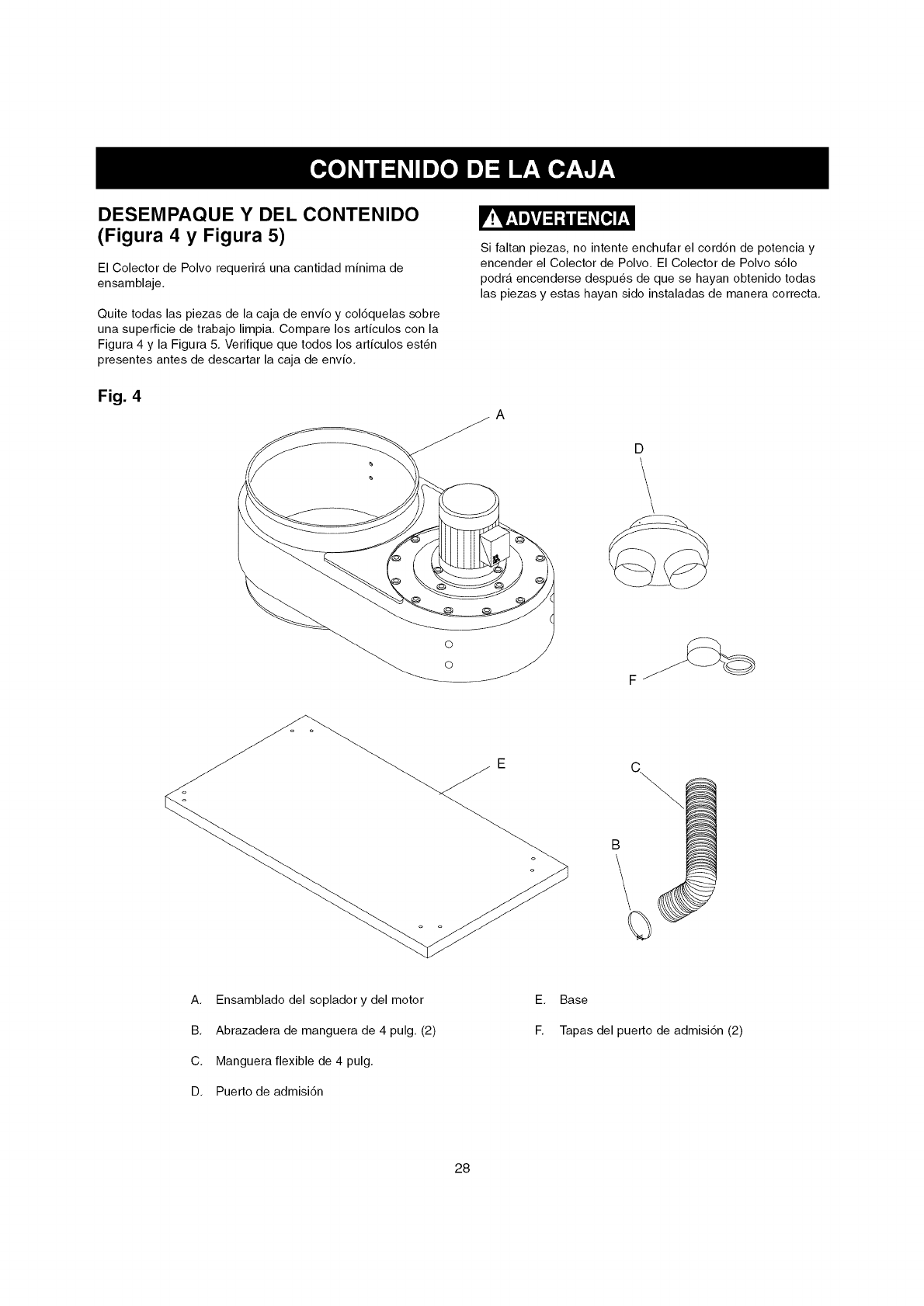 CONTENIDO DE LA CAJA

DESEMPAQUE Y DEL CONTENIDO (Figura 4 y Figura 5)

El Colector de Polvo requerirá una cantidad mínima de ensamblaje.

Quite todas las piezas de la caja de envío y colóquelas sobre una superficie de trabajo limpia. Compare los artículos con la Figura 4 y la Figura 5. Verifique que todos los artículos estén presentes antes de descartar la caja de envío.

ADVERTENCIA

Si faltan piezas, no intente enchufar el cordón de potencia y encender el Colector de Polvo. El Colector de Polvo sólo podrá encenderse después de que se hayan obtenido todas las piezas y estas hayan sido instaladas de manera correcta.

Fig. 4

A

D

F

E

C

B

A. Ensamblado del soplador y del motor

B. Abrazadera de manguera de 4 pulg. (2)

C. Manguera flexible de 4 pulg.

D. Puerto de admisión

E. Base

F. Tapas del puerto de admisión (2)

28