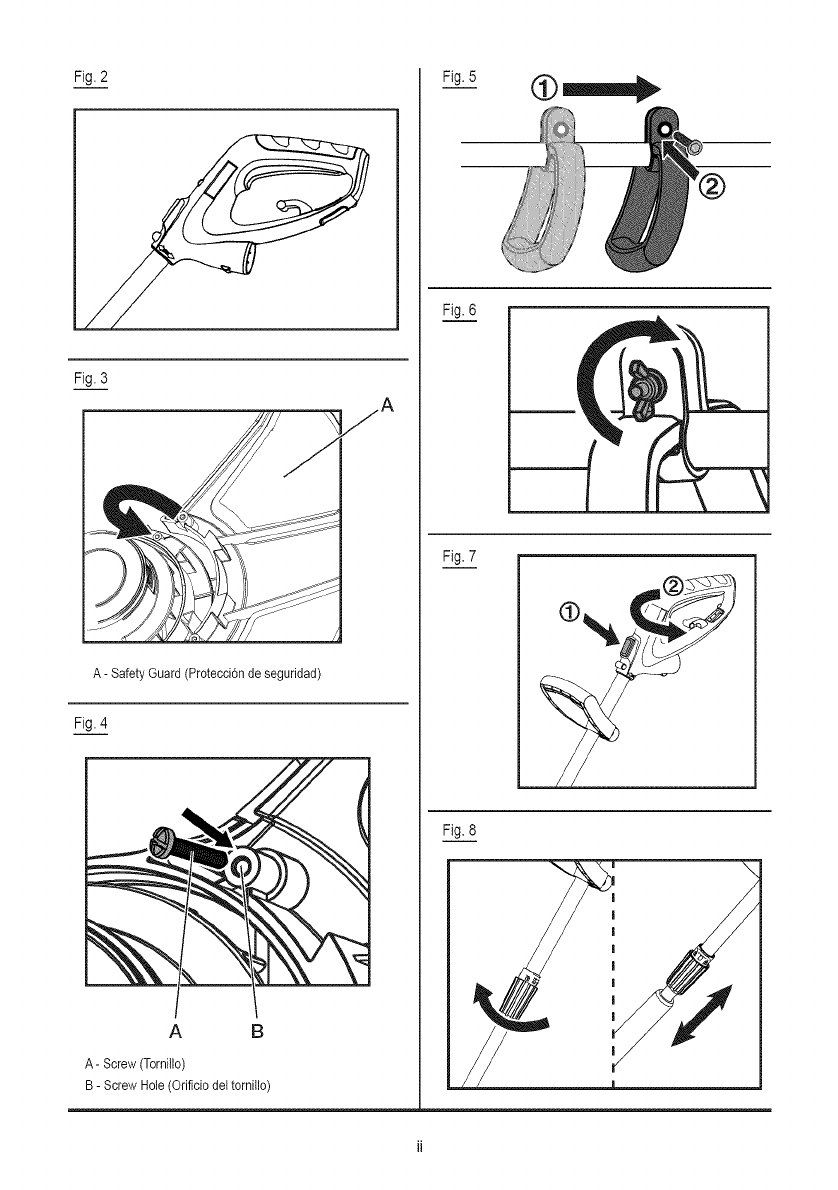 Fig. 2

Fig. 3

A

A - Safety Guard (Protección de seguridad)

Fig. 4

A B

A - Screw (Tornillo)
B - Screw Hole (Orificio del tornillo)

Fig. 5

①

②

Fig. 6

Fig. 7

①

②

Fig. 8

ii