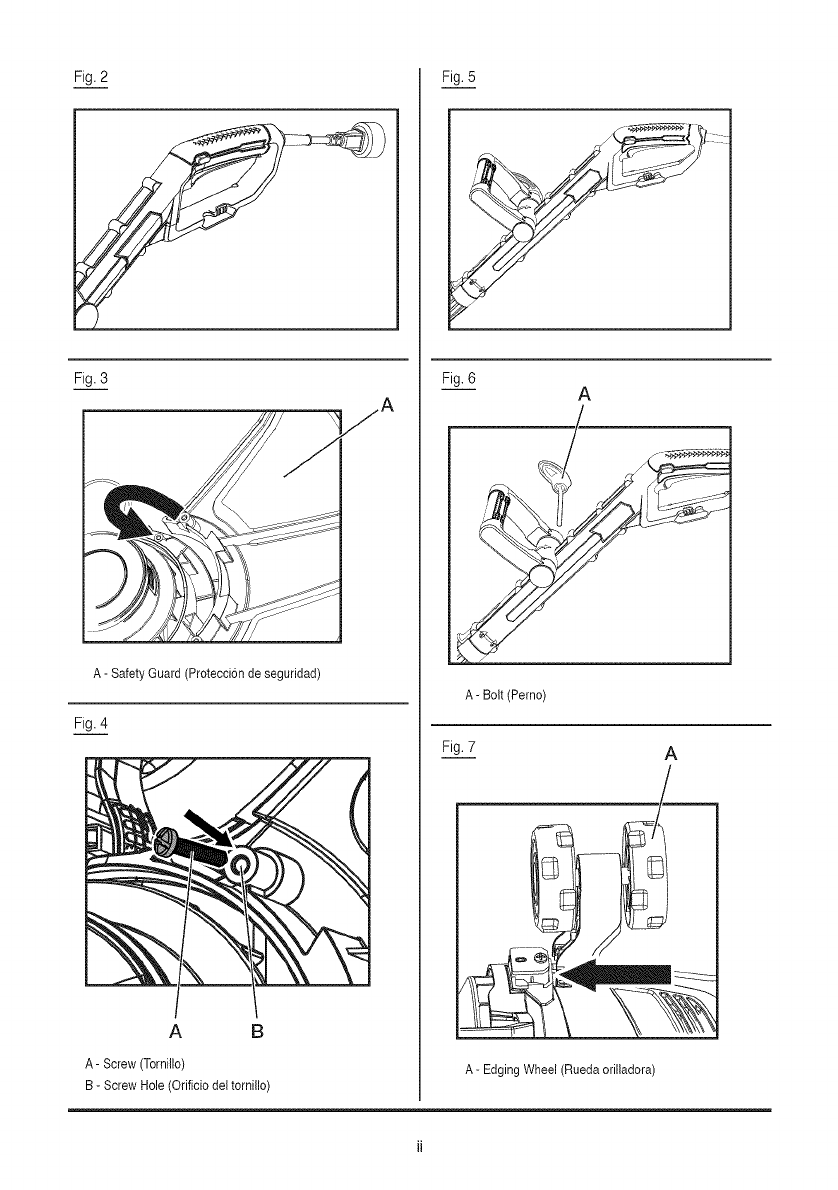 Fig. 2

Fig. 3

A

A - Safety Guard (Protección de seguridad)

Fig. 4

A B

A - Screw (Tornillo)
B - Screw Hole (Orificio del tornillo)

Fig. 5

Fig. 6

A

A - Bolt (Perno)

Fig. 7

A

A - Edging Wheel (Rueda orilladora)

ii