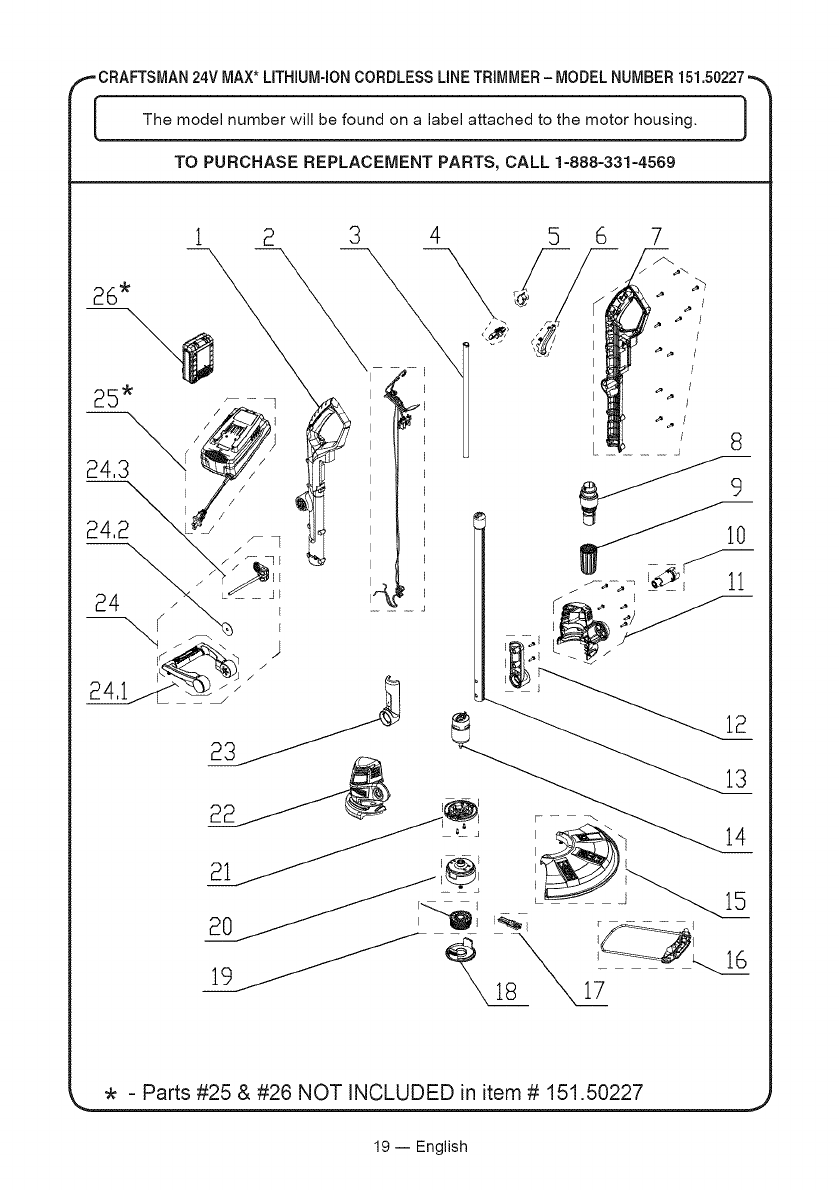 CRAFTSMAN 24V MAX* LITHIUM-ION CORDLESS LINE TRIMMER – MODEL NUMBER 151.50227

The model number will be found on a label attached to the motor housing.

TO PURCHASE REPLACEMENT PARTS, CALL 1-888-331-4569

1
2
3
4
5
6
7
26*
25*
24.3
24.2
24
24.1
8
9
10
11
12
13
14
15
16
23
22
21
20
19
18
17

* - Parts #25 & #26 NOT INCLUDED in item # 151.50227

19 — English