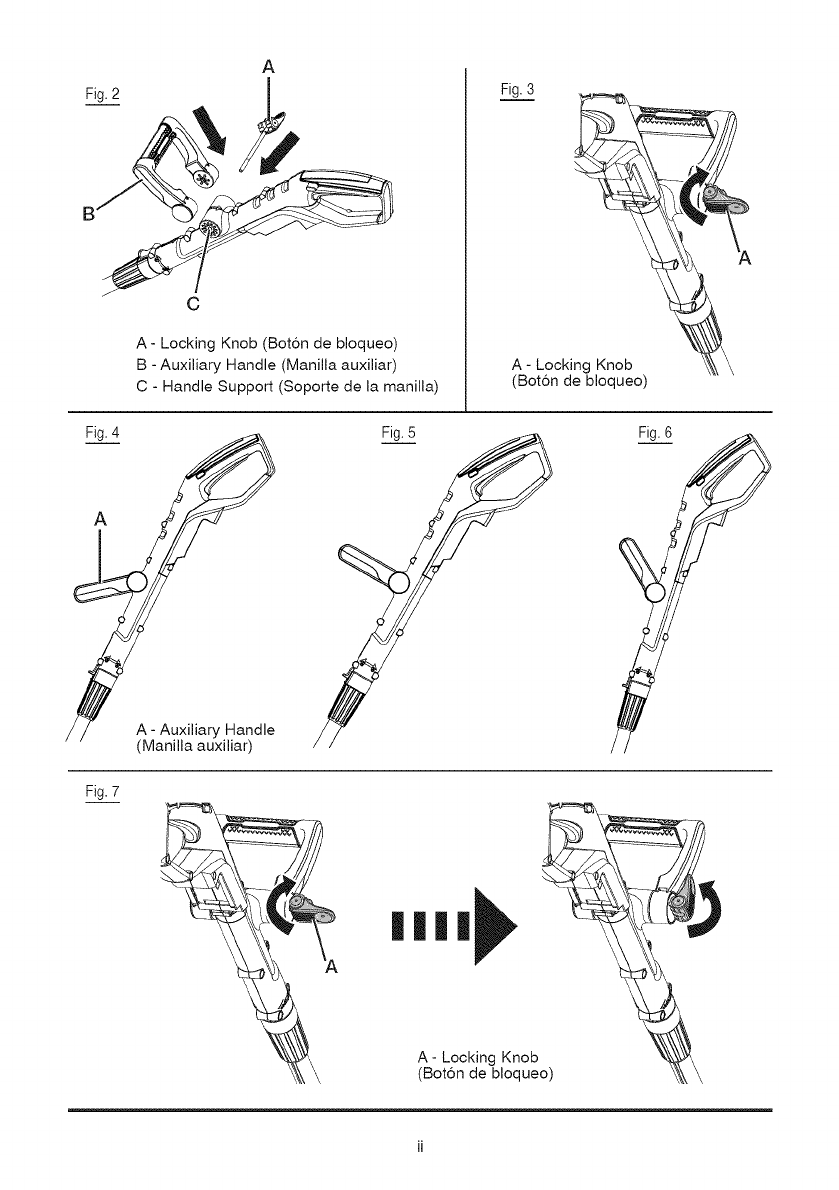 Fig. 2

A

B

C

A - Locking Knob (Botón de bloqueo)
B - Auxiliary Handle (Manilla auxiliar)
C - Handle Support (Soporte de la manilla)

Fig. 3

A

A - Locking Knob
(Botón de bloqueo)

Fig. 4

A

A - Auxiliary Handle
(Manilla auxiliar)

Fig. 5

Fig. 6

Fig. 7

A

A - Locking Knob
(Botón de bloqueo)

ii