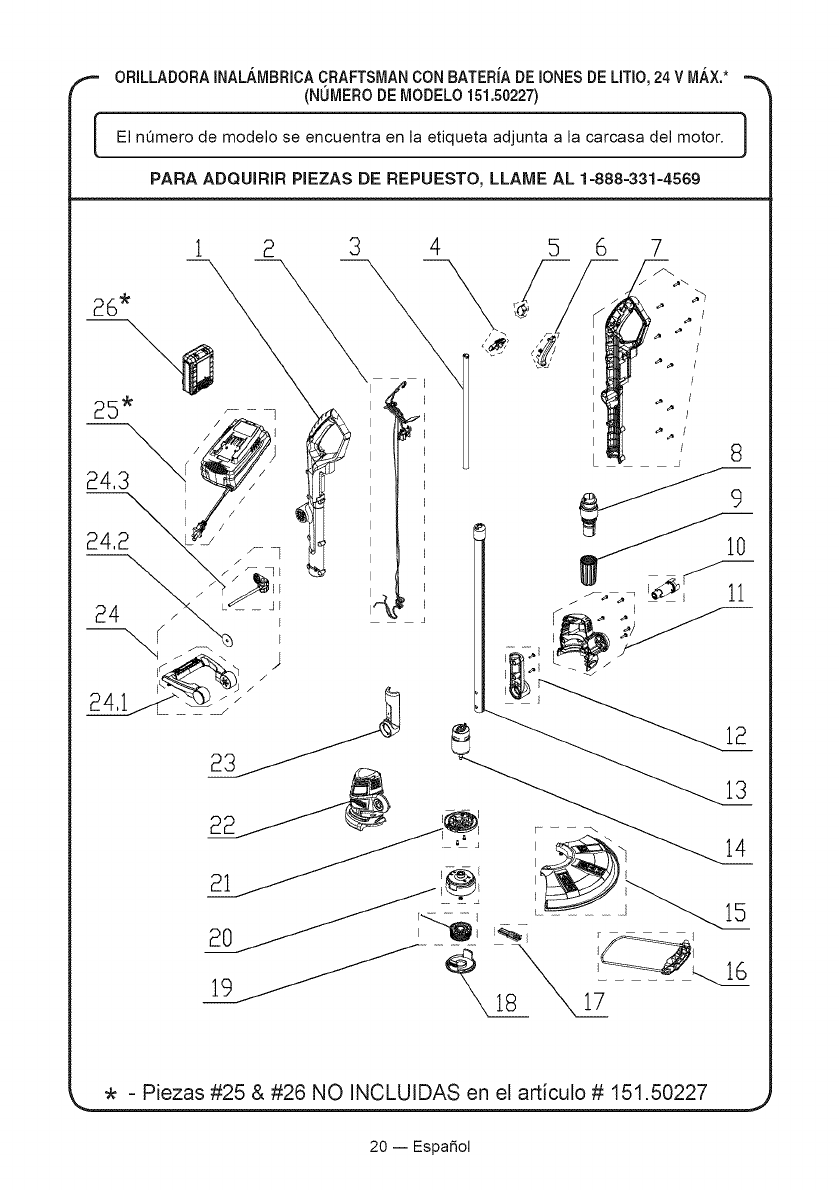 ORILLADORA INALÁMBRICA CRAFTSMAN CON BATERÍA DE IONES DE LITIO, 24 V MÁX.*
(NÚMERO DE MODELO 151.50227)

El número de modelo se encuentra en la etiqueta adjunta a la carcasa del motor.

PARA ADQUIRIR PIEZAS DE REPUESTO, LLAME AL 1-888-331-4569

1 2 3 4 5 6 7

26*

25*

24.3

24.2

24

24.1

8

9

10

11

12

13

14

15

16

23

22

21

20

19

18

17

* - Piezas #25 & #26 NO INCLUIDAS en el artículo # 151.50227

20 — Español