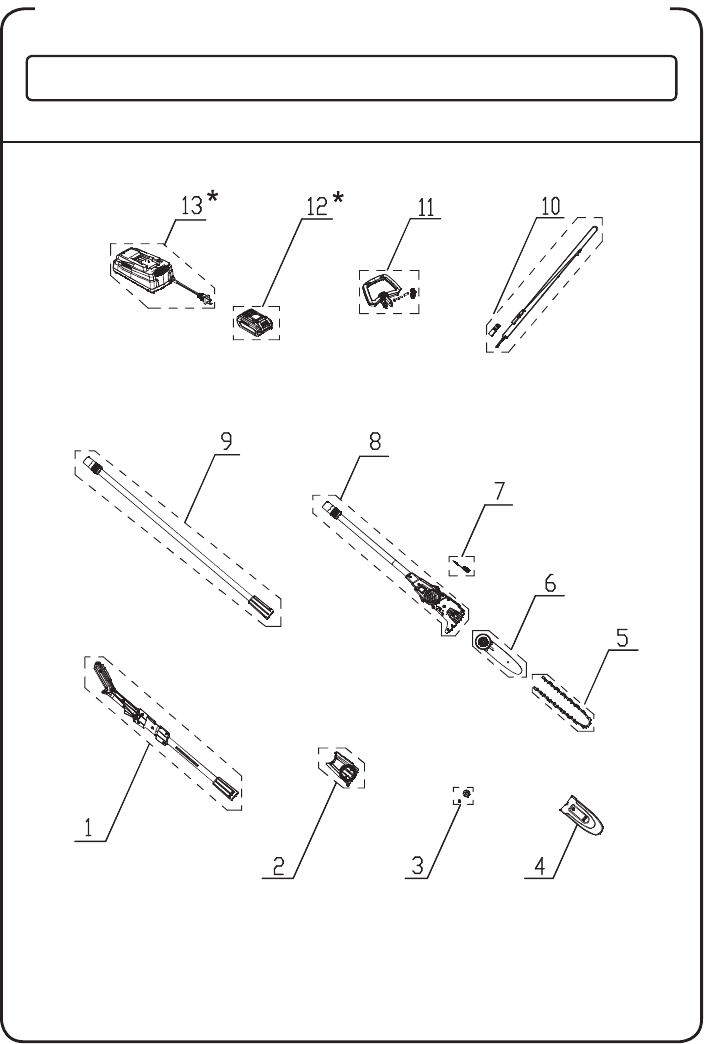 13*

12*

11

10

9

8

7

6

5

1

2

3

4