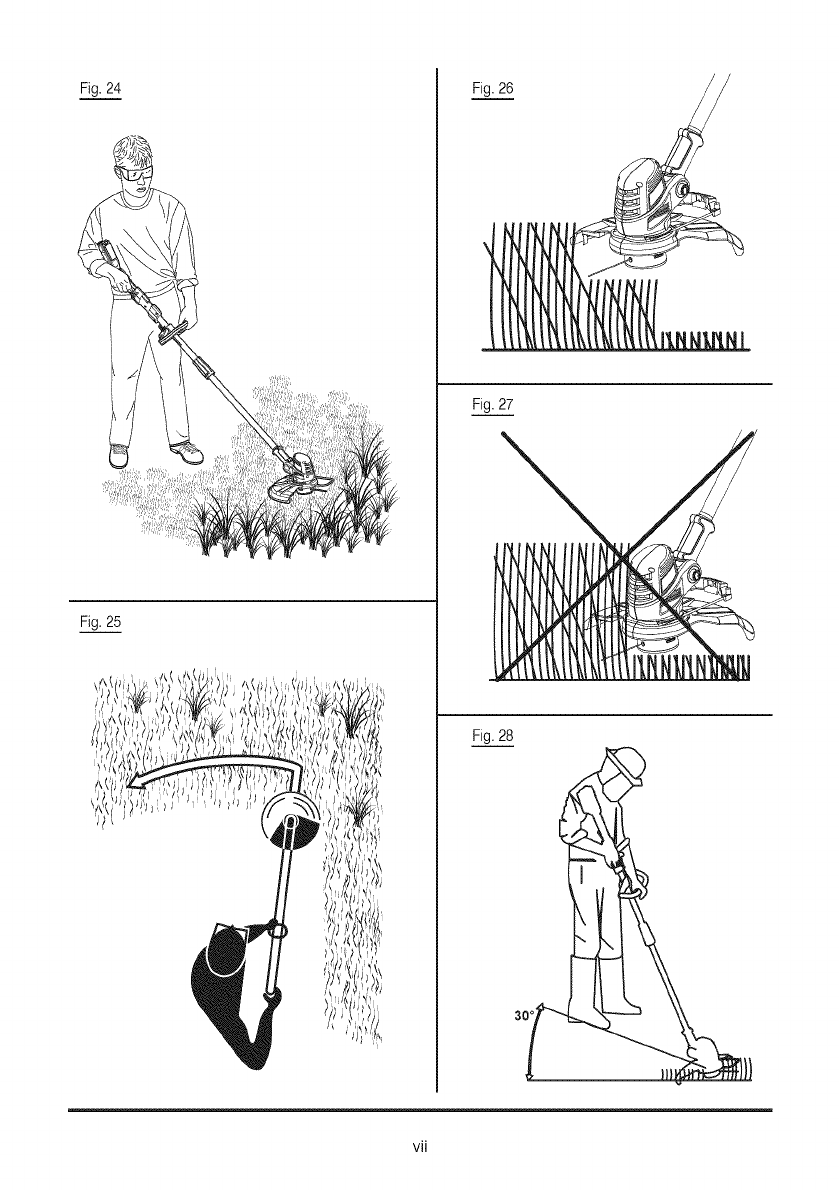 Fig. 24

Fig. 25

Fig. 26

Fig. 27

Fig. 28

30°

vii