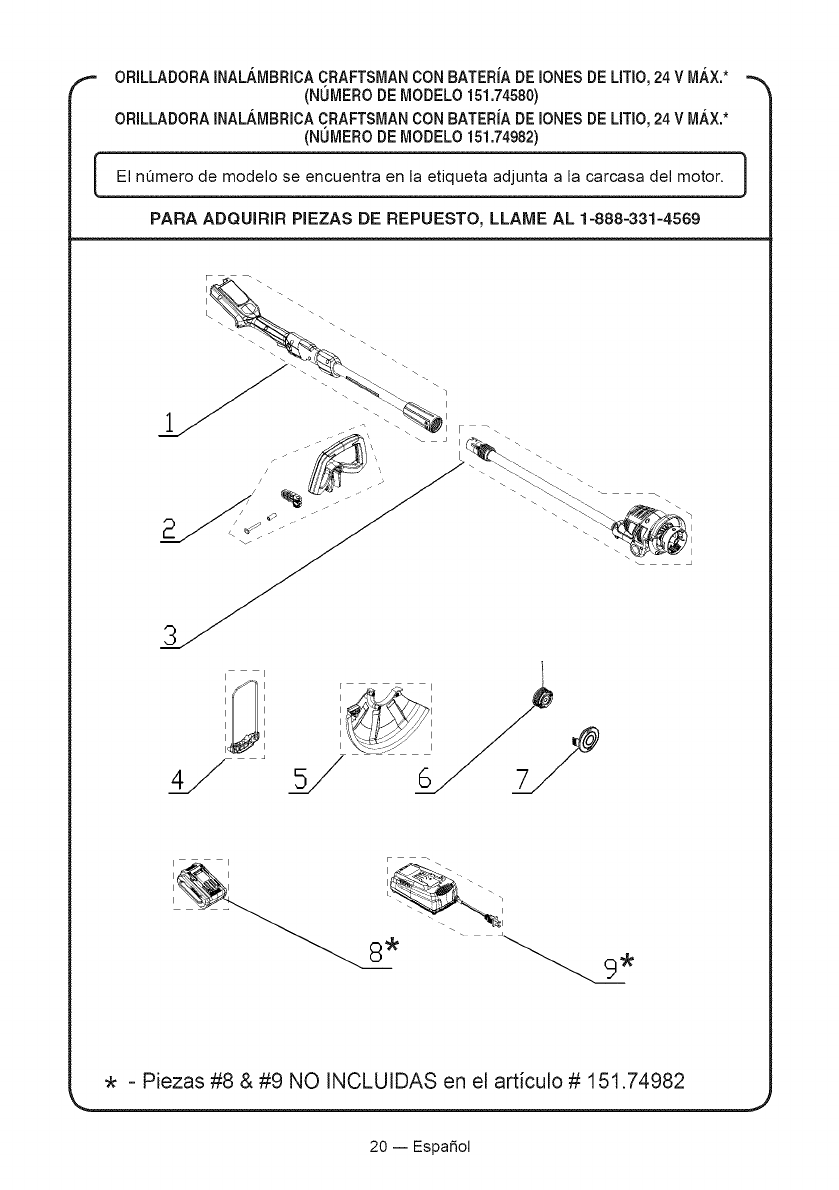 ORILLADORA INALÁMBRICA CRAFTSMAN CON BATERÍA DE IONES DE LITIO, 24 V MÁX.*
(NÚMERO DE MODELO 151.74580)
ORILLADORA INALÁMBRICA CRAFTSMAN CON BATERÍA DE IONES DE LITIO, 24 V MÁX.*
(NÚMERO DE MODELO 151.74982)

El número de modelo se encuentra en la etiqueta adjunta a la carcasa del motor.

PARA ADQUIRIR PIEZAS DE REPUESTO, LLAME AL 1-888-331-4569

1

2

3

4

5

6

7

8*

9*

* - Piezas #8 & #9 NO INCLUIDAS en el artículo # 151.74982

20 — Español