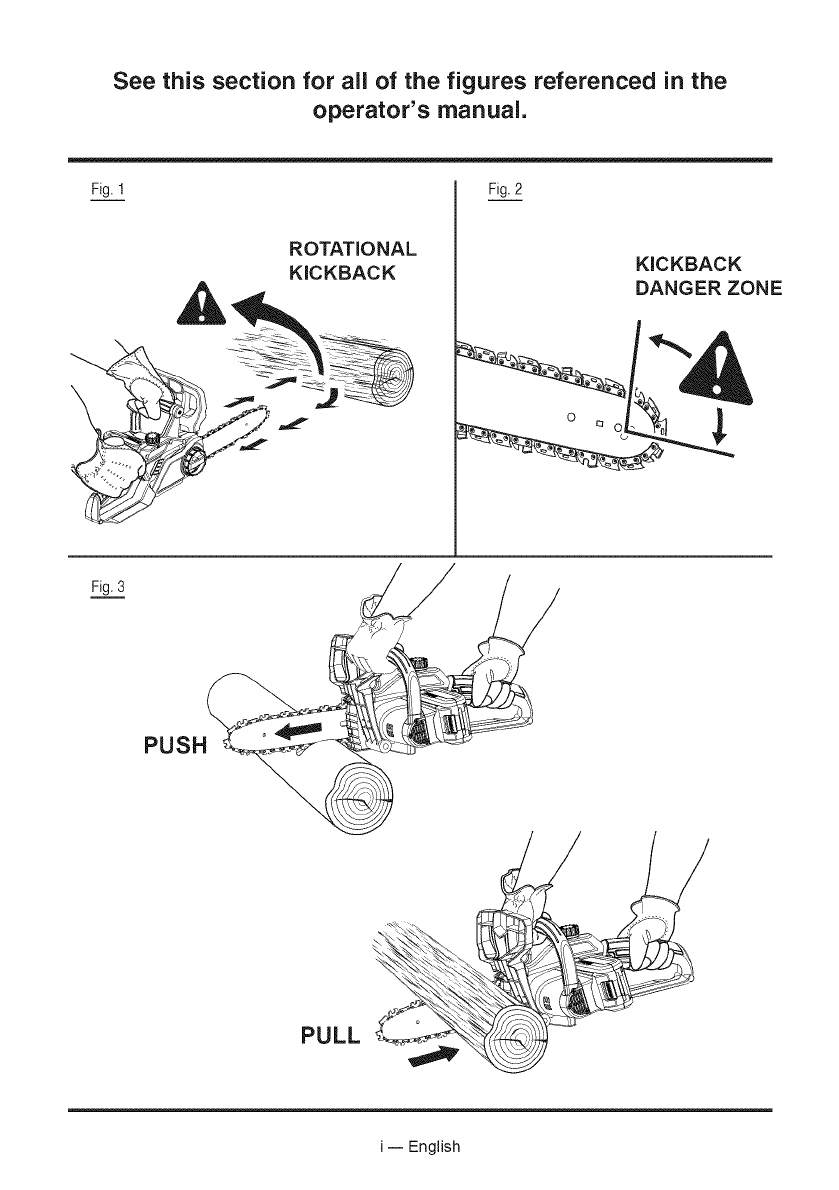 See this section for all of the figures referenced in the operator's manual.

Fig. 1

ROTATIONAL KICKBACK

Fig. 2

KICKBACK DANGER ZONE

Fig. 3

PUSH

PULL

i — English