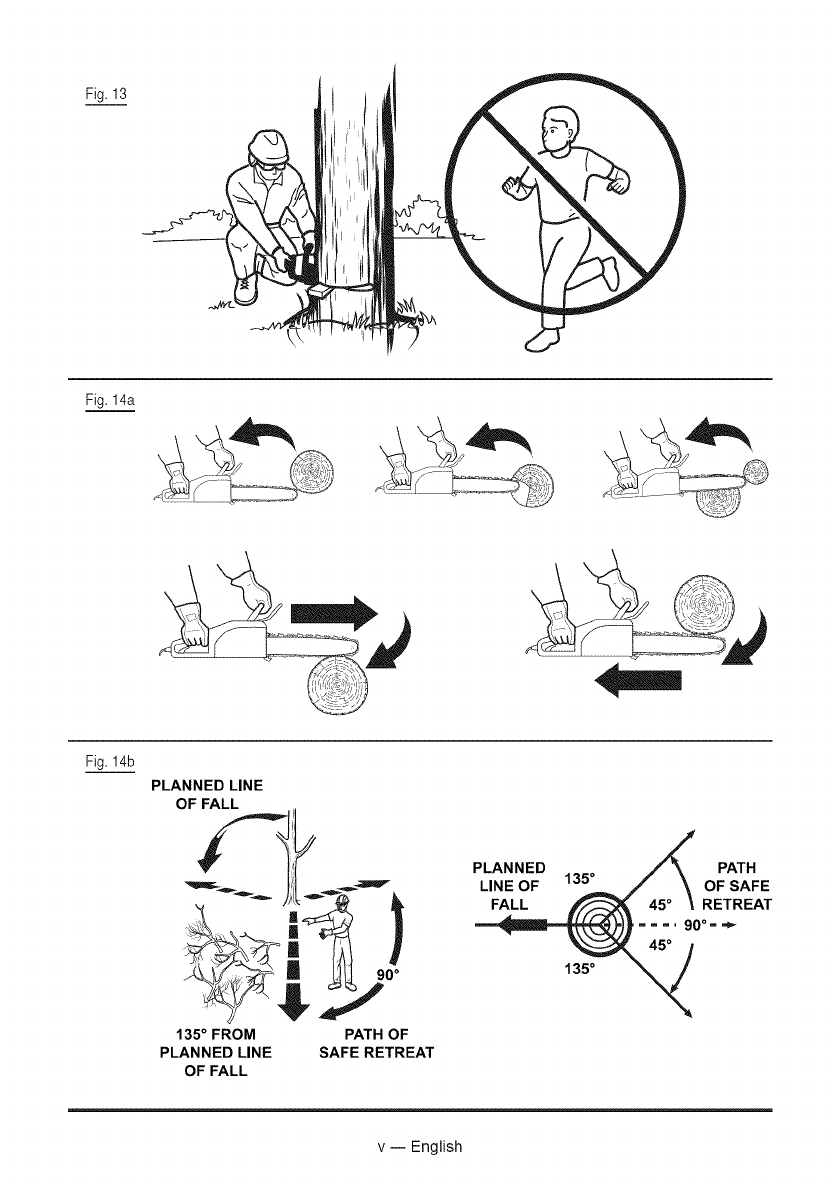 Fig. 13

Fig. 14a

Fig. 14b

PLANNED LINE OF FALL

90°

135° FROM PLANNED LINE OF FALL

PATH OF SAFE RETREAT

PLANNED LINE OF FALL

135°

45°

90°

45°

135°

PATH OF SAFE RETREAT

v — English