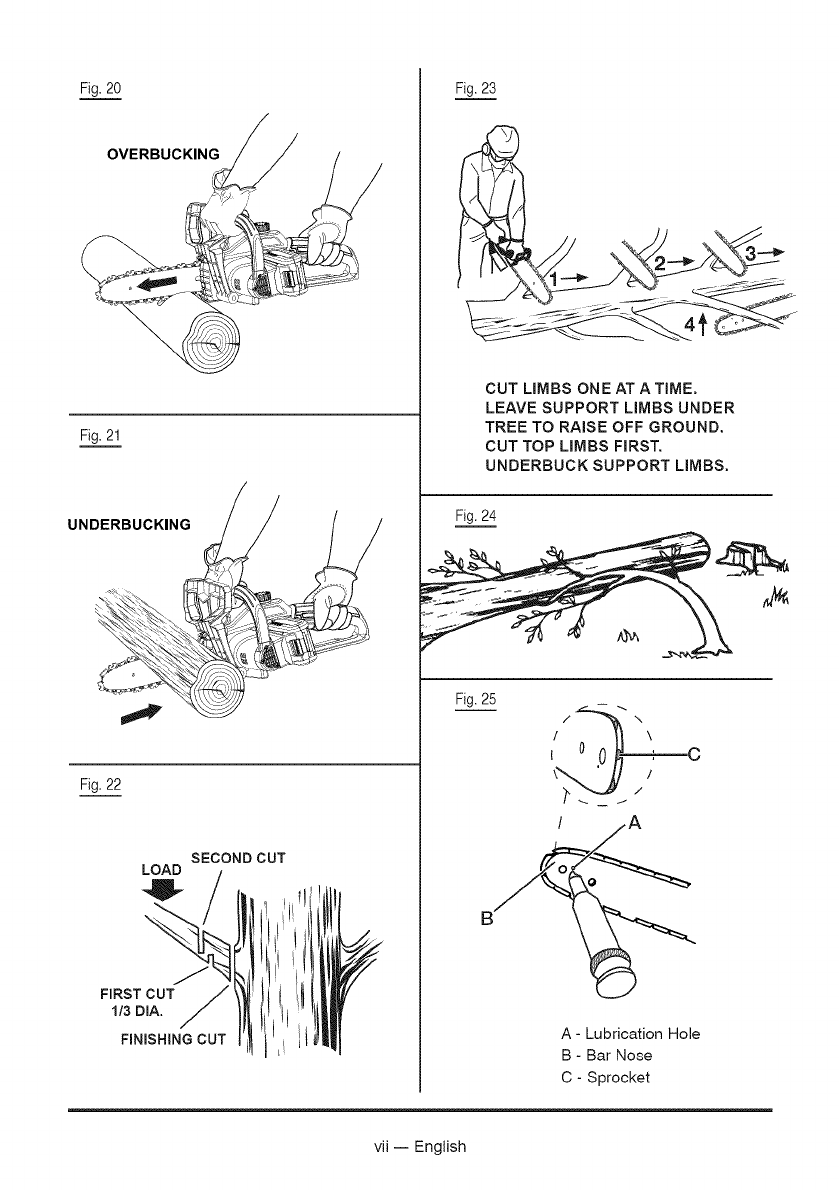 Fig. 20

OVERBUCKING

Fig. 21

UNDERBUCKING

Fig. 22

LOAD

SECOND CUT

FIRST CUT
1/3 DIA.

FINISHING CUT

Fig. 23

1

2

3

4

CUT LIMBS ONE AT A TIME.
LEAVE SUPPORT LIMBS UNDER TREE TO RAISE OFF GROUND.
CUT TOP LIMBS FIRST.
UNDERBUCK SUPPORT LIMBS.

Fig. 24

Fig. 25

C

A

B

A - Lubrication Hole
B - Bar Nose
C - Sprocket

vii — English