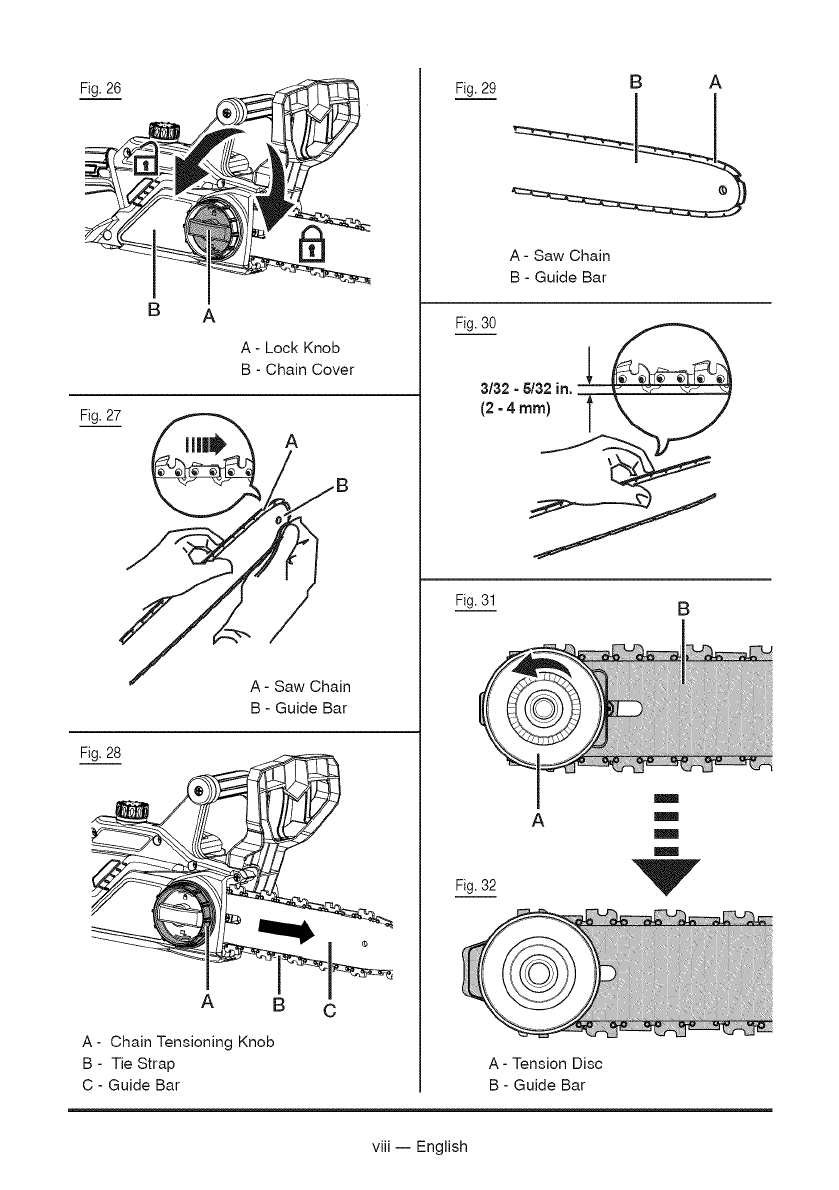 Fig. 26

B A

A - Lock Knob
B - Chain Cover

Fig. 27

A

B

A - Saw Chain
B - Guide Bar

Fig. 28

A B C

A - Chain Tensioning Knob
B - Tie Strap
C - Guide Bar

Fig. 29

B A

A - Saw Chain
B - Guide Bar

Fig. 30

3/32 - 5/32 in.
(2 - 4 mm)

Fig. 31

B

A

Fig. 32

A - Tension Disc
B - Guide Bar

viii — English