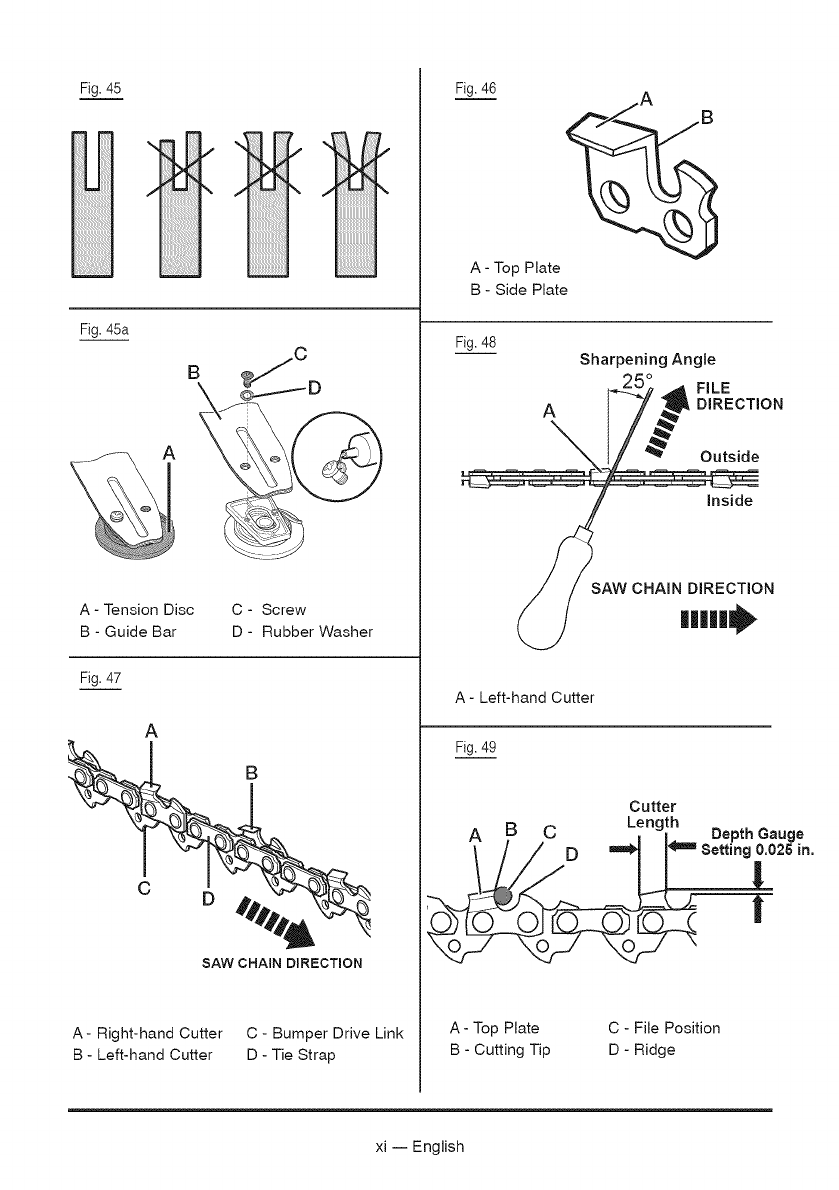 Fig. 45

Fig. 45a

B

C

D

A

A - Tension Disc
B - Guide Bar

C - Screw
D - Rubber Washer

Fig. 47

A

B

C

D

SAW CHAIN DIRECTION

A - Right-hand Cutter
B - Left-hand Cutter

C - Bumper Drive Link
D - Tie Strap

Fig. 46

A

B

A - Top Plate
B - Side Plate

Fig. 48

Sharpening Angle

25°

FILE DIRECTION

A

Outside

Inside

SAW CHAIN DIRECTION

A - Left-hand Cutter

Fig. 49

Cutter Length

Depth Gauge Setting 0.025 in.

A

B

C

D

A - Top Plate
B - Cutting Tip

C - File Position
D - Ridge

xi — English