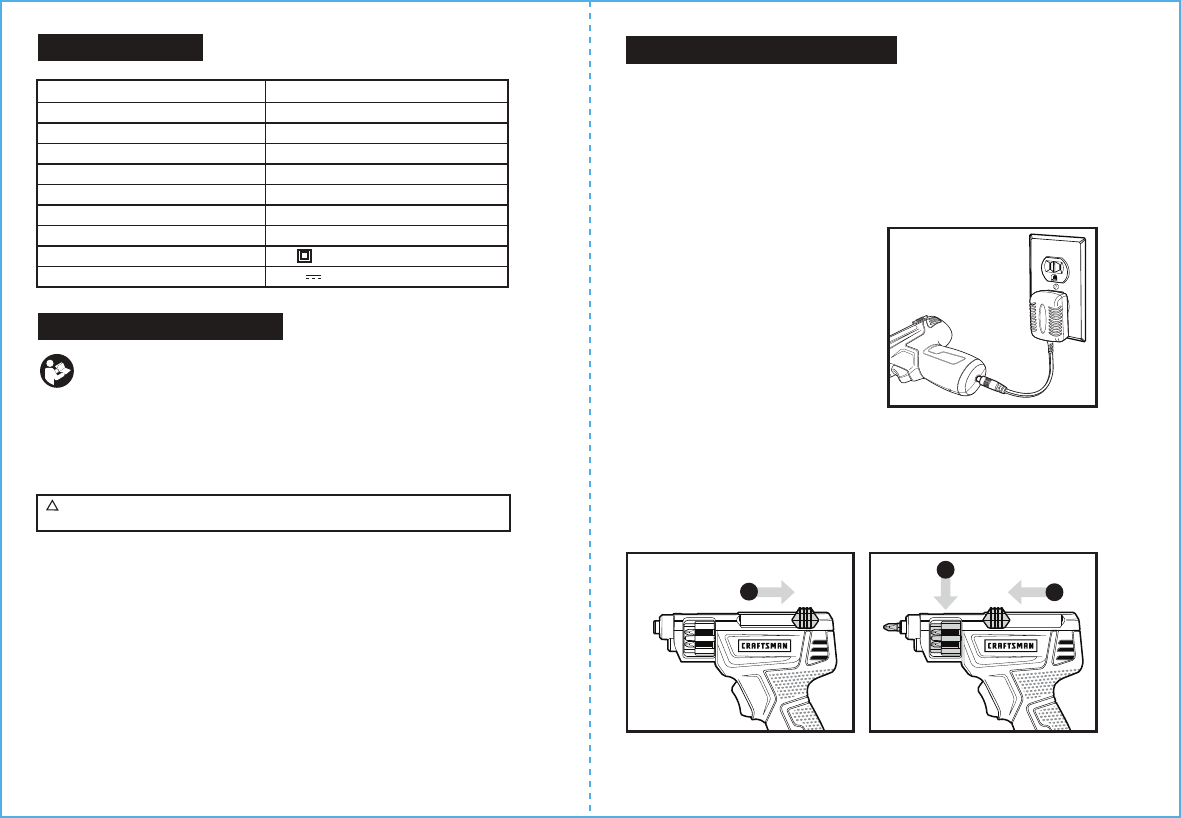 CRAFTSMAN

CRAFTSMAN