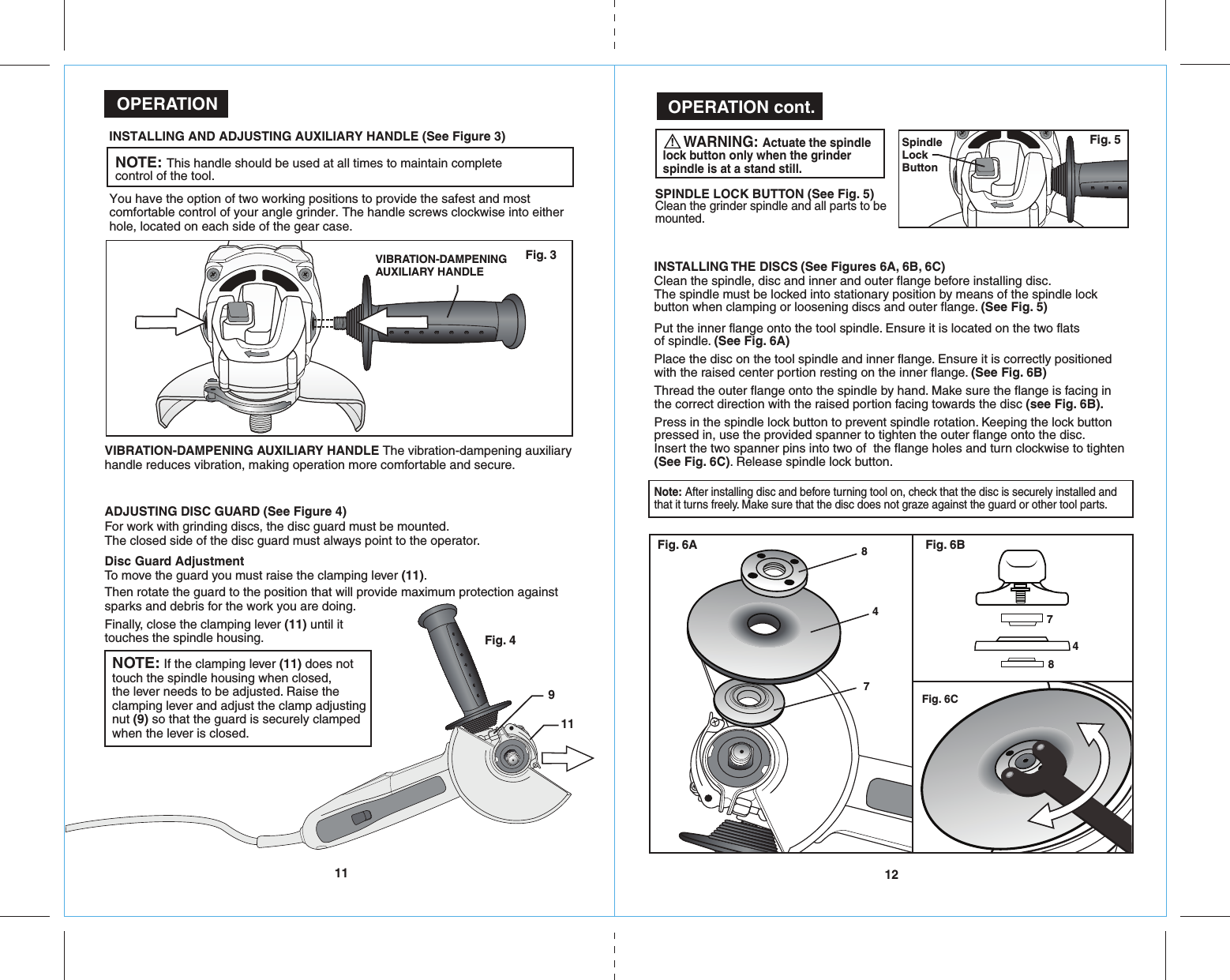 OPERATION

INSTALLING AND ADJUSTING AUXILIARY HANDLE (See Figure 3)

NOTE: This handle should be used at all times to maintain complete control of the tool.

You have the option of two working positions to provide the safest and most comfortable control of your angle grinder. The handle screws clockwise into either hole, located on each side of the gear case.

VIBRATION-DAMPENING AUXILIARY HANDLE

Fig. 3

VIBRATION-DAMPENING AUXILIARY HANDLE The vibration-dampening auxiliary handle reduces vibration, making operation more comfortable and secure.

ADJUSTING DISC GUARD (See Figure 4)
For work with grinding discs, the disc guard must be mounted.
The closed side of the disc guard must always point to the operator.

Disc Guard Adjustment
To move the guard you must raise the clamping lever (11).

Then rotate the guard to the position that will provide maximum protection against sparks and debris for the work you are doing.

Finally, close the clamping lever (11) until it touches the spindle housing.

NOTE: If the clamping lever (11) does not touch the spindle housing when closed, the lever needs to be adjusted. Raise the clamping lever and adjust the clamp adjusting nut (9) so that the guard is securely clamped when the lever is closed.

Fig. 4

9

11

11

OPERATION cont.

WARNING: Actuate the spindle lock button only when the grinder spindle is at a stand still.

Spindle Lock Button

Fig. 5

SPINDLE LOCK BUTTON (See Fig. 5)
Clean the grinder spindle and all parts to be mounted.

INSTALLING THE DISCS (See Figures 6A, 6B, 6C)
Clean the spindle, disc and inner and outer flange before installing disc.
The spindle must be locked into stationary position by means of the spindle lock button when clamping or loosening discs and outer flange. (See Fig. 5)

Put the inner flange onto the tool spindle. Ensure it is located on the two flats of spindle. (See Fig. 6A)

Place the disc on the tool spindle and inner flange. Ensure it is correctly positioned with the raised center portion resting on the inner flange. (See Fig. 6B)

Thread the outer flange onto the spindle by hand. Make sure the flange is facing in the correct direction with the raised portion facing towards the disc (see Fig. 6B).

Press in the spindle lock button to prevent spindle rotation. Keeping the lock button pressed in, use the provided spanner to tighten the outer flange onto the disc.
Insert the two spanner pins into two of the flange holes and turn clockwise to tighten (See Fig. 6C). Release spindle lock button.

Note: After installing disc and before turning tool on, check that the disc is securely installed and that it turns freely. Make sure that the disc does not graze against the guard or other tool parts.

Fig. 6A

8

4

7

Fig. 6B

7

4

8

Fig. 6C

12