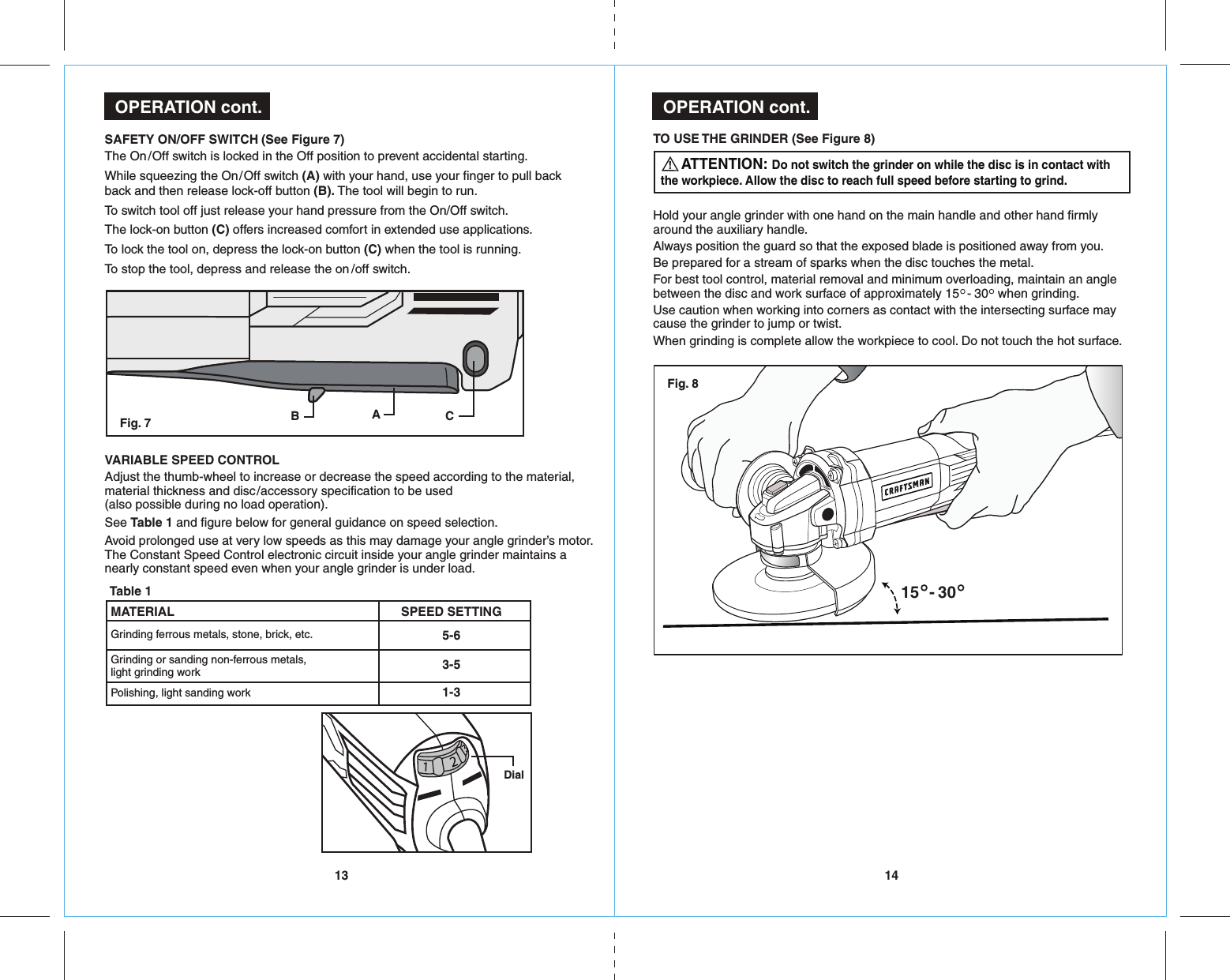 OPERATION cont.

SAFETY ON/OFF SWITCH (See Figure 7)
The On/Off switch is locked in the Off position to prevent accidental starting.

While squeezing the On/Off switch (A) with your hand, use your finger to pull back back and then release lock-off button (B). The tool will begin to run.

To switch tool off just release your hand pressure from the On/Off switch.

The lock-on button (C) offers increased comfort in extended use applications.

To lock the tool on, depress the lock-on button (C) when the tool is running.

To stop the tool, depress and release the on/off switch.

Fig. 7
B
A
C

VARIABLE SPEED CONTROL
Adjust the thumb-wheel to increase or decrease the speed according to the material, material thickness and disc/accessory specification to be used (also possible during no load operation).

See Table 1 and figure below for general guidance on speed selection.

Avoid prolonged use at very low speeds as this may damage your angle grinder's motor. The Constant Speed Control electronic circuit inside your angle grinder maintains a nearly constant speed even when your angle grinder is under load.

Table 1

| MATERIAL | SPEED SETTING |
|---|---|
| Grinding ferrous metals, stone, brick, etc. | 5-6 |
| Grinding or sanding non-ferrous metals, light grinding work | 3-5 |
| Polishing, light sanding work | 1-3 |

1 2
Dial

13

OPERATION cont.

TO USE THE GRINDER (See Figure 8)

ATTENTION: Do not switch the grinder on while the disc is in contact with the workpiece. Allow the disc to reach full speed before starting to grind.

Hold your angle grinder with one hand on the main handle and other hand firmly around the auxiliary handle.

Always position the guard so that the exposed blade is positioned away from you.

Be prepared for a stream of sparks when the disc touches the metal.

For best tool control, material removal and minimum overloading, maintain an angle between the disc and work surface of approximately 15°- 30° when grinding.

Use caution when working into corners as contact with the intersecting surface may cause the grinder to jump or twist.

When grinding is complete allow the workpiece to cool. Do not touch the hot surface.

Fig. 8
CRAFTSMAN
15°- 30°

14