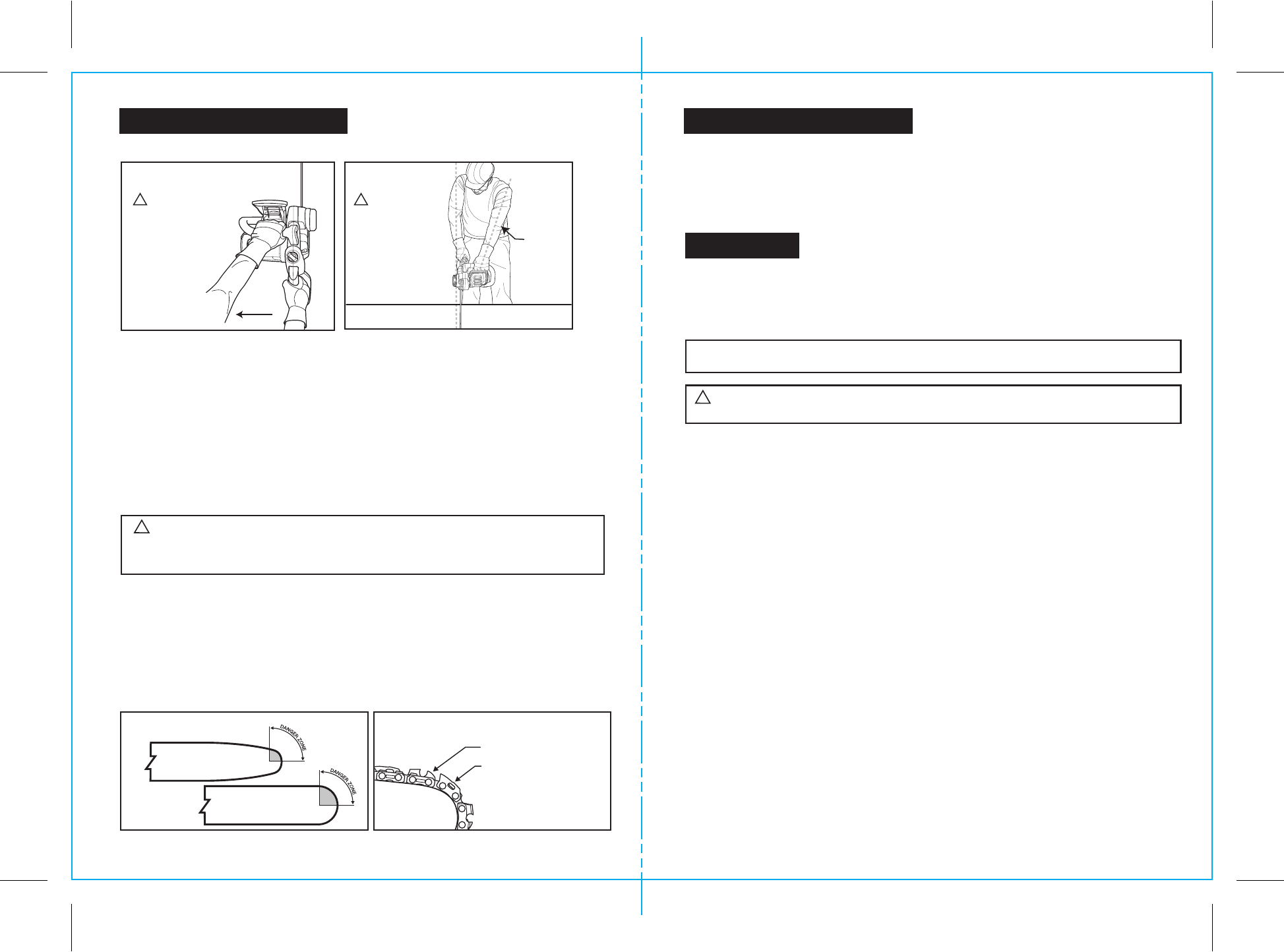 DANGER ZONE

DANGER ZONE