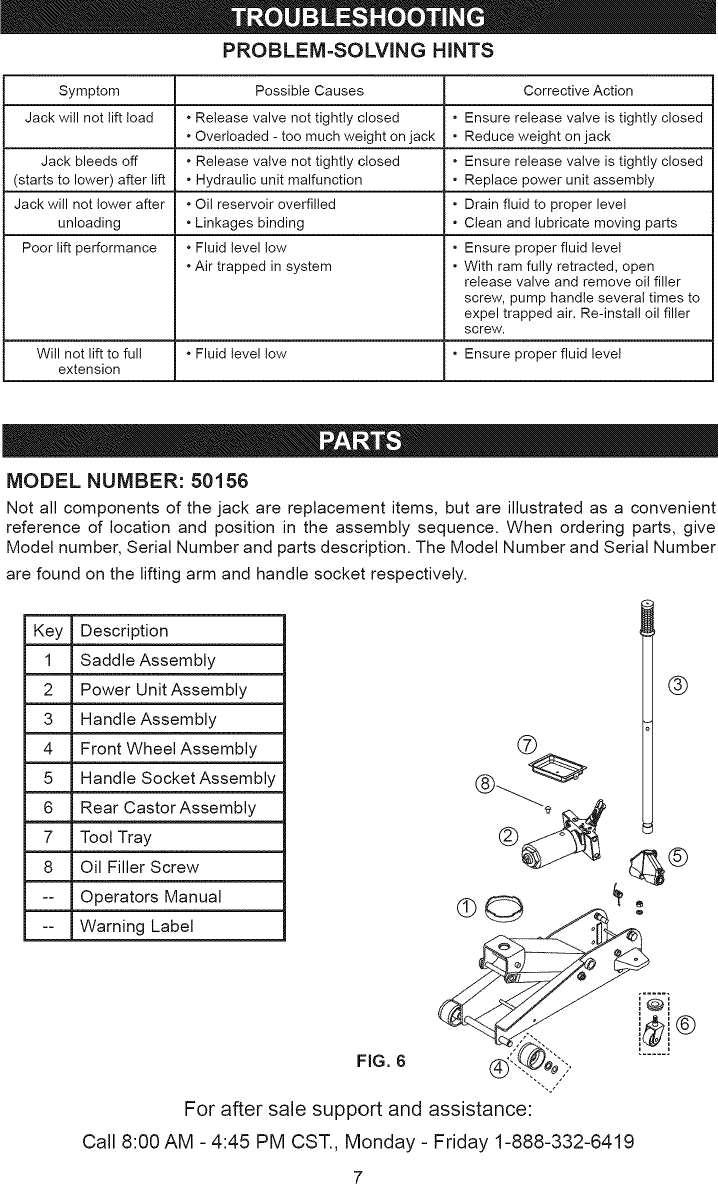 TROUBLESHOOTING

PROBLEM-SOLVING HINTS

| Symptom | Possible Causes | Corrective Action |
|---|---|---|
| Jack will not lift load | • Release valve not tightly closed • Overloaded - too much weight on jack | • Ensure release valve is tightly closed • Reduce weight on jack |
| Jack bleeds off (starts to lower) after lift | • Release valve not tightly closed • Hydraulic unit malfunction | • Ensure release valve is tightly closed • Replace power unit assembly |
| Jack will not lower after unloading | • Oil reservoir overfilled • Linkages binding | • Drain fluid to proper level • Clean and lubricate moving parts |
| Poor lift performance | • Fluid level low • Air trapped in system | • Ensure proper fluid level • With ram fully retracted, open release valve and remove oil filler screw, pump handle several times to expel trapped air. Re-install oil filler screw. |
| Will not lift to full extension | • Fluid level low | • Ensure proper fluid level |

PARTS

MODEL NUMBER: 50156

Not all components of the jack are replacement items, but are illustrated as a convenient reference of location and position in the assembly sequence. When ordering parts, give Model number, Serial Number and parts description. The Model Number and Serial Number are found on the lifting arm and handle socket respectively.

| Key | Description |
|---|---|
| 1 | Saddle Assembly |
| 2 | Power Unit Assembly |
| 3 | Handle Assembly |
| 4 | Front Wheel Assembly |
| 5 | Handle Socket Assembly |
| 6 | Rear Castor Assembly |
| 7 | Tool Tray |
| 8 | Oil Filler Screw |
| -- | Operators Manual |
| -- | Warning Label |

③
⑦
⑧
②
⑤
①
⑥
④

FIG. 6

For after sale support and assistance:

Call 8:00 AM - 4:45 PM CST., Monday - Friday 1-888-332-6419

7