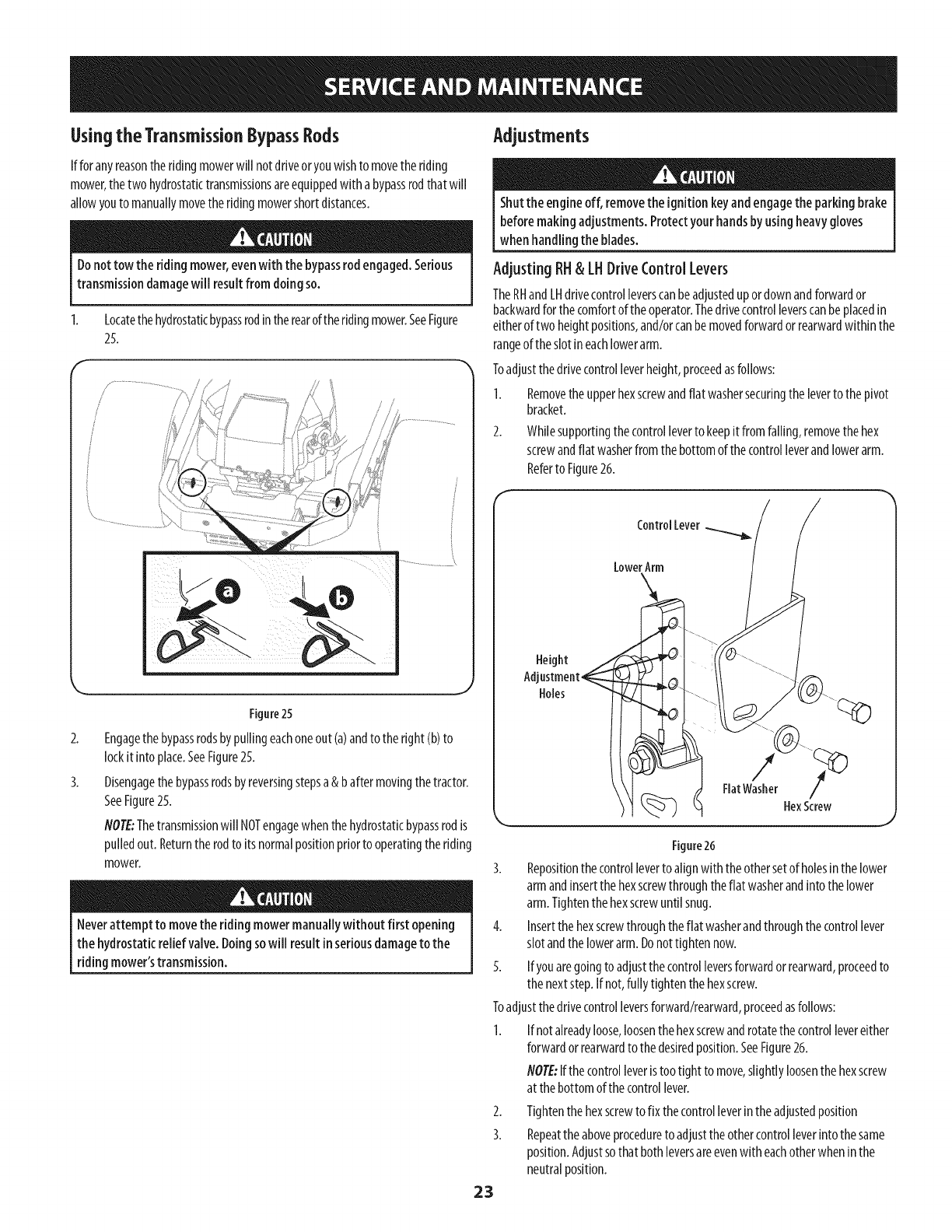 SERVICE AND MAINTENANCE

Using the Transmission Bypass Rods

If for any reason the riding mower will not drive or you wish to move the riding mower, the two hydrostatic transmissions are equipped with a bypass rod that will allow you to manually move the riding mower short distances.

CAUTION

Do not tow the riding mower, even with the bypass rod engaged. Serious transmission damage will result from doing so.

1. Locate the hydrostatic bypass rod in the rear of the riding mower. See Figure 25.

a

b

Figure 25

2. Engage the bypass rods by pulling each one out (a) and to the right (b) to lock it into place. See Figure 25.

3. Disengage the bypass rods by reversing steps a & b after moving the tractor. See Figure 25.

NOTE: The transmission will NOT engage when the hydrostatic bypass rod is pulled out. Return the rod to its normal position prior to operating the riding mower.

CAUTION

Never attempt to move the riding mower manually without first opening the hydrostatic relief valve. Doing so will result in serious damage to the riding mower's transmission.

Adjustments

CAUTION

Shut the engine off, remove the ignition key and engage the parking brake before making adjustments. Protect your hands by using heavy gloves when handling the blades.

Adjusting RH & LH Drive Control Levers

The RH and LH drive control levers can be adjusted up or down and forward or backward for the comfort of the operator. The drive control levers can be placed in either of two height positions, and/or can be moved forward or rearward within the range of the slot in each lower arm.

To adjust the drive control lever height, proceed as follows:

1. Remove the upper hex screw and flat washer securing the lever to the pivot bracket.

2. While supporting the control lever to keep it from falling, remove the hex screw and flat washer from the bottom of the control lever and lower arm. Refer to Figure 26.

Control Lever

Lower Arm

Height Adjustment Holes

Flat Washer

Hex Screw

Figure 26

3. Reposition the control lever to align with the other set of holes in the lower arm and insert the hex screw through the flat washer and into the lower arm. Tighten the hex screw until snug.

4. Insert the hex screw through the flat washer and through the control lever slot and the lower arm. Do not tighten now.

5. If you are going to adjust the control levers forward or rearward, proceed to the next step. If not, fully tighten the hex screw.

To adjust the drive control levers forward/rearward, proceed as follows:

1. If not already loose, loosen the hex screw and rotate the control lever either forward or rearward to the desired position. See Figure 26.

NOTE: If the control lever is too tight to move, slightly loosen the hex screw at the bottom of the control lever.

2. Tighten the hex screw to fix the control lever in the adjusted position

3. Repeat the above procedure to adjust the other control lever into the same position. Adjust so that both levers are even with each other when in the neutral position.

23