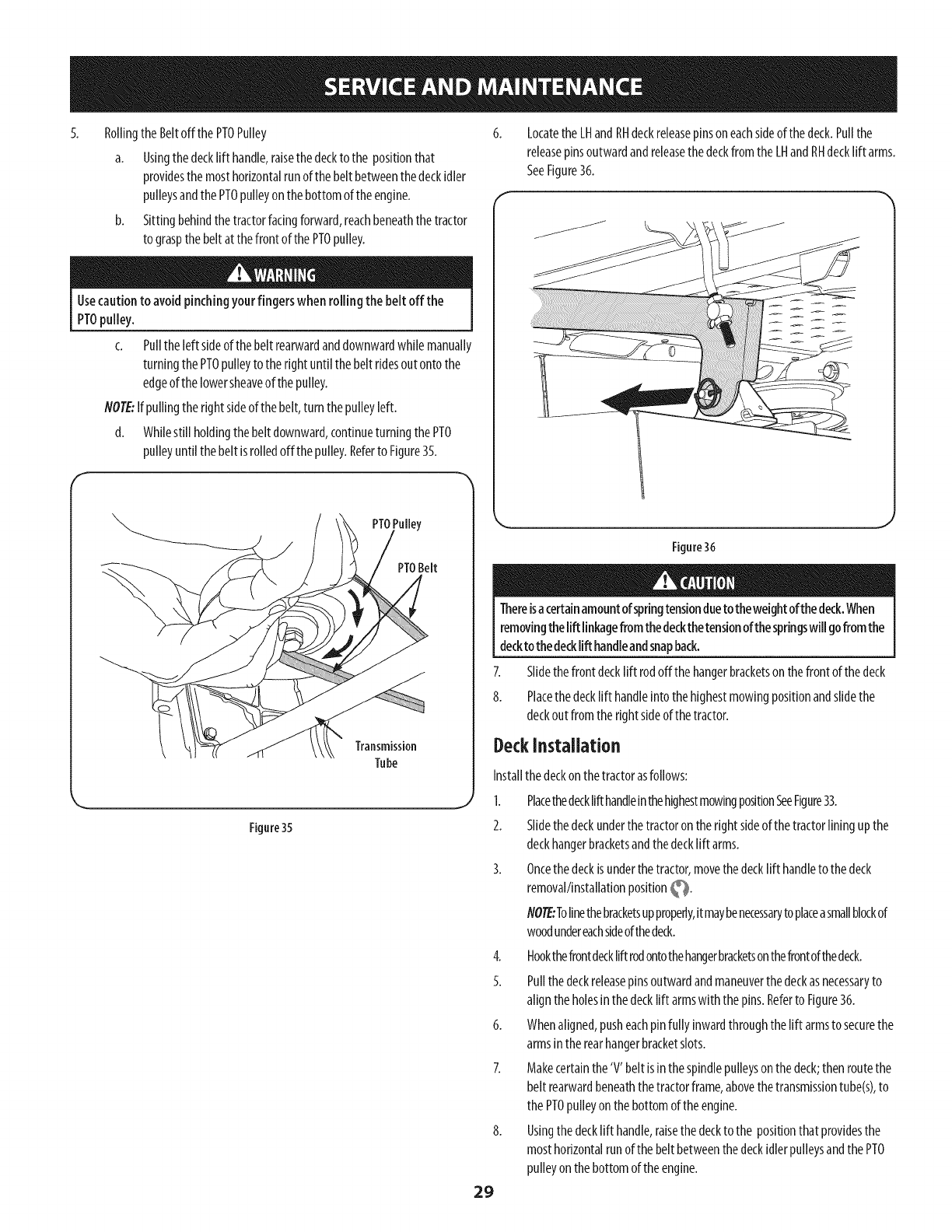 SERVICE AND MAINTENANCE

5. Rolling the Belt off the PTO Pulley

a. Using the deck lift handle, raise the deck to the position that provides the most horizontal run of the belt between the deck idler pulleys and the PTO pulley on the bottom of the engine.

b. Sitting behind the tractor facing forward, reach beneath the tractor to grasp the belt at the front of the PTO pulley.

WARNING

Use caution to avoid pinching your fingers when rolling the belt off the PTO pulley.

c. Pull the left side of the belt rearward and downward while manually turning the PTO pulley to the right until the belt rides out onto the edge of the lower sheave of the pulley.

NOTE: If pulling the right side of the belt, turn the pulley left.

d. While still holding the belt downward, continue turning the PTO pulley until the belt is rolled off the pulley. Refer to Figure 35.

PTO Pulley
PTO Belt
Transmission Tube

Figure 35

6. Locate the LH and RH deck release pins on each side of the deck. Pull the release pins outward and release the deck from the LH and RH deck lift arms. See Figure 36.

Figure 36

CAUTION

There is a certain amount of spring tension due to the weight of the deck. When removing the lift linkage from the deck the tension of the springs will go from the deck to the deck lift handle and snap back.

7. Slide the front deck lift rod off the hanger brackets on the front of the deck

8. Place the deck lift handle into the highest mowing position and slide the deck out from the right side of the tractor.

Deck Installation

Install the deck on the tractor as follows:

1. Place the deck lift handle in the highest mowing position See Figure 33.

2. Slide the deck under the tractor on the right side of the tractor lining up the deck hanger brackets and the deck lift arms.

3. Once the deck is under the tractor, move the deck lift handle to the deck removal/installation position.

NOTE: To line the brackets up properly, it may be necessary to place a small block of wood under each side of the deck.

4. Hook the front deck lift rod onto the hanger brackets on the front of the deck.

5. Pull the deck release pins outward and maneuver the deck as necessary to align the holes in the deck lift arms with the pins. Refer to Figure 36.

6. When aligned, push each pin fully inward through the lift arms to secure the arms in the rear hanger bracket slots.

7. Make certain the 'V' belt is in the spindle pulleys on the deck; then route the belt rearward beneath the tractor frame, above the transmission tube(s), to the PTO pulley on the bottom of the engine.

8. Using the deck lift handle, raise the deck to the position that provides the most horizontal run of the belt between the deck idler pulleys and the PTO pulley on the bottom of the engine.

29