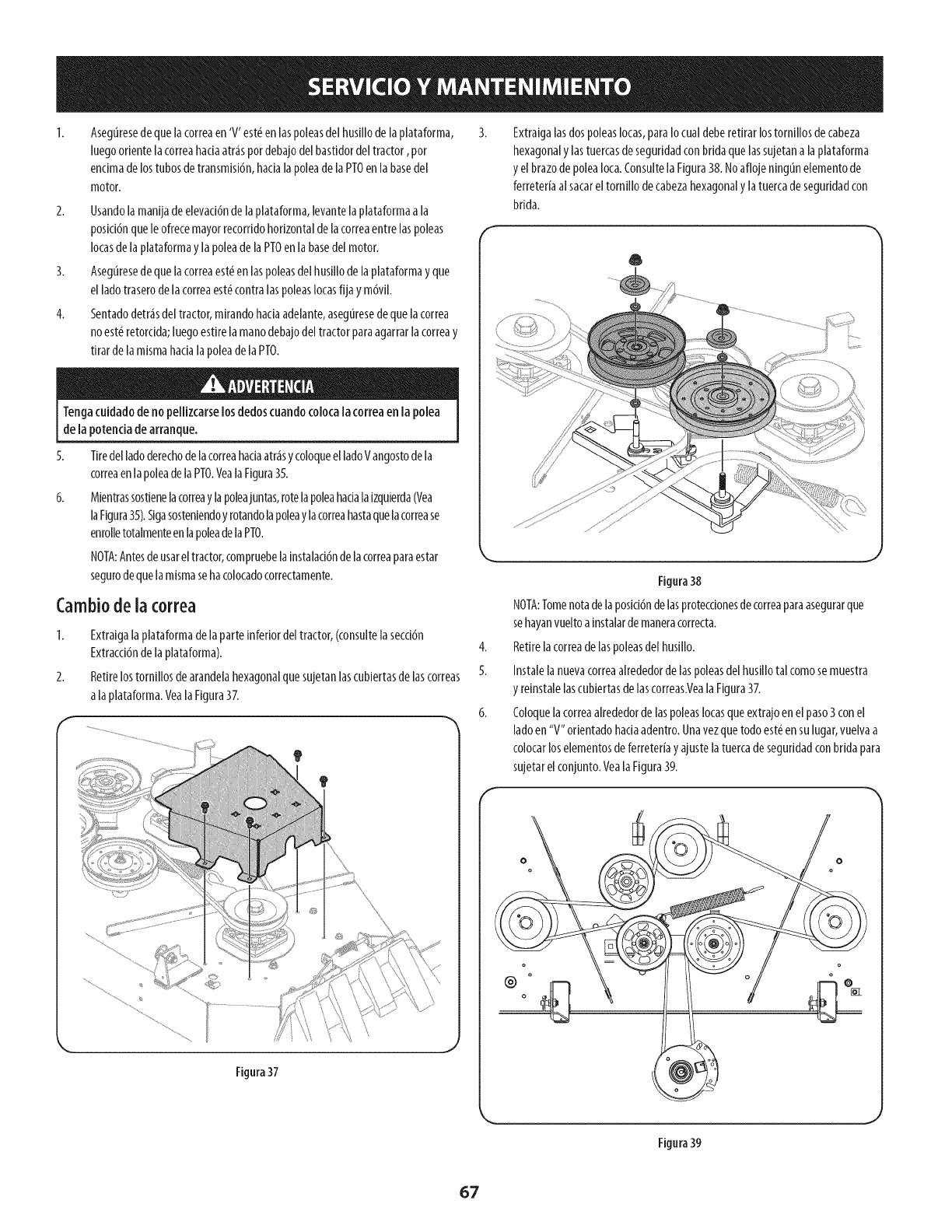 SERVICIO Y MANTENIMIENTO

1. Asegúrese de que la correa en 'V' esté en las poleas del husillo de la plataforma, luego oriente la correa hacia atrás por debajo del bastidor del tractor , por encima de los tubos de transmisión, hacia la polea de la PTO en la base del motor.

2. Usando la manija de elevación de la plataforma, levante la plataforma a la posición que le ofrece mayor recorrido horizontal de la correa entre las poleas locas de la plataforma y la polea de la PTO en la base del motor.

3. Asegúrese de que la correa esté en las poleas del husillo de la plataforma y que el lado trasero de la correa esté contra las poleas locas fija y móvil.

4. Sentado detrás del tractor, mirando hacia adelante, asegúrese de que la correa no esté retorcida; luego estire la mano debajo del tractor para agarrar la correa y tirar de la misma hacia la polea de la PTO.

ADVERTENCIA

Tenga cuidado de no pellizcarse los dedos cuando coloca la correa en la polea de la potencia de arranque.

5. Tire del lado derecho de la correa hacia atrás y coloque el lado V angosto de la correa en la polea de la PTO. Vea la Figura 35.

6. Mientras sostiene la correa y la polea juntas, rote la polea hacia la izquierda (Vea la Figura 35). Siga sosteniendo y rotando la polea y la correa hasta que la correa se enrolle totalmente en la polea de la PTO.

NOTA: Antes de usar el tractor, compruebe la instalación de la correa para estar seguro de que la misma se ha colocado correctamente.

Cambio de la correa

1. Extraiga la plataforma de la parte inferior del tractor, (consulte la sección Extracción de la plataforma).

2. Retire los tornillos de arandela hexagonal que sujetan las cubiertas de las correas a la plataforma. Vea la Figura 37.

Figura 37

3. Extraiga las dos poleas locas, para lo cual debe retirar los tornillos de cabeza hexagonal y las tuercas de seguridad con brida que las sujetan a la plataforma y el brazo de polea loca. Consulte la Figura 38. No afloje ningún elemento de ferretería al sacar el tornillo de cabeza hexagonal y la tuerca de seguridad con brida.

Figura 38

NOTA: Tome nota de la posición de las protecciones de correa para asegurar que se hayan vuelto a instalar de manera correcta.

4. Retire la correa de las poleas del husillo.

5. Instale la nueva correa alrededor de las poleas del husillo tal como se muestra y reinstale las cubiertas de las correas.Vea la Figura 37.

6. Coloque la correa alrededor de las poleas locas que extrajo en el paso 3 con el lado en "V" orientado hacia adentro. Una vez que todo esté en su lugar, vuelva a colocar los elementos de ferretería y ajuste la tuerca de seguridad con brida para sujetar el conjunto. Vea la Figura 39.

Figura 39

67