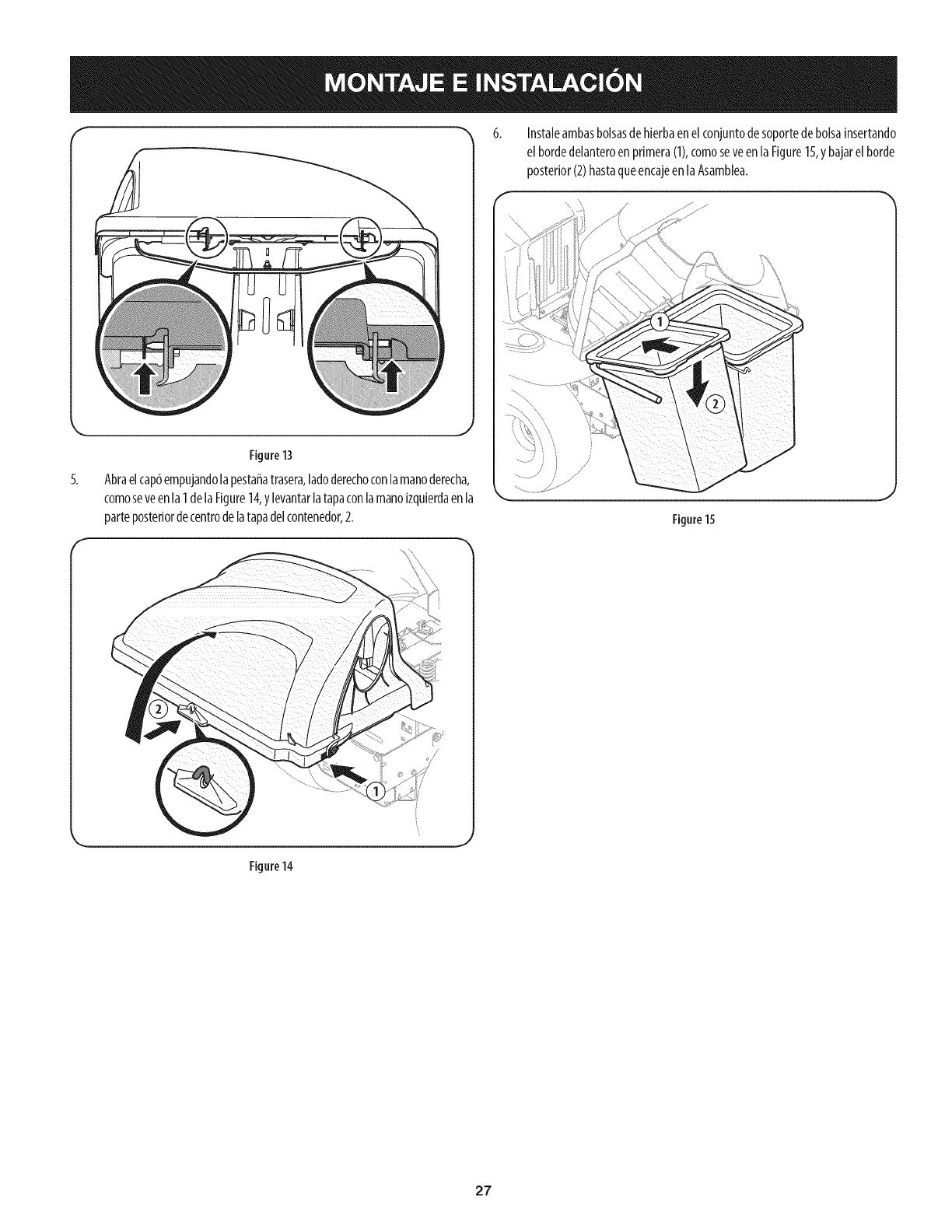 MONTAJE E INSTALACIÓN

Figure 13

5. Abra el capó empujando la pestaña trasera, lado derecho con la mano derecha, como se ve en la 1 de la Figure 14, y levantar la tapa con la mano izquierda en la parte posterior de centro de la tapa del contenedor, 2.

2

1

Figure 14

6. Instale ambas bolsas de hierba en el conjunto de soporte de bolsa insertando el borde delantero en primera (1), como se ve en la Figure 15, y bajar el borde posterior (2) hasta que encaje en la Asamblea.

1

2

Figure 15

27