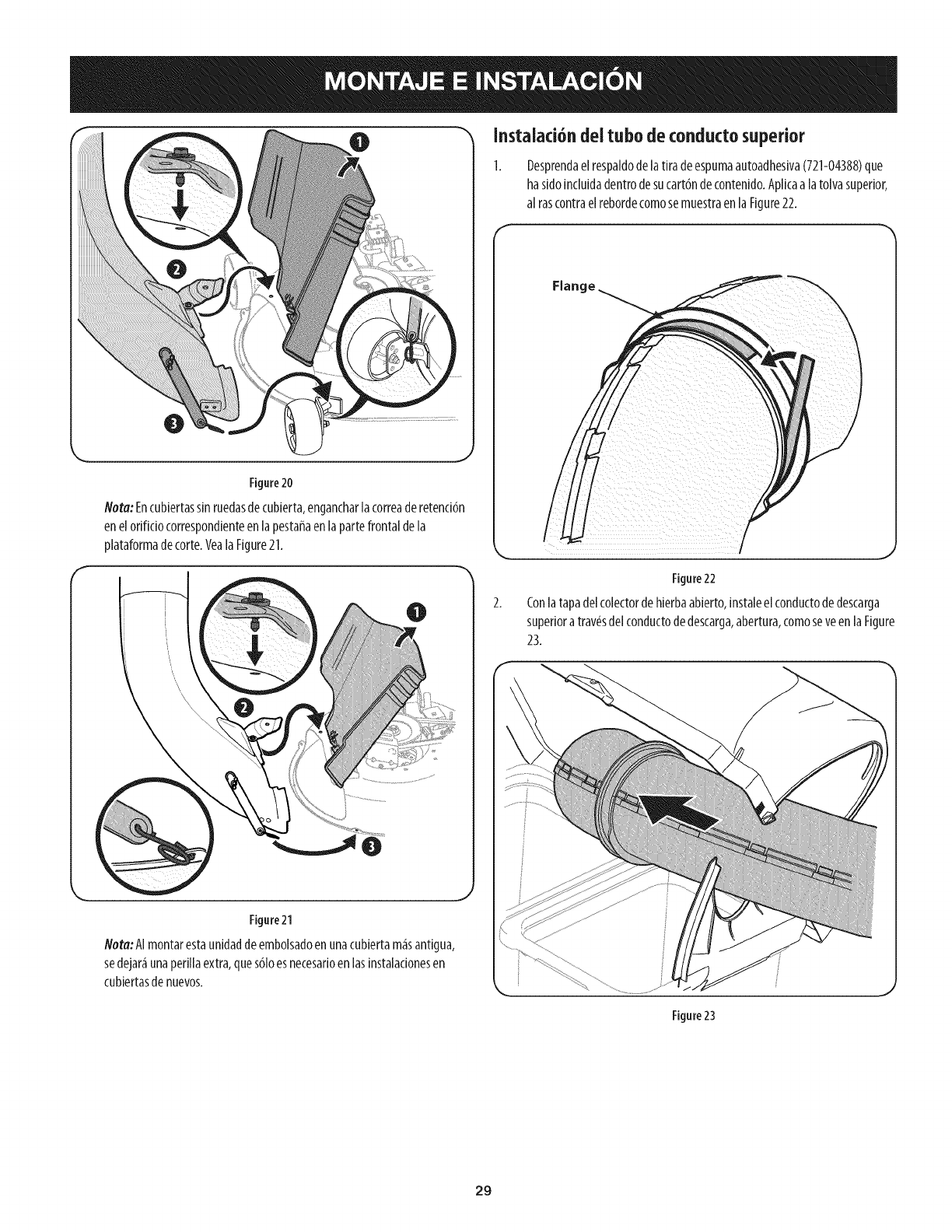 MONTAJE E INSTALACIÓN

1

2

3

Figure 20

Nota: En cubiertas sin ruedas de cubierta, enganchar la correa de retención en el orificio correspondiente en la pestaña en la parte frontal de la plataforma de corte. Vea la Figure 21.

1

2

3

Figure 21

Nota: Al montar esta unidad de embolsado en una cubierta más antigua, se dejará una perilla extra, que sólo es necesario en las instalaciones en cubiertas de nuevos.

Instalación del tubo de conducto superior

1. Desprenda el respaldo de la tira de espuma autoadhesiva (721-04388) que ha sido incluida dentro de su cartón de contenido. Aplica a la tolva superior, al ras contra el reborde como se muestra en la Figure 22.

Flange

Figure 22

2. Con la tapa del colector de hierba abierto, instale el conducto de descarga superior a través del conducto de descarga, abertura, como se ve en la Figure 23.

Figure 23

29