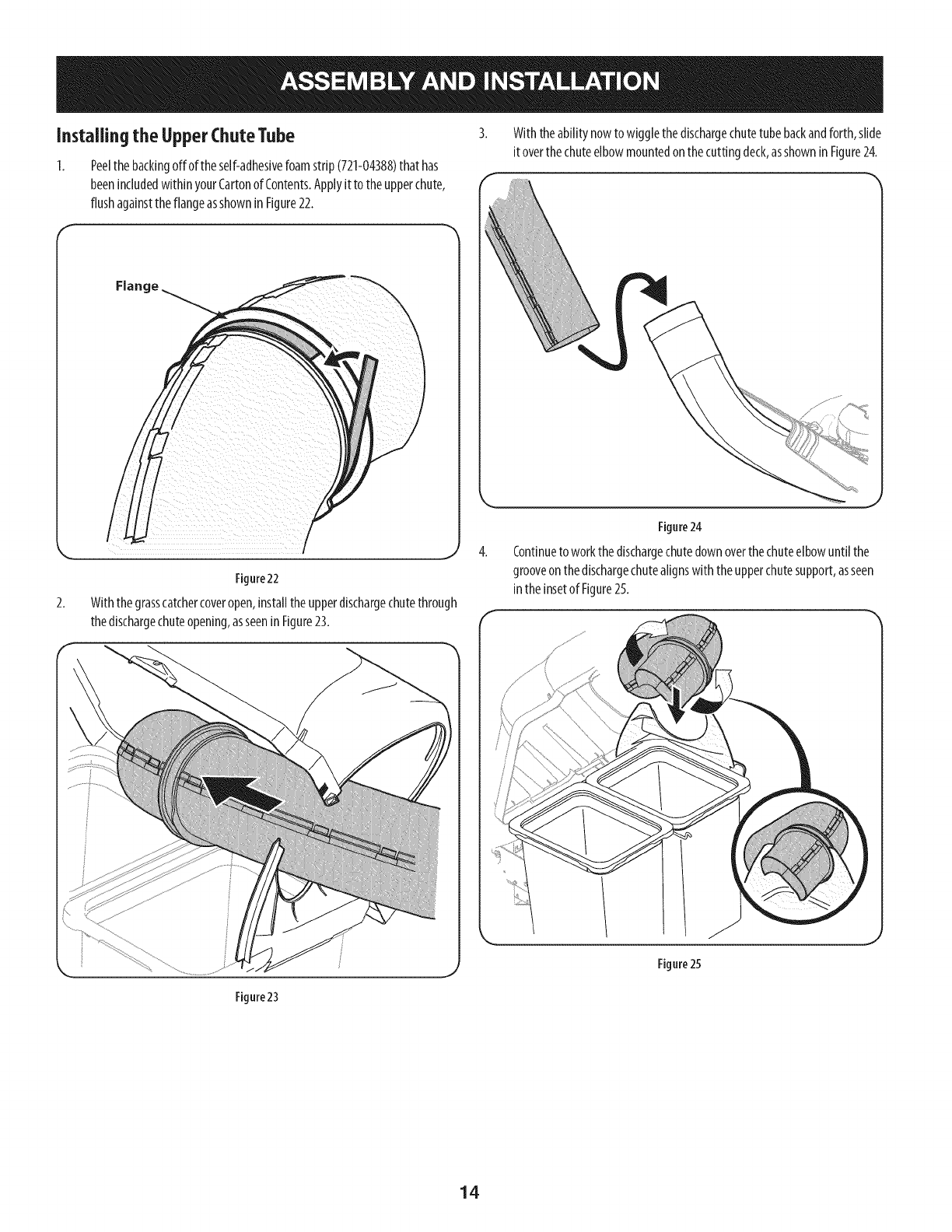 ASSEMBLY AND INSTALLATION

Installing the Upper Chute Tube

1. Peel the backing off of the self-adhesive foam strip (721-04388) that has been included within your Carton of Contents. Apply it to the upper chute, flush against the flange as shown in Figure 22.

Flange

Figure 22

2. With the grass catcher cover open, install the upper discharge chute through the discharge chute opening, as seen in Figure 23.

Figure 23

3. With the ability now to wiggle the discharge chute tube back and forth, slide it over the chute elbow mounted on the cutting deck, as shown in Figure 24.

Figure 24

4. Continue to work the discharge chute down over the chute elbow until the groove on the discharge chute aligns with the upper chute support, as seen in the inset of Figure 25.

Figure 25

14