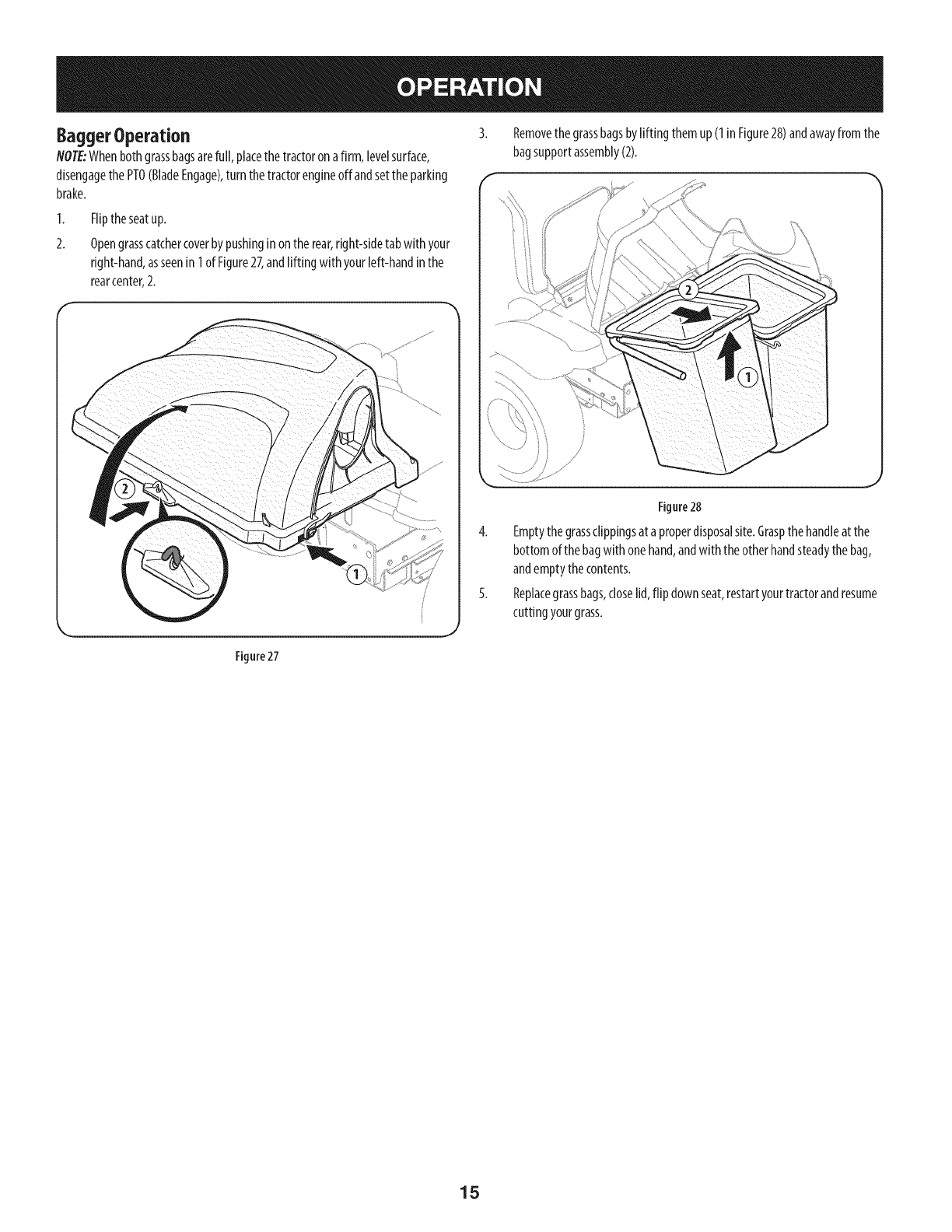 OPERATION

Bagger Operation

NOTE: When both grass bags are full, place the tractor on a firm, level surface, disengage the PTO (Blade Engage), turn the tractor engine off and set the parking brake.

1. Flip the seat up.

2. Open grass catcher cover by pushing in on the rear, right-side tab with your right-hand, as seen in 1 of Figure 27, and lifting with your left-hand in the rear center, 2.

2

1

Figure 27

3. Remove the grass bags by lifting them up (1 in Figure 28) and away from the bag support assembly (2).

2

1

Figure 28

4. Empty the grass clippings at a proper disposal site. Grasp the handle at the bottom of the bag with one hand, and with the other hand steady the bag, and empty the contents.

5. Replace grass bags, close lid, flip down seat, restart your tractor and resume cutting your grass.

15