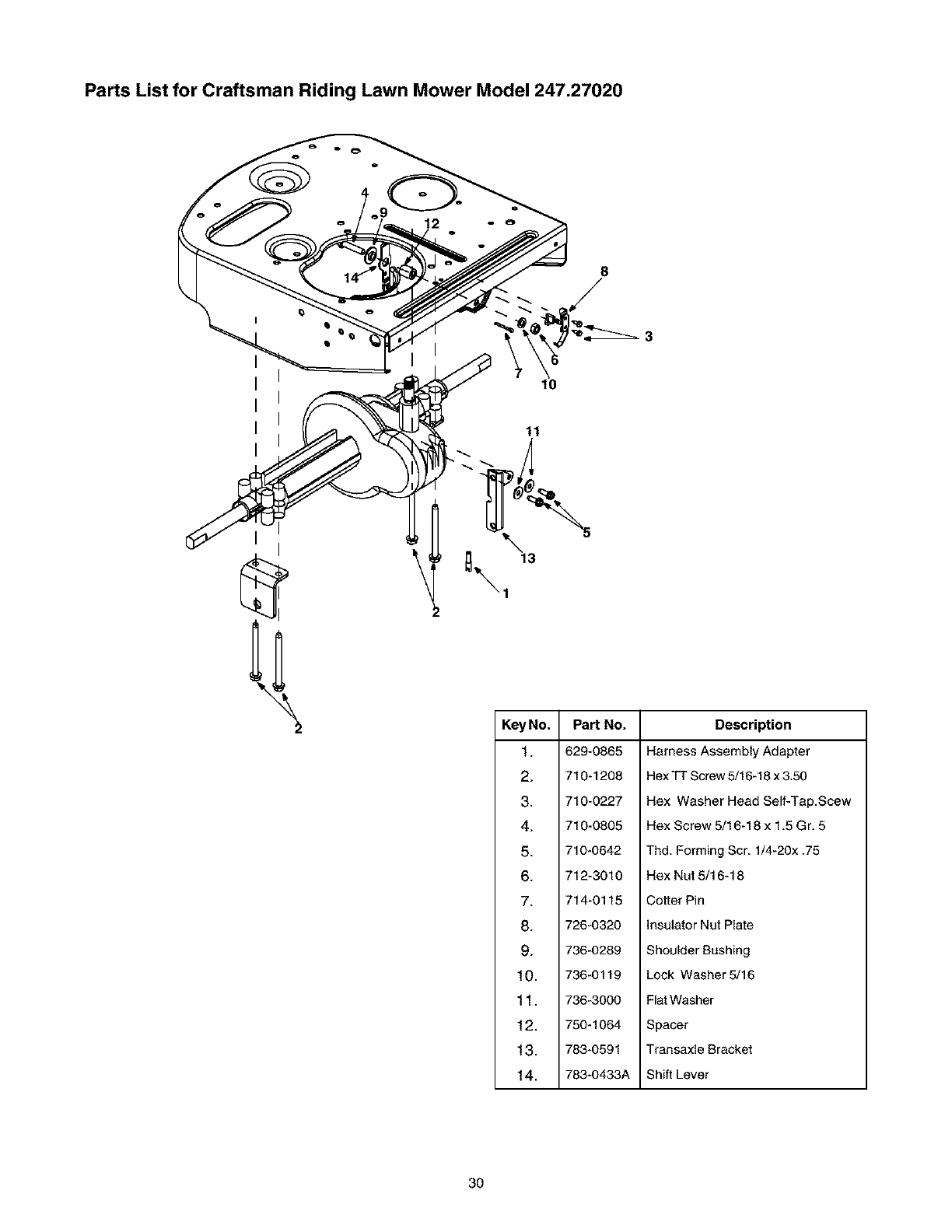 Parts List for Craftsman Riding Lawn Mower Model 247.27020

4
9
12
14
8
3
6
7
10
11
5
13
1
2
2

| Key No. | Part No. | Description |
|---|---|---|
| 1. | 629-0865 | Harness Assembly Adapter |
| 2. | 710-1208 | Hex TT Screw 5/16-18 x 3.50 |
| 3. | 710-0227 | Hex Washer Head Self-Tap.Scew |
| 4. | 710-0805 | Hex Screw 5/16-18 x 1.5 Gr. 5 |
| 5. | 710-0642 | Thd. Forming Scr. 1/4-20x .75 |
| 6. | 712-3010 | Hex Nut 5/16-18 |
| 7. | 714-0115 | Cotter Pin |
| 8. | 726-0320 | Insulator Nut Plate |
| 9. | 736-0289 | Shoulder Bushing |
| 10. | 736-0119 | Lock Washer 5/16 |
| 11. | 736-3000 | Flat Washer |
| 12. | 750-1064 | Spacer |
| 13. | 783-0591 | Transaxle Bracket |
| 14. | 783-0433A | Shift Lever |

30