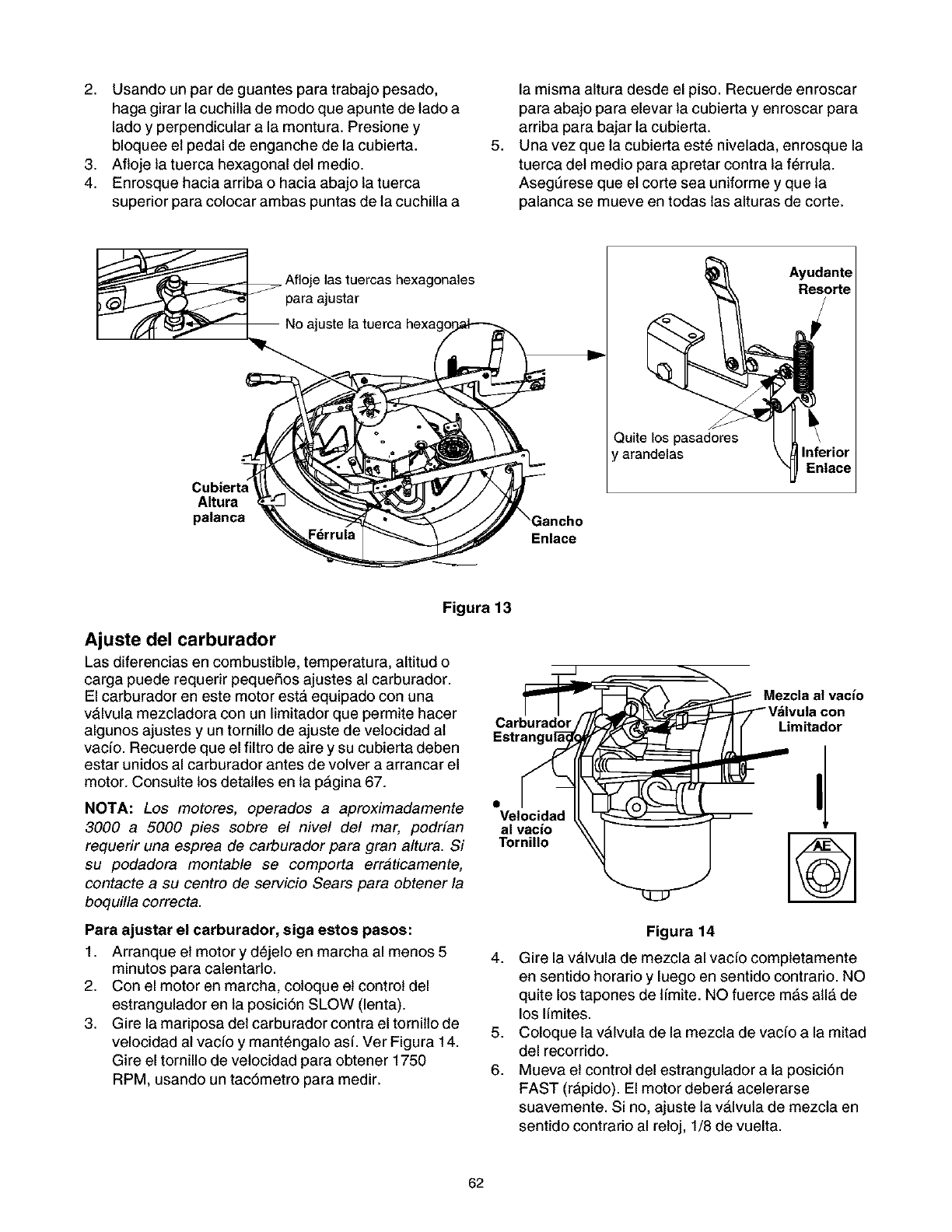 2. Usando un par de guantes para trabajo pesado, haga girar la cuchilla de modo que apunte de lado a lado y perpendicular a la montura. Presione y bloquee el pedal de enganche de la cubierta.
3. Afloje la tuerca hexagonal del medio.
4. Enrosque hacia arriba o hacia abajo la tuerca superior para colocar ambas puntas de la cuchilla a la misma altura desde el piso. Recuerde enroscar para abajo para elevar la cubierta y enroscar para arriba para bajar la cubierta.
5. Una vez que la cubierta esté nivelada, enrosque la tuerca del medio para apretar contra la férrula. Asegúrese que el corte sea uniforme y que la palanca se mueve en todas las alturas de corte.

Afloje las tuercas hexagonales para ajustar

No ajuste la tuerca hexagonal

Cubierta Altura palanca

Férrula

Gancho Enlace

Ayudante Resorte

Quite los pasadores y arandelas

Inferior Enlace

Figura 13

Ajuste del carburador

Las diferencias en combustible, temperatura, altitud o carga puede requerir pequeños ajustes al carburador. El carburador en este motor está equipado con una válvula mezcladora con un limitador que permite hacer algunos ajustes y un tornillo de ajuste de velocidad al vacío. Recuerde que el filtro de aire y su cubierta deben estar unidos al carburador antes de volver a arrancar el motor. Consulte los detalles en la página 67.

NOTA: Los motores, operados a aproximadamente 3000 a 5000 pies sobre el nivel del mar, podrían requerir una esprea de carburador para gran altura. Si su podadora montable se comporta erráticamente, contacte a su centro de servicio Sears para obtener la boquilla correcta.

Para ajustar el carburador, siga estos pasos:

1. Arranque el motor y déjelo en marcha al menos 5 minutos para calentarlo.
2. Con el motor en marcha, coloque el control del estrangulador en la posición SLOW (lenta).
3. Gire la mariposa del carburador contra el tornillo de velocidad al vacío y manténgalo así. Ver Figura 14. Gire el tornillo de velocidad para obtener 1750 RPM, usando un tacómetro para medir.

Carburador Estrangulador

Mezcla al vacío Válvula con Limitador

Velocidad al vacío Tornillo

AE

Figura 14

4. Gire la válvula de mezcla al vacío completamente en sentido horario y luego en sentido contrario. NO quite los tapones de límite. NO fuerce más allá de los límites.
5. Coloque la válvula de la mezcla de vacío a la mitad del recorrido.
6. Mueva el control del estrangulador a la posición FAST (rápido). El motor deberá acelerarse suavemente. Si no, ajuste la válvula de mezcla en sentido contrario al reloj, 1/8 de vuelta.

62