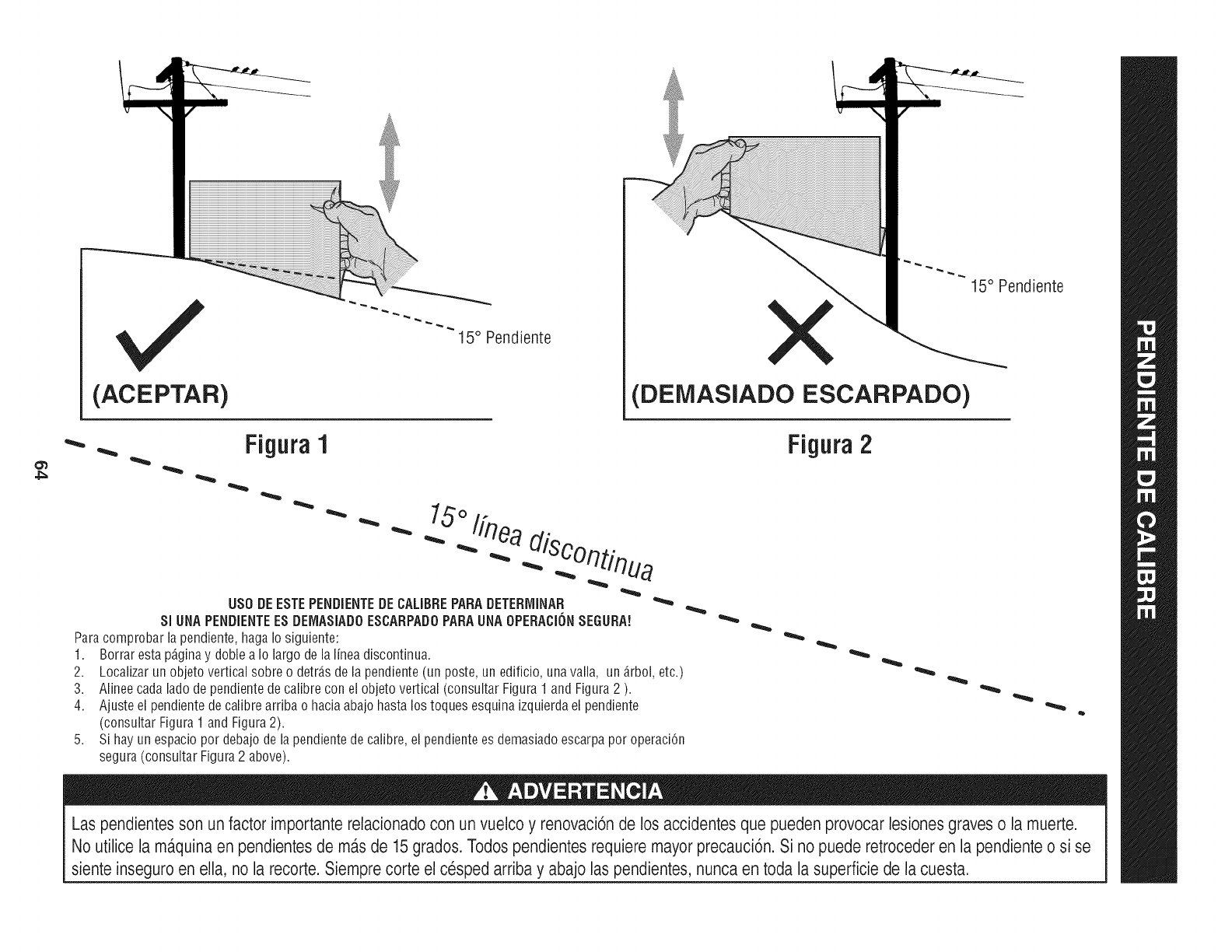 15° Pendiente

(ACEPTAR)

Figura 1

15° Pendiente

(DEMASIADO ESCARPADO)

Figura 2

64

15° línea discontinua

USO DE ESTE PENDIENTE DE CALIBRE PARA DETERMINAR
SI UNA PENDIENTE ES DEMASIADO ESCARPADO PARA UNA OPERACIÓN SEGURA!

Para comprobar la pendiente, haga lo siguiente:
1. Borrar esta página y doble a lo largo de la línea discontinua.
2. Localizar un objeto vertical sobre o detrás de la pendiente (un poste, un edificio, una valla, un árbol, etc.)
3. Alinee cada lado de pendiente de calibre con el objeto vertical (consultar Figura 1 and Figura 2 ).
4. Ajuste el pendiente de calibre arriba o hacia abajo hasta los toques esquina izquierda el pendiente (consultar Figura 1 and Figura 2).
5. Si hay un espacio por debajo de la pendiente de calibre, el pendiente es demasiado escarpa por operación segura (consultar Figura 2 above).

ADVERTENCIA

Las pendientes son un factor importante relacionado con un vuelco y renovación de los accidentes que pueden provocar lesiones graves o la muerte. No utilice la máquina en pendientes de más de 15 grados. Todos pendientes requiere mayor precaución. Si no puede retroceder en la pendiente o si se siente inseguro en ella, no la recorte. Siempre corte el césped arriba y abajo las pendientes, nunca en toda la superficie de la cuesta.

PENDIENTE DE CALIBRE