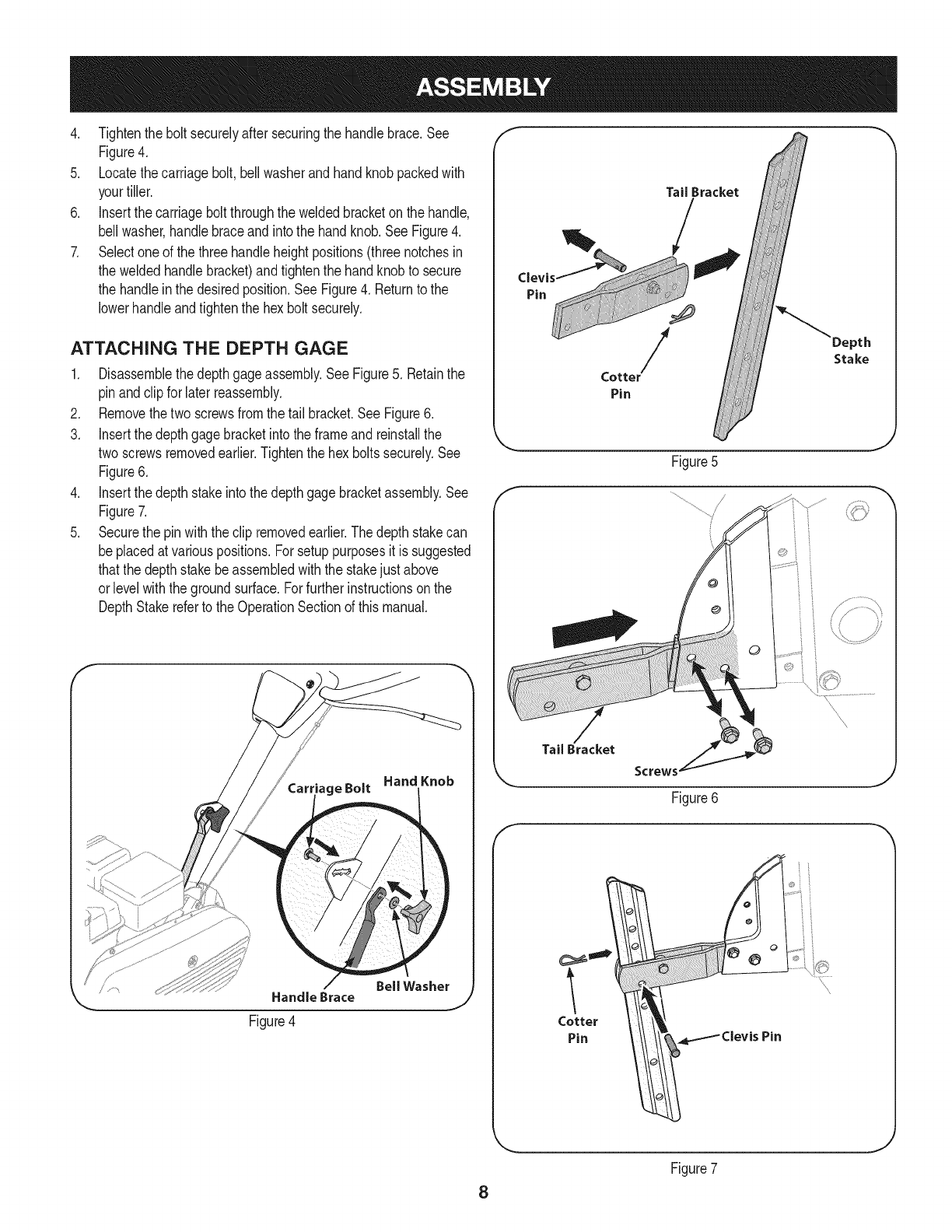 ASSEMBLY

4. Tighten the bolt securely after securing the handle brace. See Figure 4.
5. Locate the carriage bolt, bell washer and hand knob packed with your tiller.
6. Insert the carriage bolt through the welded bracket on the handle, bell washer, handle brace and into the hand knob. See Figure 4.
7. Select one of the three handle height positions (three notches in the welded handle bracket) and tighten the hand knob to secure the handle in the desired position. See Figure 4. Return to the lower handle and tighten the hex bolt securely.

ATTACHING THE DEPTH GAGE

1. Disassemble the depth gage assembly. See Figure 5. Retain the pin and clip for later reassembly.
2. Remove the two screws from the tail bracket. See Figure 6.
3. Insert the depth gage bracket into the frame and reinstall the two screws removed earlier. Tighten the hex bolts securely. See Figure 6.
4. Insert the depth stake into the depth gage bracket assembly. See Figure 7.
5. Secure the pin with the clip removed earlier. The depth stake can be placed at various positions. For setup purposes it is suggested that the depth stake be assembled with the stake just above or level with the ground surface. For further instructions on the Depth Stake refer to the Operation Section of this manual.

Carriage Bolt
Hand Knob
Handle Brace
Bell Washer
Figure 4

Tail Bracket
Clevis Pin
Cotter Pin
Depth Stake
Figure 5

Tail Bracket
Screws
Figure 6

Cotter Pin
Clevis Pin
Figure 7

8