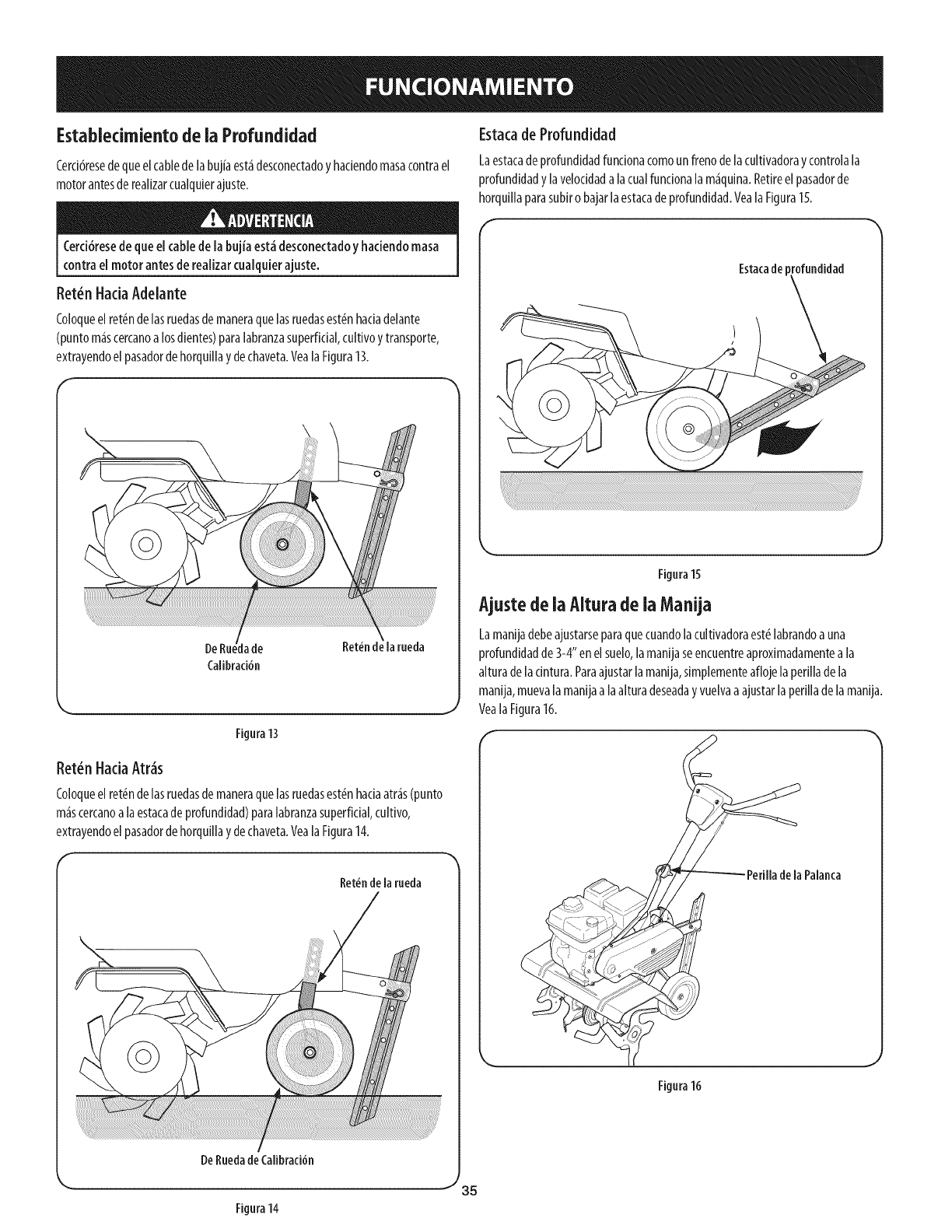 FUNCIONAMIENTO

Establecimiento de la Profundidad

Cerciórese de que el cable de la bujía está desconectado y haciendo masa contra el motor antes de realizar cualquier ajuste.

ADVERTENCIA

Cerciórese de que el cable de la bujía está desconectado y haciendo masa contra el motor antes de realizar cualquier ajuste.

Retén Hacia Adelante

Coloque el retén de las ruedas de manera que las ruedas estén hacia delante (punto más cercano a los dientes) para labranza superficial, cultivo y transporte, extrayendo el pasador de horquilla y de chaveta. Vea la Figura 13.

De Rueda de Calibración

Retén de la rueda

Figura 13

Retén Hacia Atrás

Coloque el retén de las ruedas de manera que las ruedas estén hacia atrás (punto más cercano a la estaca de profundidad) para labranza superficial, cultivo, extrayendo el pasador de horquilla y de chaveta. Vea la Figura 14.

Retén de la rueda

De Rueda de Calibración

Figura 14

Estaca de Profundidad

La estaca de profundidad funciona como un freno de la cultivadora y controla la profundidad y la velocidad a la cual funciona la máquina. Retire el pasador de horquilla para subir o bajar la estaca de profundidad. Vea la Figura 15.

Estaca de profundidad

Figura 15

Ajuste de la Altura de la Manija

La manija debe ajustarse para que cuando la cultivadora esté labrando a una profundidad de 3-4" en el suelo, la manija se encuentre aproximadamente a la altura de la cintura. Para ajustar la manija, simplemente afloje la perilla de la manija, mueva la manija a la altura deseada y vuelva a ajustar la perilla de la manija. Vea la Figura 16.

Perilla de la Palanca

Figura 16

35