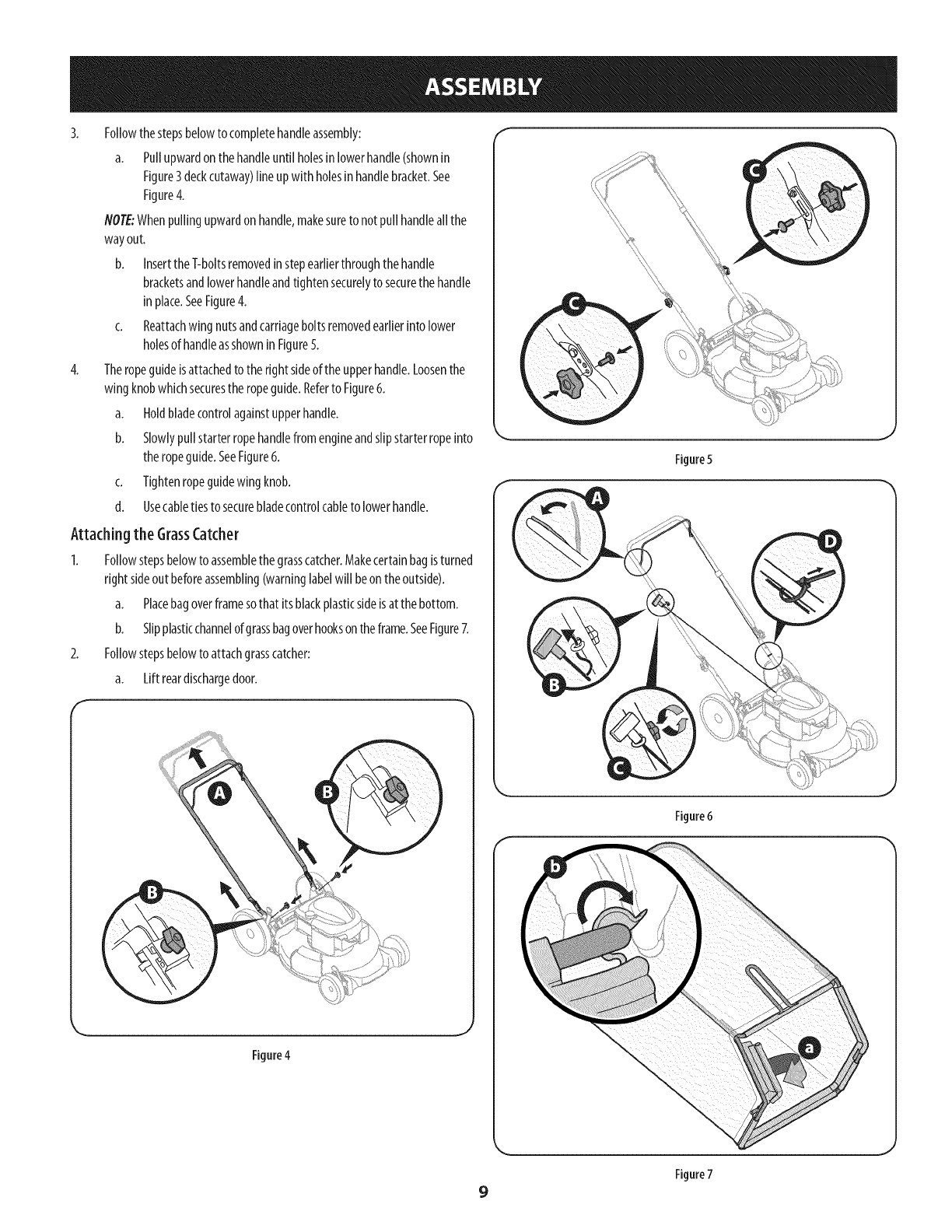 ASSEMBLY

3. Follow the steps below to complete handle assembly:

a. Pull upward on the handle until holes in lower handle (shown in Figure 3 deck cutaway) line up with holes in handle bracket. See Figure 4.

NOTE: When pulling upward on handle, make sure to not pull handle all the way out.

b. Insert the T-bolts removed in step earlier through the handle brackets and lower handle and tighten securely to secure the handle in place. See Figure 4.

c. Reattach wing nuts and carriage bolts removed earlier into lower holes of handle as shown in Figure 5.

4. The rope guide is attached to the right side of the upper handle. Loosen the wing knob which secures the rope guide. Refer to Figure 6.

a. Hold blade control against upper handle.

b. Slowly pull starter rope handle from engine and slip starter rope into the rope guide. See Figure 6.

c. Tighten rope guide wing knob.

d. Use cable ties to secure blade control cable to lower handle.

Attaching the Grass Catcher

1. Follow steps below to assemble the grass catcher. Make certain bag is turned right side out before assembling (warning label will be on the outside).

a. Place bag over frame so that its black plastic side is at the bottom.

b. Slip plastic channel of grass bag over hooks on the frame. See Figure 7.

2. Follow steps below to attach grass catcher:

a. Lift rear discharge door.

A B B

Figure 4

C C

Figure 5

A D B C

Figure 6

b a

Figure 7

9