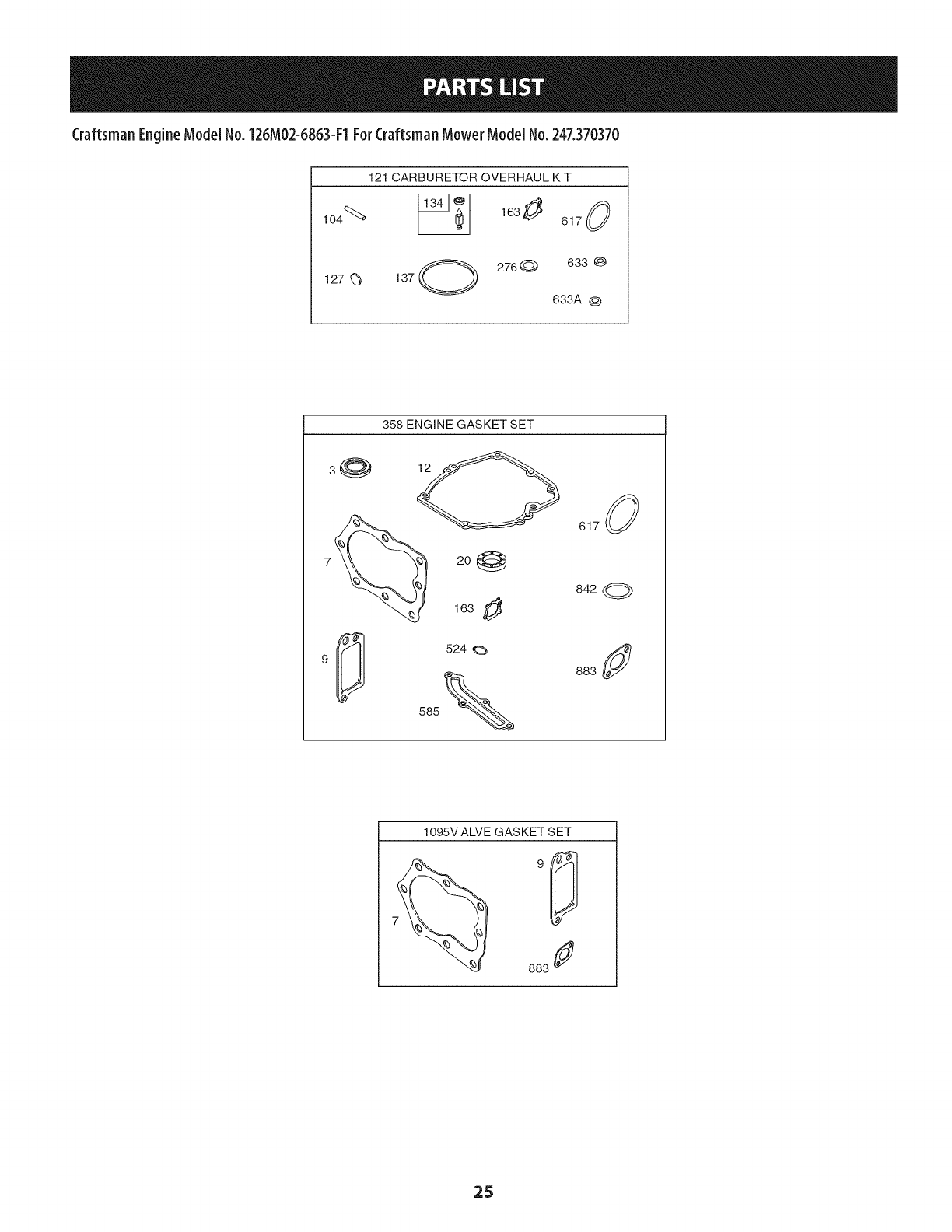 PARTS LIST

Craftsman Engine Model No. 126M02-6863-F1 For Craftsman Mower Model No. 247.370370

121 CARBURETOR OVERHAUL KIT

104
134
163
617
127
137
276
633
633A

358 ENGINE GASKET SET

3
12
617
7
20
842
163
9
524
883
585

1095V ALVE GASKET SET

9
7
883

25