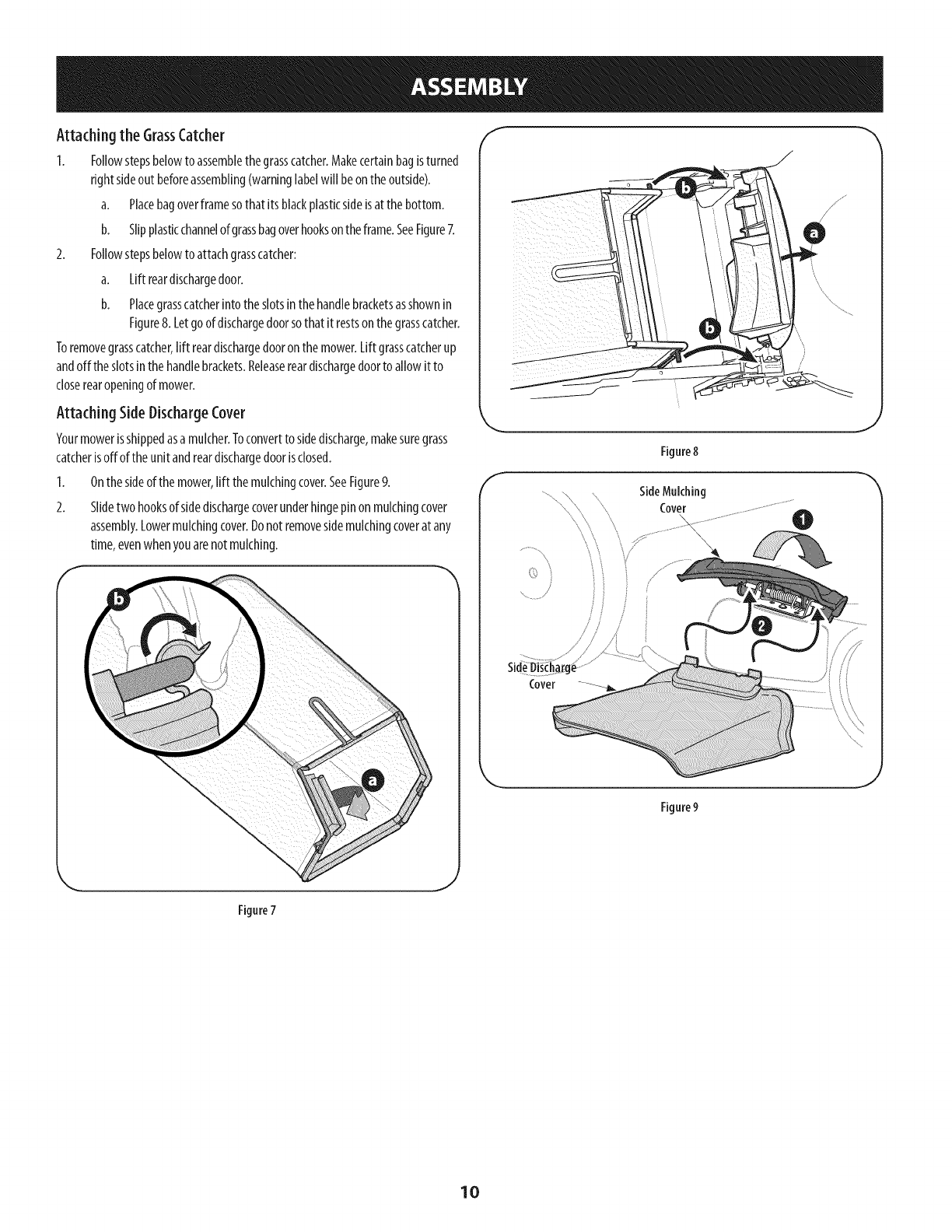 ASSEMBLY

Attaching the Grass Catcher

1. Follow steps below to assemble the grass catcher. Make certain bag is turned right side out before assembling (warning label will be on the outside).

a. Place bag over frame so that its black plastic side is at the bottom.

b. Slip plastic channel of grass bag over hooks on the frame. See Figure 7.

2. Follow steps below to attach grass catcher:

a. Lift rear discharge door.

b. Place grass catcher into the slots in the handle brackets as shown in Figure 8. Let go of discharge door so that it rests on the grass catcher.

To remove grass catcher, lift rear discharge door on the mower. Lift grass catcher up and off the slots in the handle brackets. Release rear discharge door to allow it to close rear opening of mower.

Attaching Side Discharge Cover

Your mower is shipped as a mulcher. To convert to side discharge, make sure grass catcher is off of the unit and rear discharge door is closed.

1. On the side of the mower, lift the mulching cover. See Figure 9.

2. Slide two hooks of side discharge cover under hinge pin on mulching cover assembly. Lower mulching cover. Do not remove side mulching cover at any time, even when you are not mulching.

b

a

Figure 7

b

a

b

Figure 8

Side Mulching Cover

1

2

Side Discharge Cover

Figure 9

10