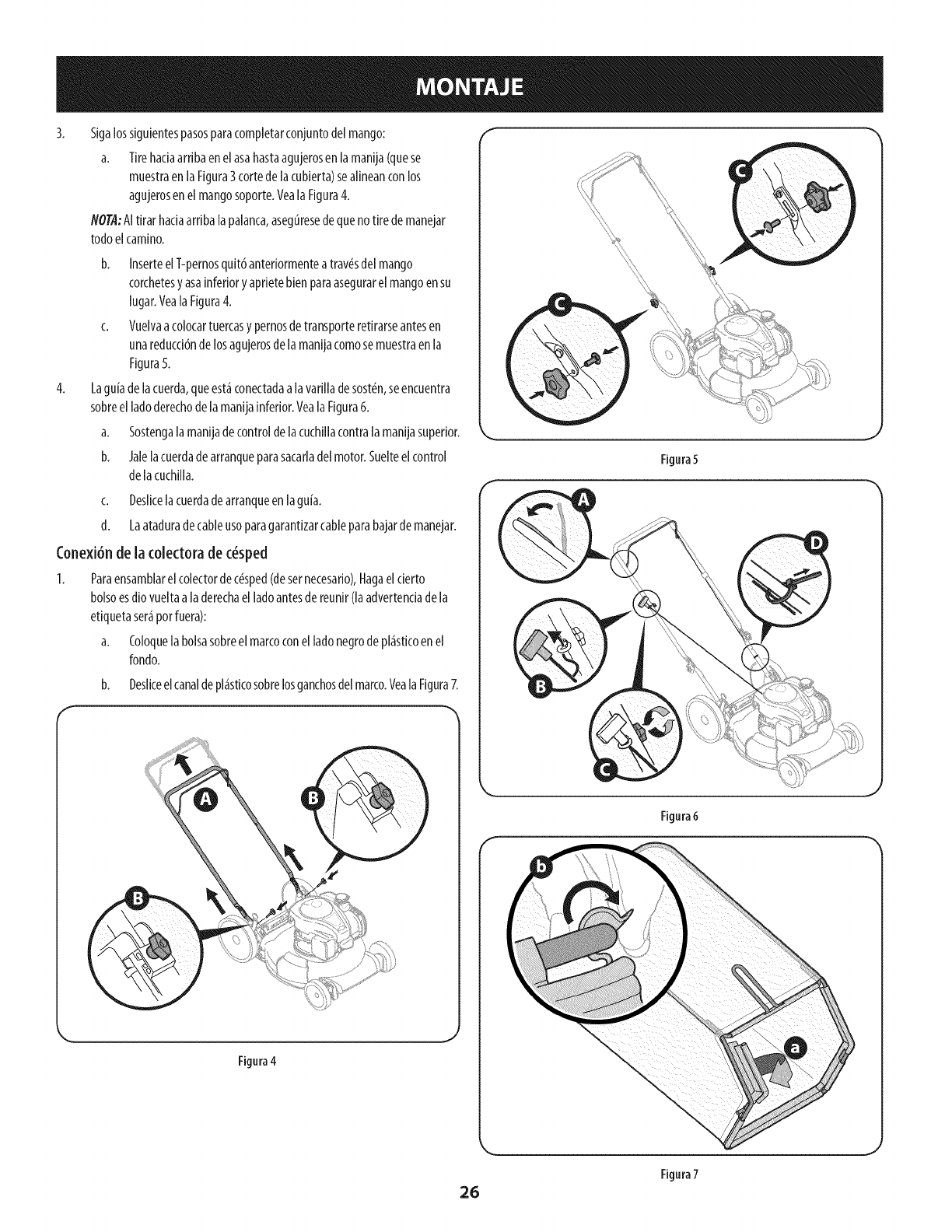 MONTAJE

3. Siga los siguientes pasos para completar conjunto del mango:

a. Tire hacia arriba en el asa hasta agujeros en la manija (que se muestra en la Figura 3 corte de la cubierta) se alinean con los agujeros en el mango soporte. Vea la Figura 4.

NOTA: Al tirar hacia arriba la palanca, asegúrese de que no tire de manejar todo el camino.

b. Inserte el T-pernos quitó anteriormente a través del mango corchetes y asa inferior y apriete bien para asegurar el mango en su lugar. Vea la Figura 4.

c. Vuelva a colocar tuercas y pernos de transporte retirarse antes en una reducción de los agujeros de la manija como se muestra en la Figura 5.

4. La guía de la cuerda, que está conectada a la varilla de sostén, se encuentra sobre el lado derecho de la manija inferior. Vea la Figura 6.

a. Sostenga la manija de control de la cuchilla contra la manija superior.

b. Jale la cuerda de arranque para sacarla del motor. Suelte el control de la cuchilla.

c. Deslice la cuerda de arranque en la guía.

d. La atadura de cable uso para garantizar cable para bajar de manejar.

Conexión de la colectora de césped

1. Para ensamblar el colector de césped (de ser necesario), Haga el cierto bolso es dio vuelta a la derecha el lado antes de reunir (la advertencia de la etiqueta será por fuera):

a. Coloque la bolsa sobre el marco con el lado negro de plástico en el fondo.

b. Deslice el canal de plástico sobre los ganchos del marco. Vea la Figura 7.

A B B

Figura 4

C C

Figura 5

A D B C

Figura 6

b a

Figura 7

26