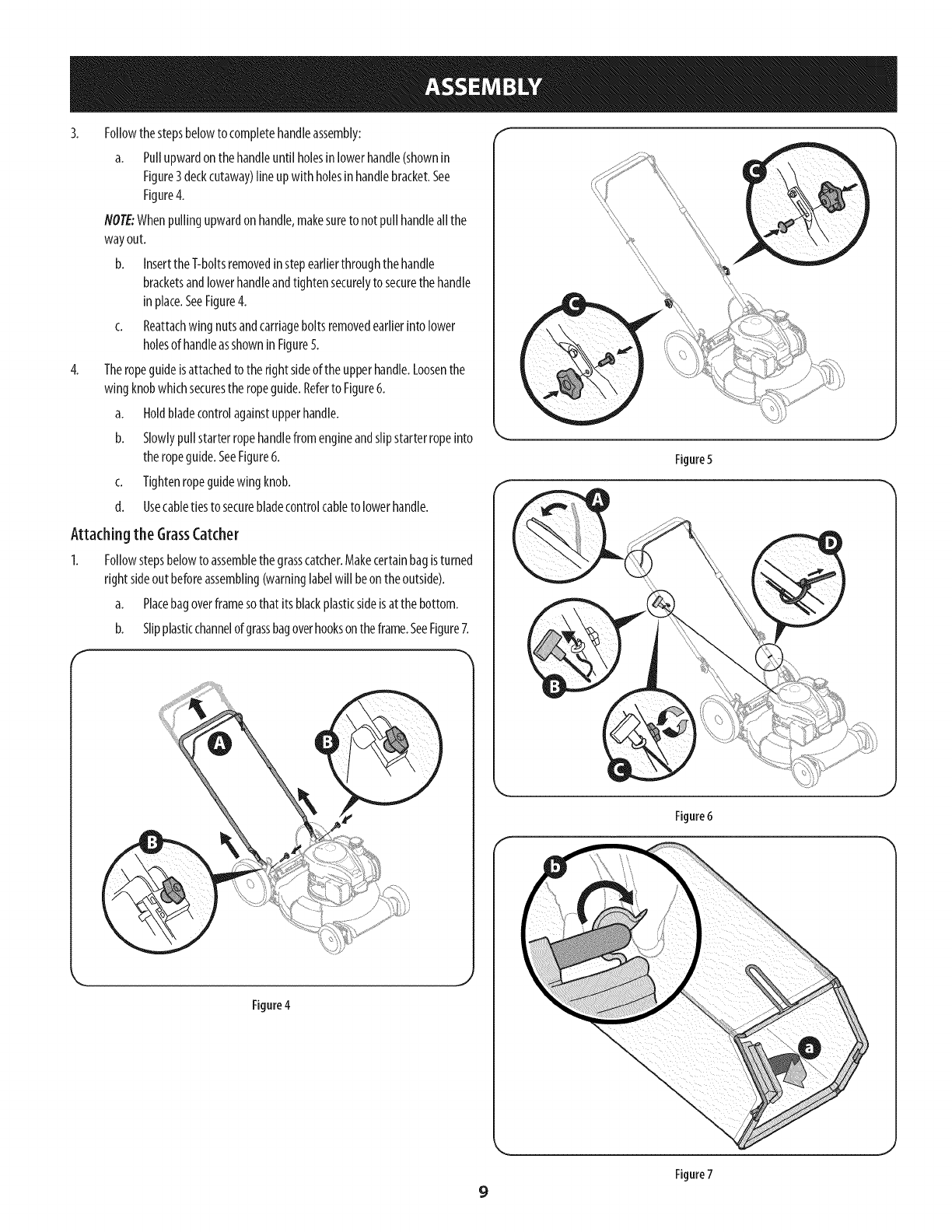 ASSEMBLY

3. Follow the steps below to complete handle assembly:

a. Pull upward on the handle until holes in lower handle (shown in Figure 3 deck cutaway) line up with holes in handle bracket. See Figure 4.

NOTE: When pulling upward on handle, make sure to not pull handle all the way out.

b. Insert the T-bolts removed in step earlier through the handle brackets and lower handle and tighten securely to secure the handle in place. See Figure 4.

c. Reattach wing nuts and carriage bolts removed earlier into lower holes of handle as shown in Figure 5.

4. The rope guide is attached to the right side of the upper handle. Loosen the wing knob which secures the rope guide. Refer to Figure 6.

a. Hold blade control against upper handle.

b. Slowly pull starter rope handle from engine and slip starter rope into the rope guide. See Figure 6.

c. Tighten rope guide wing knob.

d. Use cable ties to secure blade control cable to lower handle.

Attaching the Grass Catcher

1. Follow steps below to assemble the grass catcher. Make certain bag is turned right side out before assembling (warning label will be on the outside).

a. Place bag over frame so that its black plastic side is at the bottom.

b. Slip plastic channel of grass bag over hooks on the frame. See Figure 7.

A
B
B

Figure 4

C
C

Figure 5

A
D
B
C

Figure 6

b
a

Figure 7

9