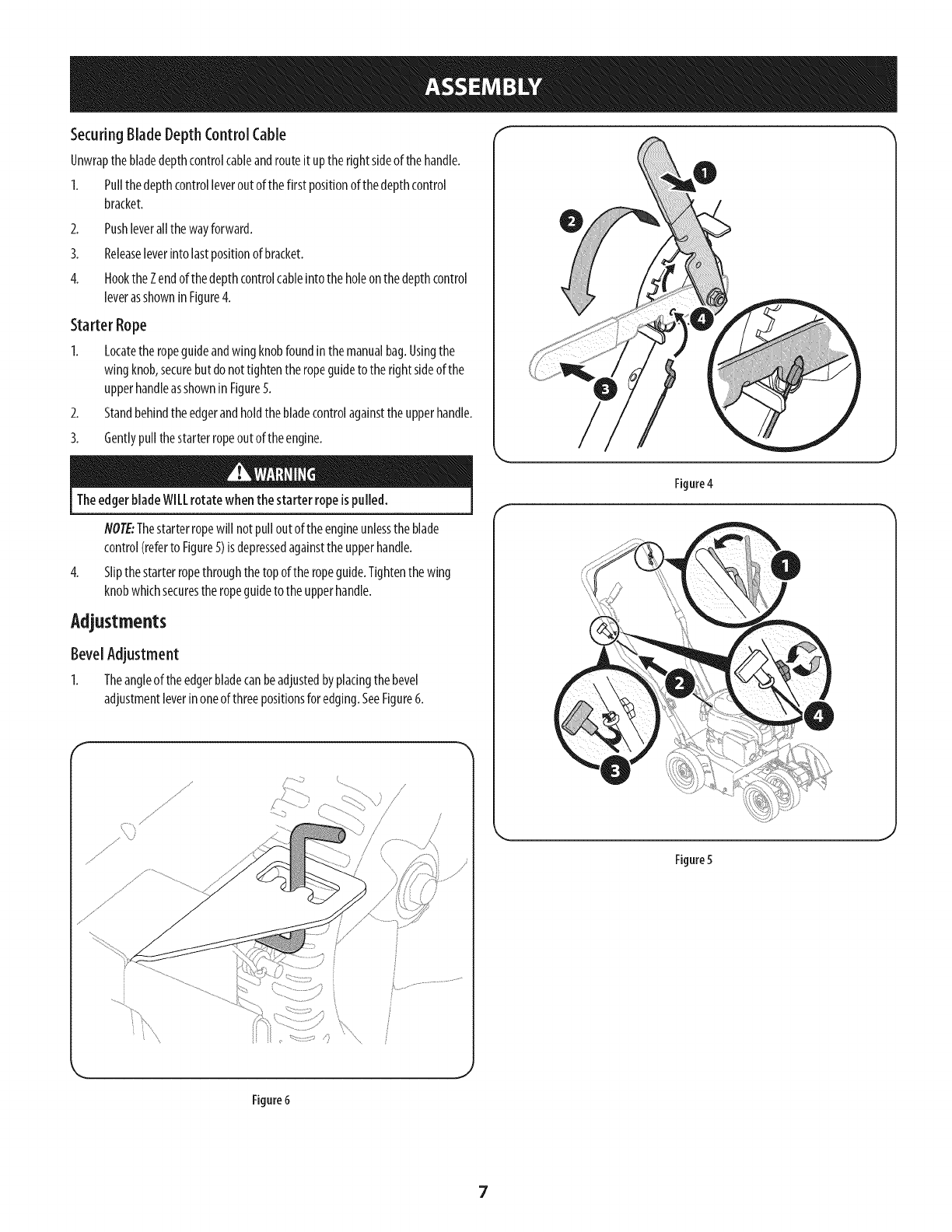 ASSEMBLY

Securing Blade Depth Control Cable

Unwrap the blade depth control cable and route it up the right side of the handle.

1. Pull the depth control lever out of the first position of the depth control bracket.

2. Push lever all the way forward.

3. Release lever into last position of bracket.

4. Hook the Z end of the depth control cable into the hole on the depth control lever as shown in Figure 4.

Starter Rope

1. Locate the rope guide and wing knob found in the manual bag. Using the wing knob, secure but do not tighten the rope guide to the right side of the upper handle as shown in Figure 5.

2. Stand behind the edger and hold the blade control against the upper handle.

3. Gently pull the starter rope out of the engine.

WARNING

The edger blade WILL rotate when the starter rope is pulled.

NOTE: The starter rope will not pull out of the engine unless the blade control (refer to Figure 5) is depressed against the upper handle.

4. Slip the starter rope through the top of the rope guide. Tighten the wing knob which secures the rope guide to the upper handle.

Adjustments

Bevel Adjustment

1. The angle of the edger blade can be adjusted by placing the bevel adjustment lever in one of three positions for edging. See Figure 6.

Figure 6

1
2
3
4

Figure 4

1
2
3
4

Figure 5

7