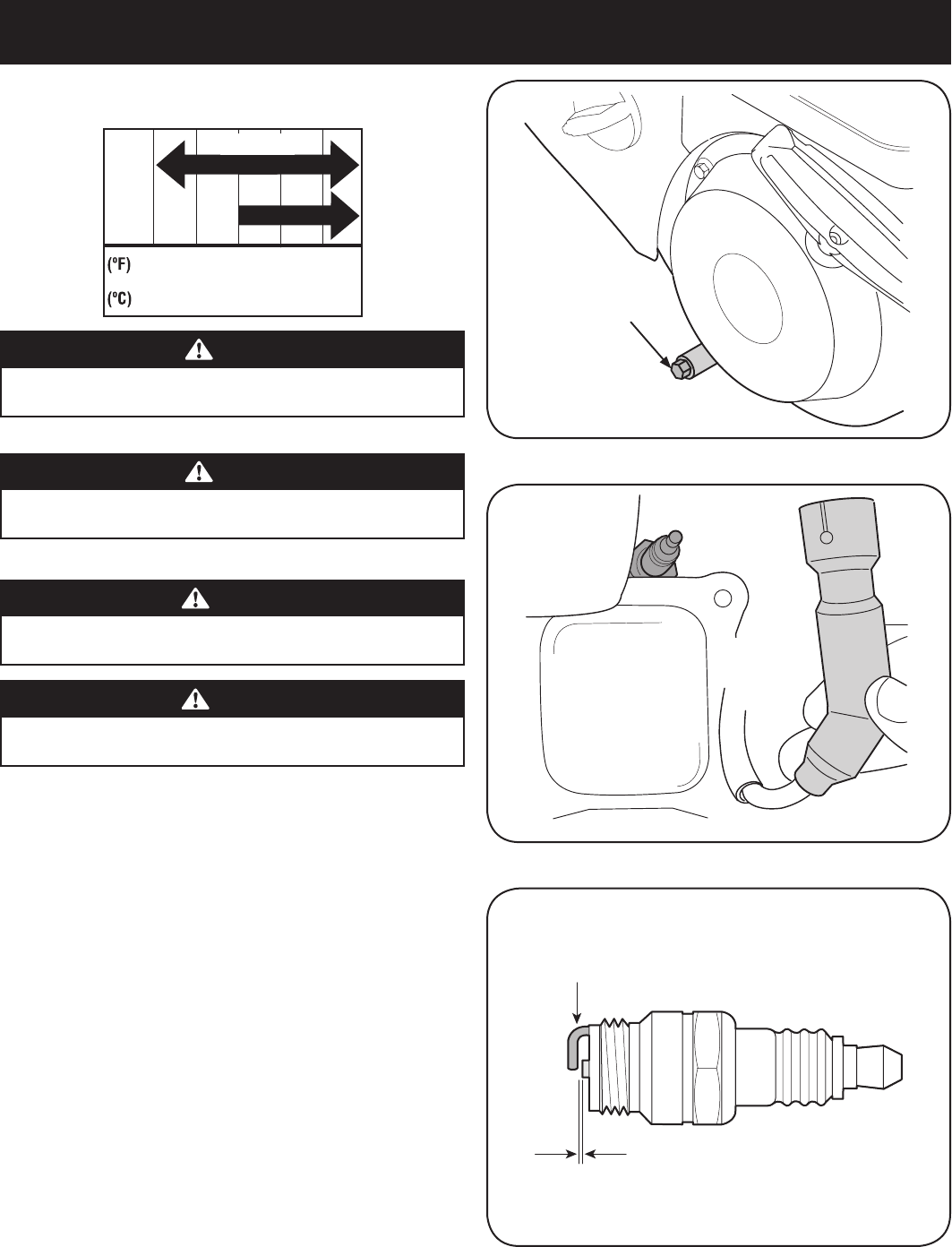 (ºF)

(ºC)