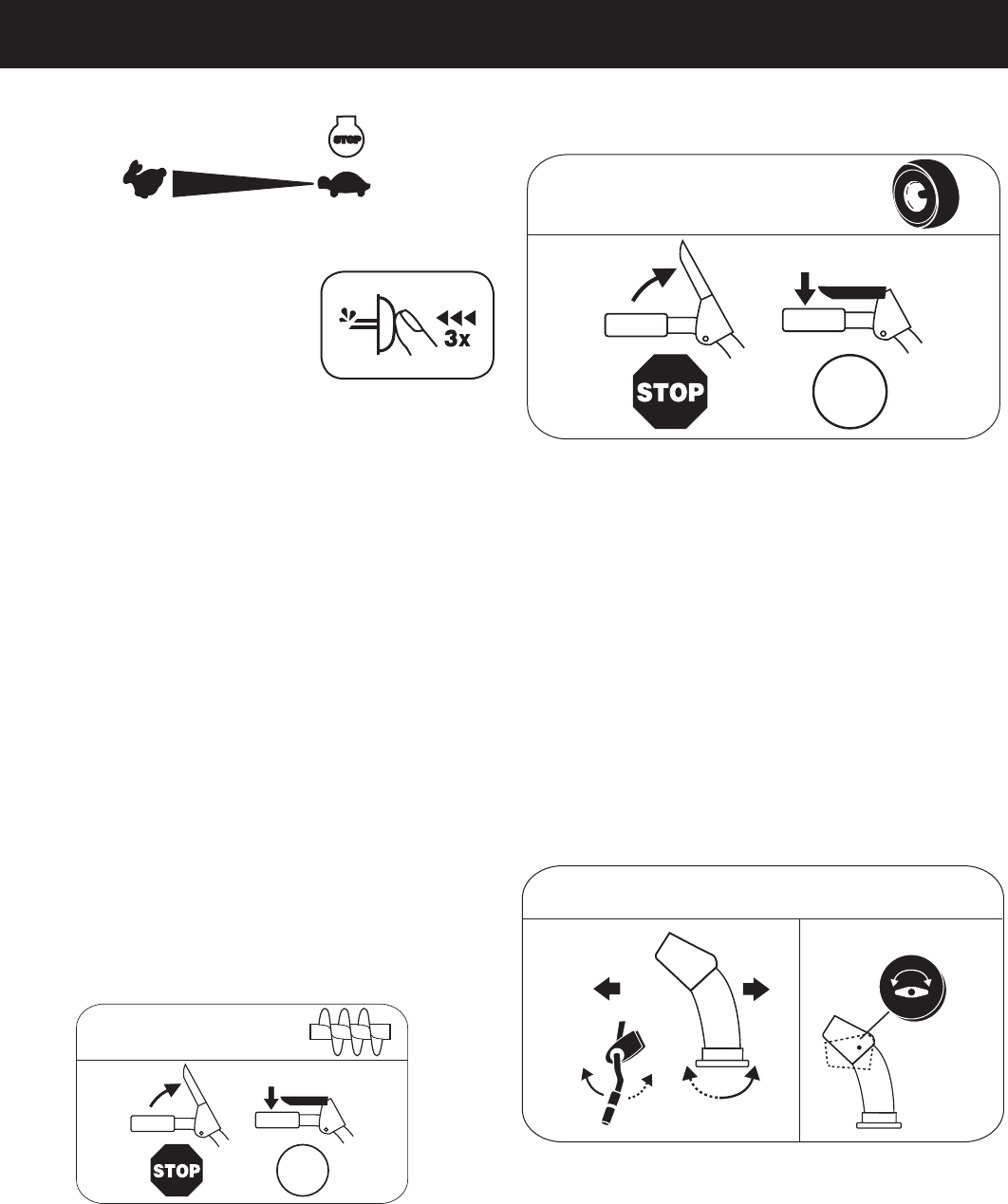 STOP

3x

STOP

STOP