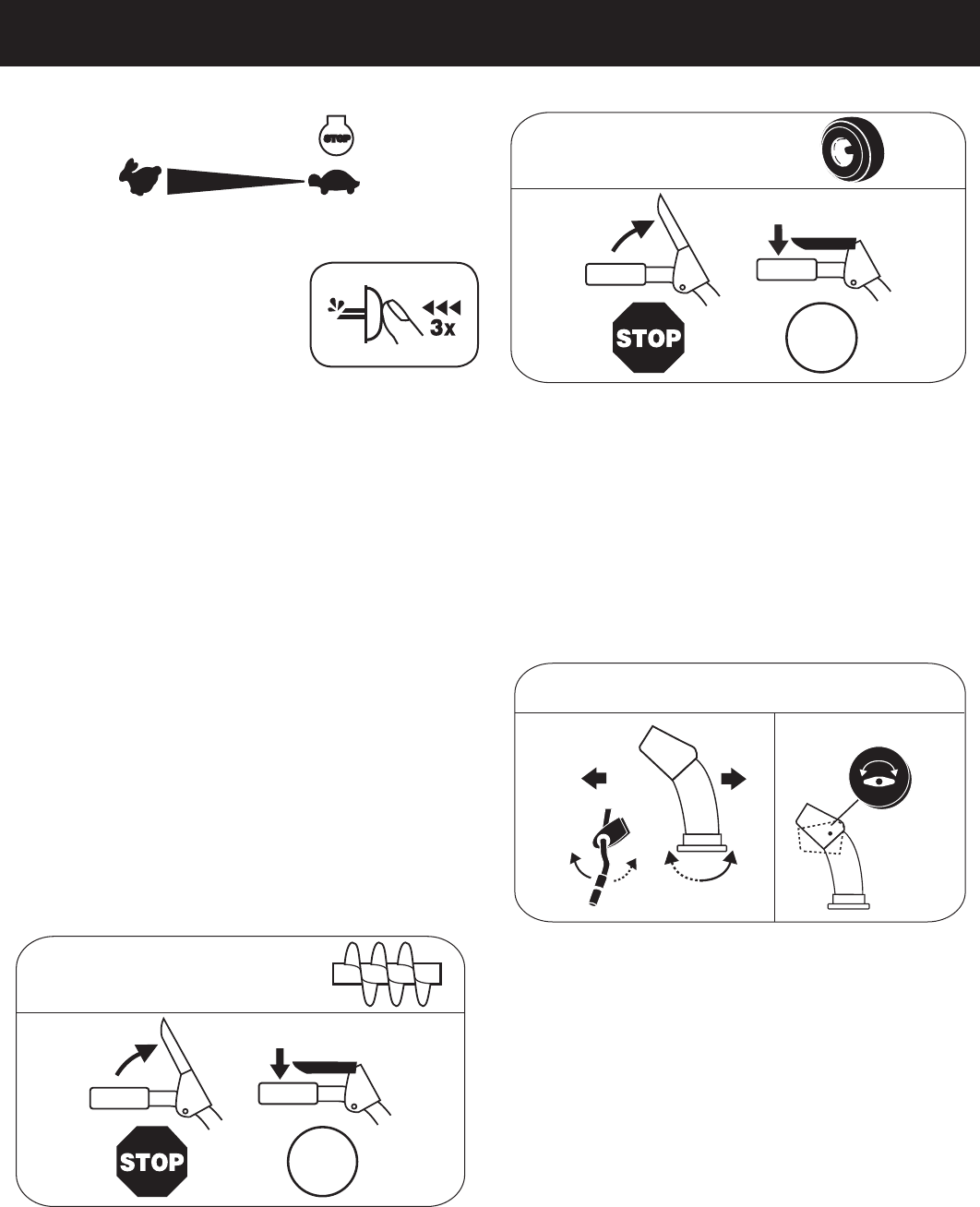 STOP

3x

STOP

STOP