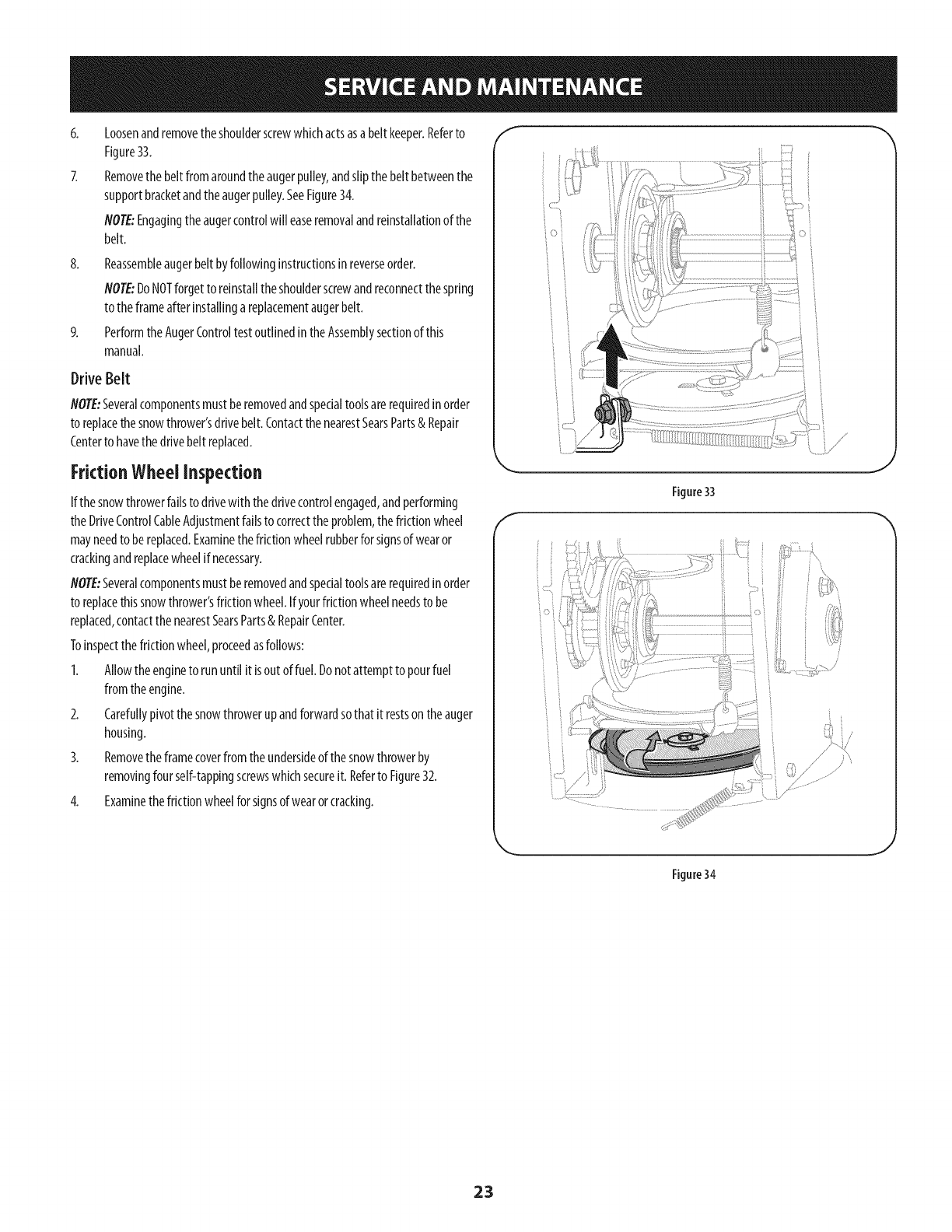 SERVICE AND MAINTENANCE

6. Loosen and remove the shoulder screw which acts as a belt keeper. Refer to Figure 33.

7. Remove the belt from around the auger pulley, and slip the belt between the support bracket and the auger pulley. See Figure 34.

NOTE: Engaging the auger control will ease removal and reinstallation of the belt.

8. Reassemble auger belt by following instructions in reverse order.

NOTE: Do NOT forget to reinstall the shoulder screw and reconnect the spring to the frame after installing a replacement auger belt.

9. Perform the Auger Control test outlined in the Assembly section of this manual.

Drive Belt

NOTE: Several components must be removed and special tools are required in order to replace the snow thrower's drive belt. Contact the nearest Sears Parts & Repair Center to have the drive belt replaced.

Friction Wheel Inspection

If the snow thrower fails to drive with the drive control engaged, and performing the Drive Control Cable Adjustment fails to correct the problem, the friction wheel may need to be replaced. Examine the friction wheel rubber for signs of wear or cracking and replace wheel if necessary.

NOTE: Several components must be removed and special tools are required in order to replace this snow thrower's friction wheel. If your friction wheel needs to be replaced, contact the nearest Sears Parts & Repair Center.

To inspect the friction wheel, proceed as follows:

1. Allow the engine to run until it is out of fuel. Do not attempt to pour fuel from the engine.

2. Carefully pivot the snow thrower up and forward so that it rests on the auger housing.

3. Remove the frame cover from the underside of the snow thrower by removing four self-tapping screws which secure it. Refer to Figure 32.

4. Examine the friction wheel for signs of wear or cracking.

Figure 33

Figure 34

23