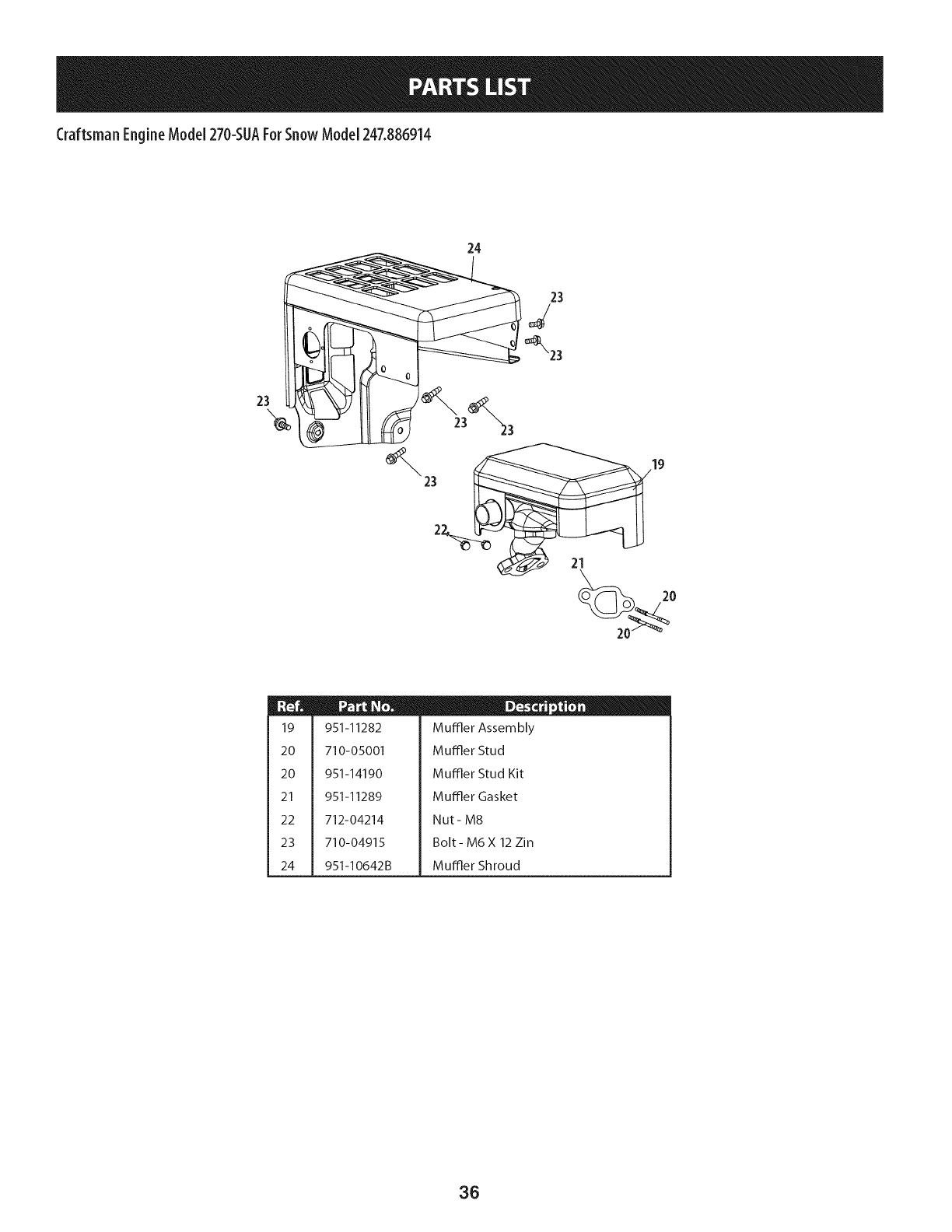 PARTS LIST

Craftsman Engine Model 270-SUA For Snow Model 247.886914

24
23
23
23
23
23
23
19
22
21
20
20

| Ref. | Part No. | Description |
|---|---|---|
| 19 | 951-11282 | Muffler Assembly |
| 20 | 710-05001 | Muffler Stud |
| 20 | 951-14190 | Muffler Stud Kit |
| 21 | 951-11289 | Muffler Gasket |
| 22 | 712-04214 | Nut - M8 |
| 23 | 710-04915 | Bolt - M6 X 12 Zin |
| 24 | 951-10642B | Muffler Shroud |

36