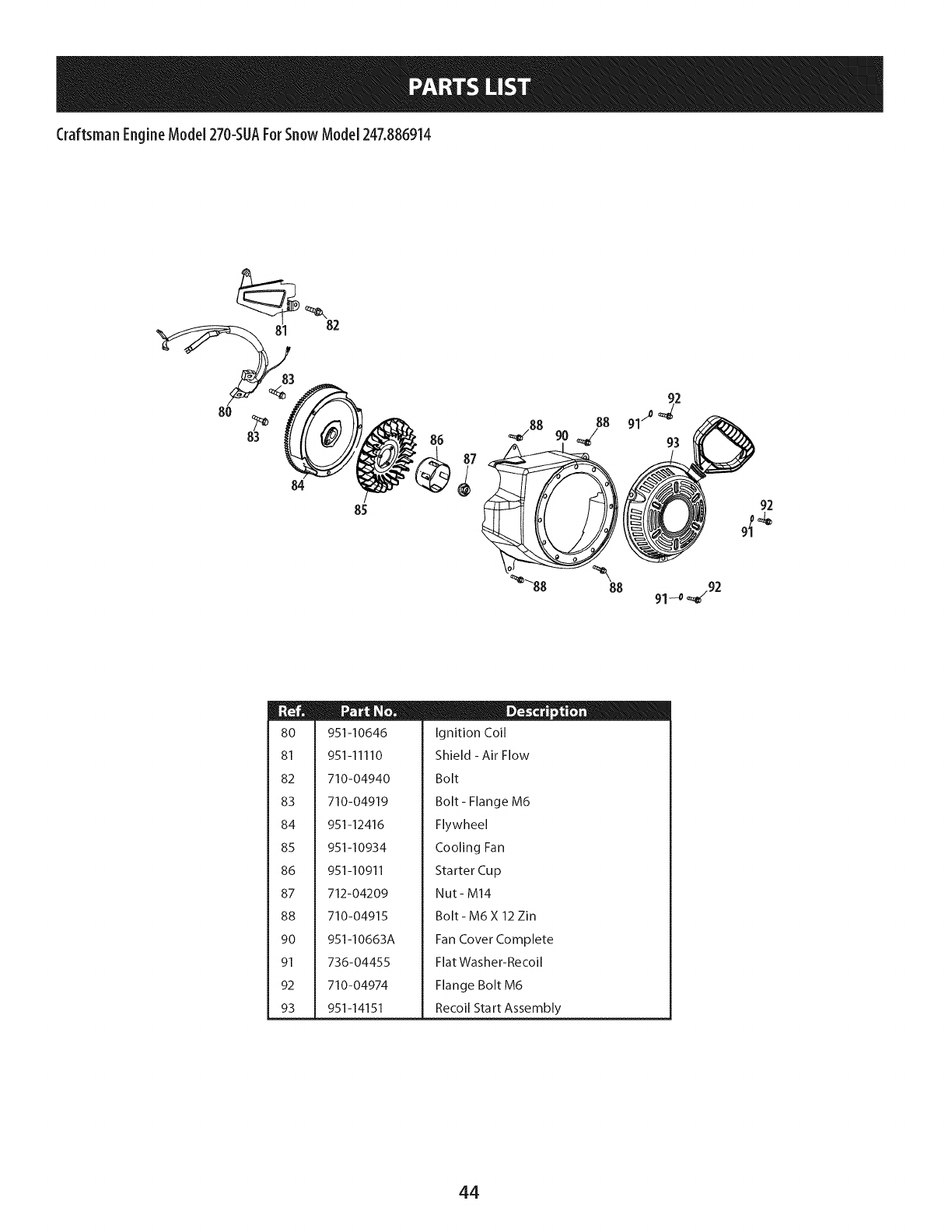 PARTS LIST

Craftsman Engine Model 270-SUA For Snow Model 247.886914

81 82 83 80 83 84 85 86 87 88 90 88 91 92 93 92 91 88 88 91 92

| Ref. | Part No. | Description |
|---|---|---|
| 80 | 951-10646 | Ignition Coil |
| 81 | 951-11110 | Shield - Air Flow |
| 82 | 710-04940 | Bolt |
| 83 | 710-04919 | Bolt - Flange M6 |
| 84 | 951-12416 | Flywheel |
| 85 | 951-10934 | Cooling Fan |
| 86 | 951-10911 | Starter Cup |
| 87 | 712-04209 | Nut - M14 |
| 88 | 710-04915 | Bolt - M6 X 12 Zin |
| 90 | 951-10663A | Fan Cover Complete |
| 91 | 736-04455 | Flat Washer-Recoil |
| 92 | 710-04974 | Flange Bolt M6 |
| 93 | 951-14151 | Recoil Start Assembly |

44