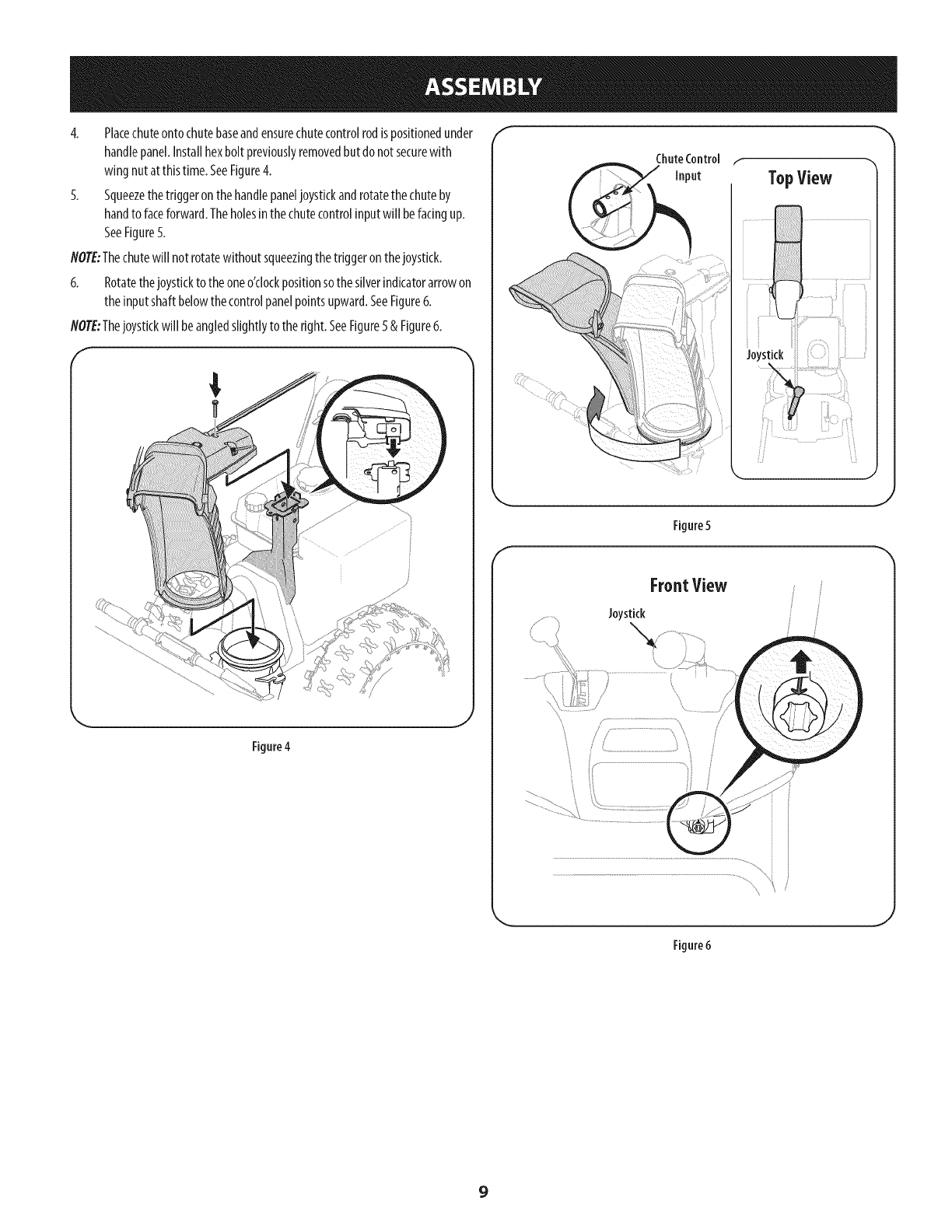 ASSEMBLY

4. Place chute onto chute base and ensure chute control rod is positioned under handle panel. Install hex bolt previously removed but do not secure with wing nut at this time. See Figure 4.

5. Squeeze the trigger on the handle panel joystick and rotate the chute by hand to face forward. The holes in the chute control input will be facing up. See Figure 5.

NOTE: The chute will not rotate without squeezing the trigger on the joystick.

6. Rotate the joystick to the one o'clock position so the silver indicator arrow on the input shaft below the control panel points upward. See Figure 6.

NOTE: The joystick will be angled slightly to the right. See Figure 5 & Figure 6.

Figure 4

Chute Control Input

Top View

Joystick

Figure 5

Front View

Joystick

Figure 6

9