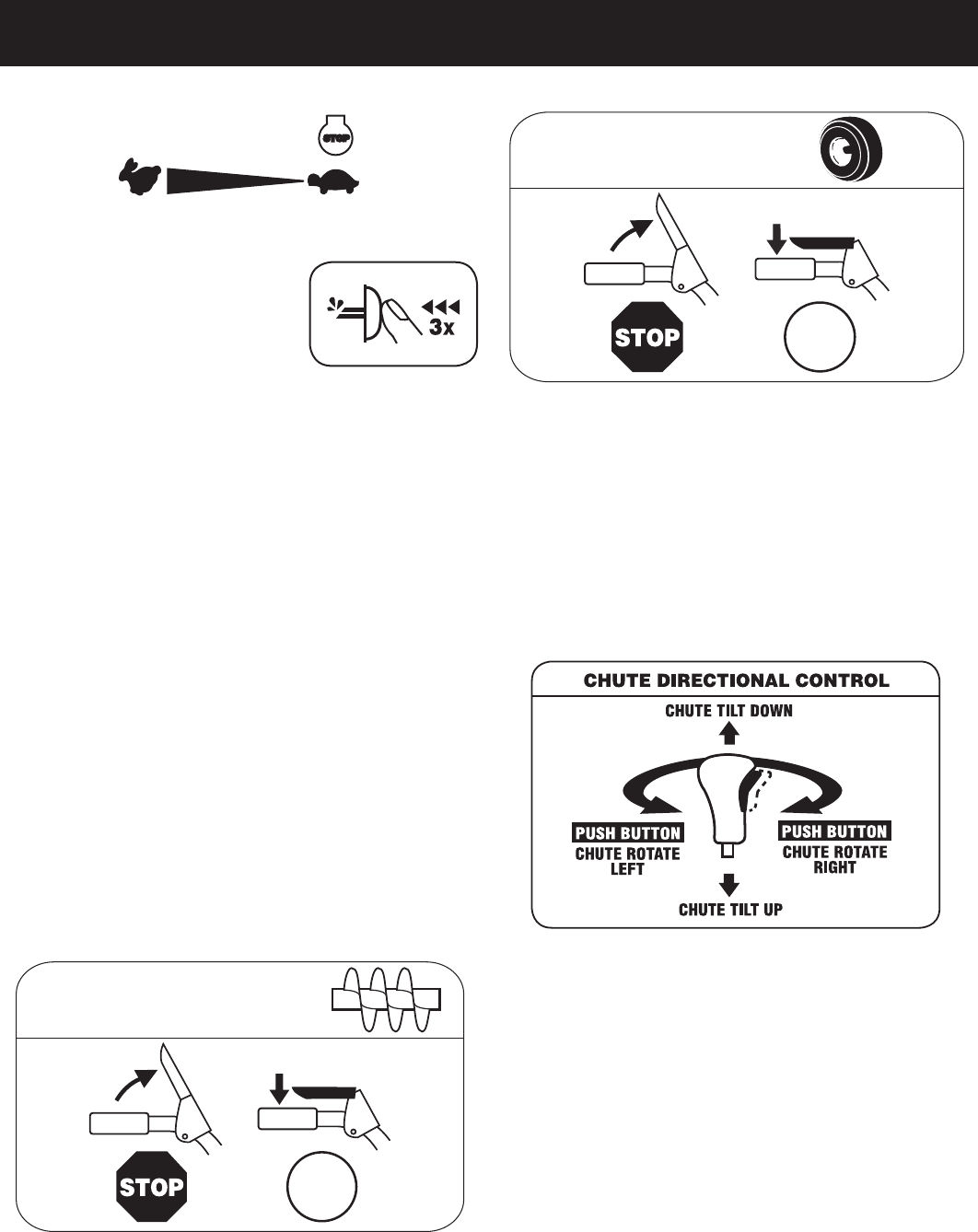 STOP

3x

STOP

CHUTE DIRECTIONAL CONTROL

CHUTE TILT DOWN

PUSH BUTTON
CHUTE ROTATE LEFT

PUSH BUTTON
CHUTE ROTATE RIGHT

CHUTE TILT UP

STOP