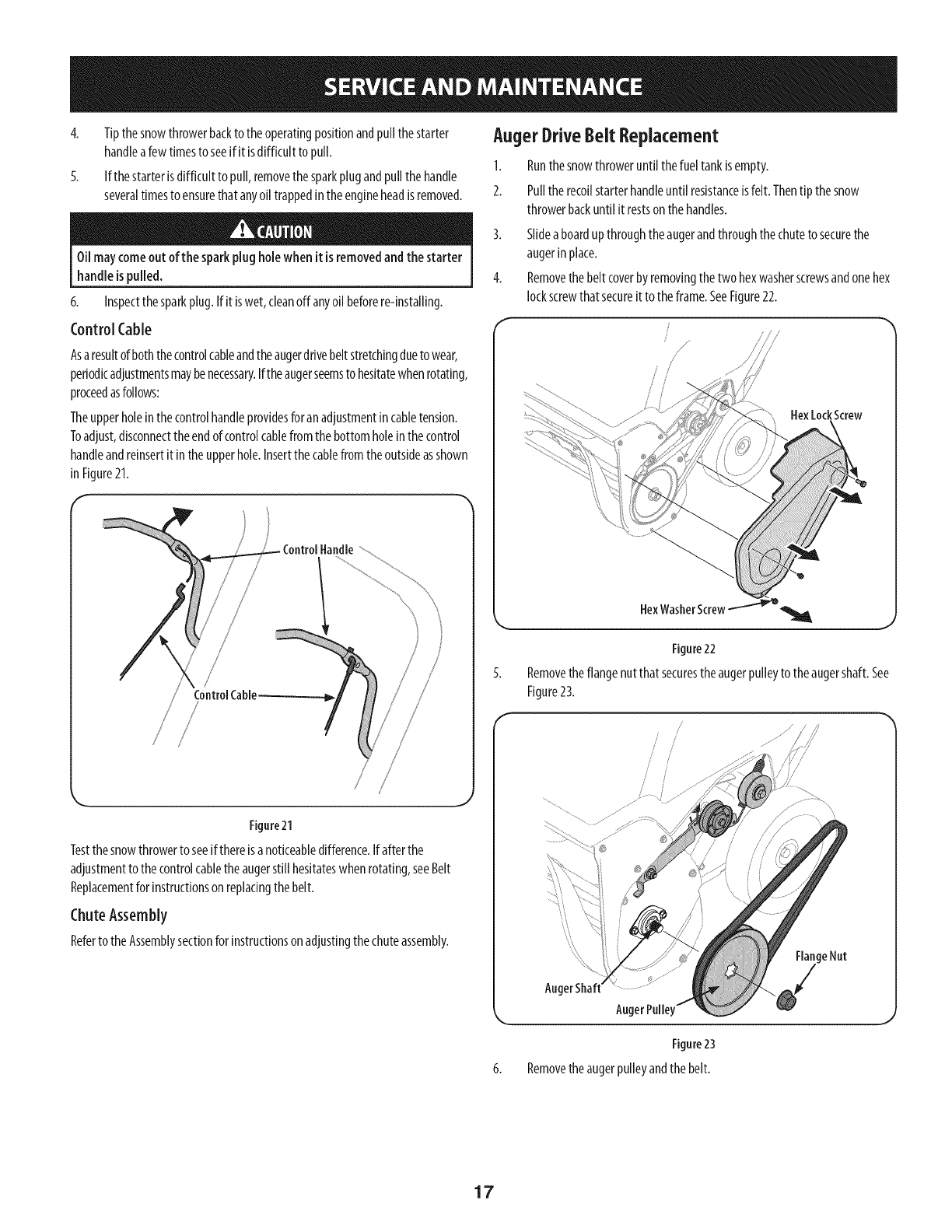 SERVICE AND MAINTENANCE

4. Tip the snow thrower back to the operating position and pull the starter handle a few times to see if it is difficult to pull.

5. If the starter is difficult to pull, remove the spark plug and pull the handle several times to ensure that any oil trapped in the engine head is removed.

CAUTION

Oil may come out of the spark plug hole when it is removed and the starter handle is pulled.

6. Inspect the spark plug. If it is wet, clean off any oil before re-installing.

Control Cable

As a result of both the control cable and the auger drive belt stretching due to wear, periodic adjustments may be necessary. If the auger seems to hesitate when rotating, proceed as follows:

The upper hole in the control handle provides for an adjustment in cable tension. To adjust, disconnect the end of control cable from the bottom hole in the control handle and reinsert it in the upper hole. Insert the cable from the outside as shown in Figure 21.

Control Handle

Control Cable

Figure 21

Test the snow thrower to see if there is a noticeable difference. If after the adjustment to the control cable the auger still hesitates when rotating, see Belt Replacement for instructions on replacing the belt.

Chute Assembly

Refer to the Assembly section for instructions on adjusting the chute assembly.

Auger Drive Belt Replacement

1. Run the snow thrower until the fuel tank is empty.

2. Pull the recoil starter handle until resistance is felt. Then tip the snow thrower back until it rests on the handles.

3. Slide a board up through the auger and through the chute to secure the auger in place.

4. Remove the belt cover by removing the two hex washer screws and one hex lock screw that secure it to the frame. See Figure 22.

Hex Lock Screw

Hex Washer Screw

Figure 22

5. Remove the flange nut that secures the auger pulley to the auger shaft. See Figure 23.

Flange Nut

Auger Shaft

Auger Pulley

Figure 23

6. Remove the auger pulley and the belt.

17