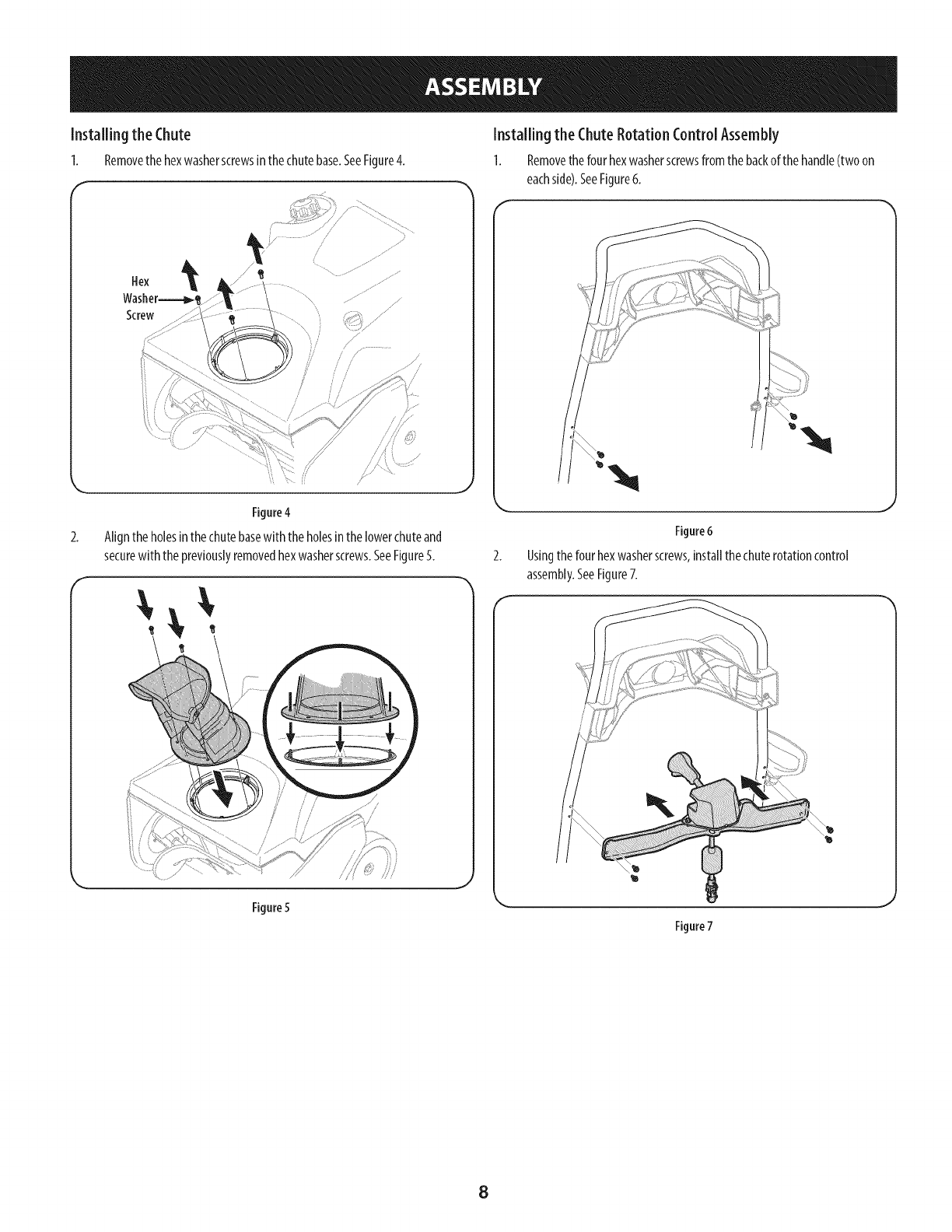 ASSEMBLY

Installing the Chute

1. Remove the hex washer screws in the chute base. See Figure 4.

Hex Washer Screw

Figure 4

2. Align the holes in the chute base with the holes in the lower chute and secure with the previously removed hex washer screws. See Figure 5.

Figure 5

Installing the Chute Rotation Control Assembly

1. Remove the four hex washer screws from the back of the handle (two on each side). See Figure 6.

Figure 6

2. Using the four hex washer screws, install the chute rotation control assembly. See Figure 7.

Figure 7

8