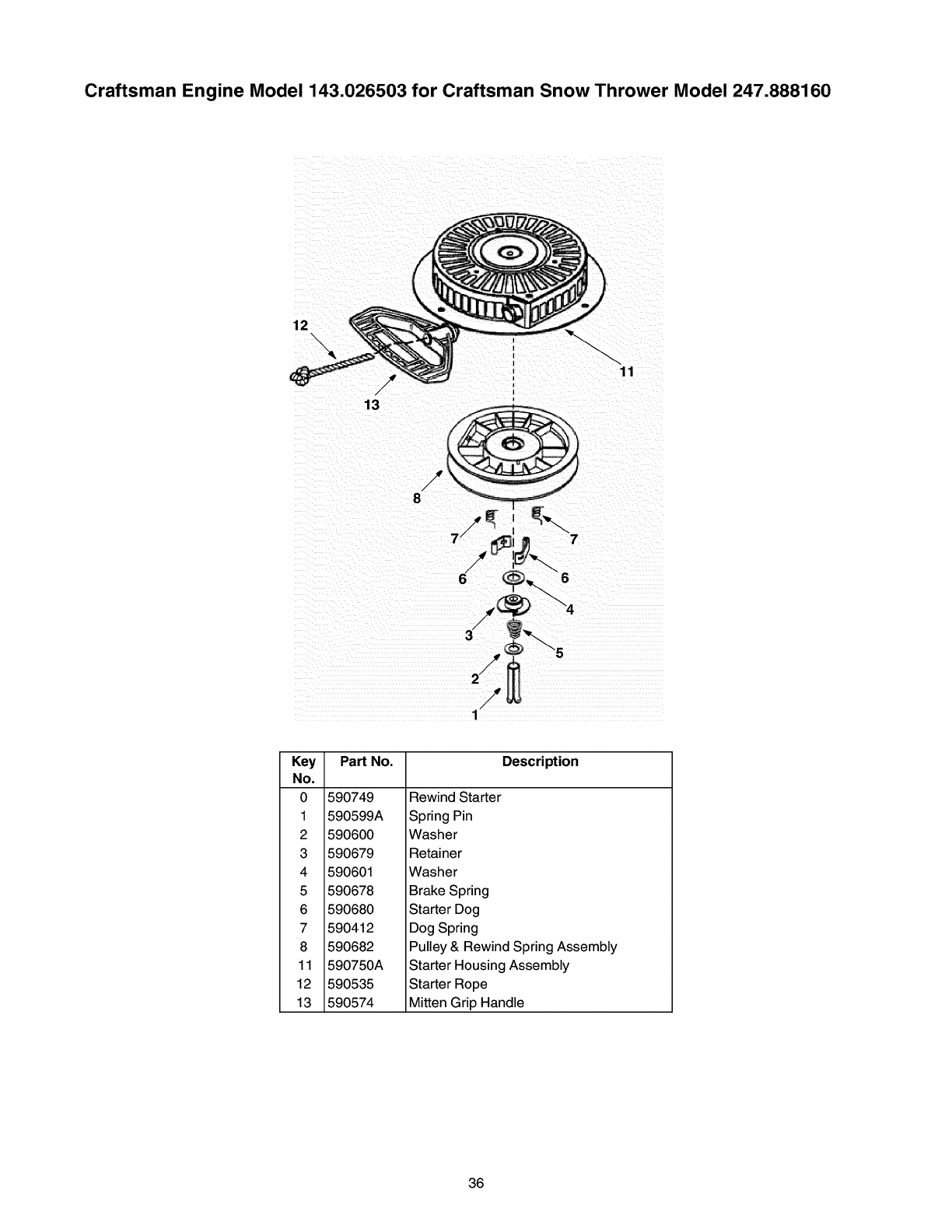 Craftsman Engine Model 143.026503 for Craftsman Snow Thrower Model 247.888160

12
11
13
8
7
7
6
6
4
3
5
2
1

| Key No. | Part No. | Description |
|---|---|---|
| 0 | 590749 | Rewind Starter |
| 1 | 590599A | Spring Pin |
| 2 | 590600 | Washer |
| 3 | 590679 | Retainer |
| 4 | 590601 | Washer |
| 5 | 590678 | Brake Spring |
| 6 | 590680 | Starter Dog |
| 7 | 590412 | Dog Spring |
| 8 | 590682 | Pulley & Rewind Spring Assembly |
| 11 | 590750A | Starter Housing Assembly |
| 12 | 590535 | Starter Rope |
| 13 | 590574 | Mitten Grip Handle |

36