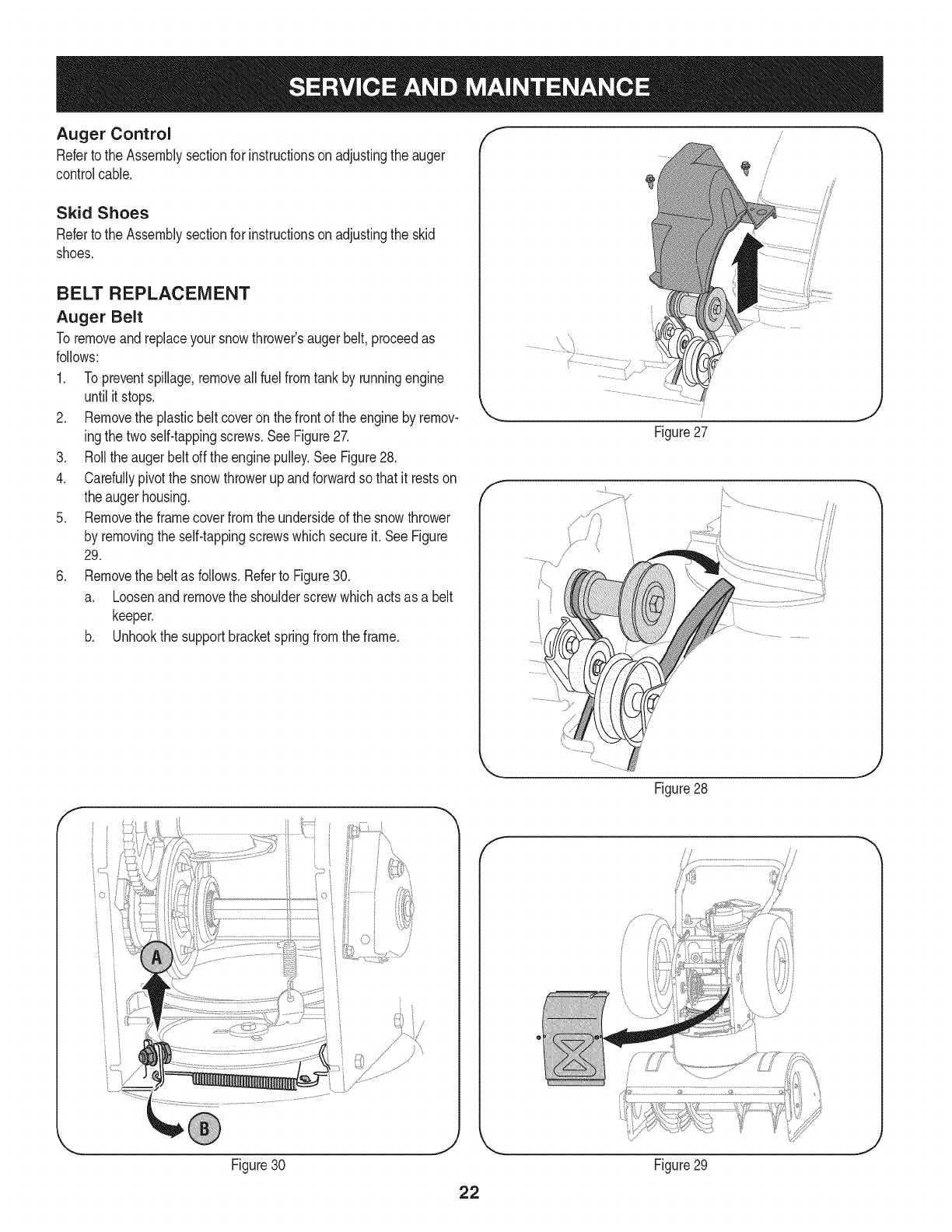 SERVICE AND MAINTENANCE

Auger Control
Refer to the Assembly section for instructions on adjusting the auger control cable.

Skid Shoes
Refer to the Assembly section for instructions on adjusting the skid shoes.

BELT REPLACEMENT
Auger Belt
To remove and replace your snow thrower's auger belt, proceed as follows:

1. To prevent spillage, remove all fuel from tank by running engine until it stops.
2. Remove the plastic belt cover on the front of the engine by removing the two self-tapping screws. See Figure 27.
3. Roll the auger belt off the engine pulley. See Figure 28.
4. Carefully pivot the snow thrower up and forward so that it rests on the auger housing.
5. Remove the frame cover from the underside of the snow thrower by removing the self-tapping screws which secure it. See Figure 29.
6. Remove the belt as follows. Refer to Figure 30.
a. Loosen and remove the shoulder screw which acts as a belt keeper.
b. Unhook the support bracket spring from the frame.

Figure 27

Figure 28

A

B

Figure 30

Figure 29

22